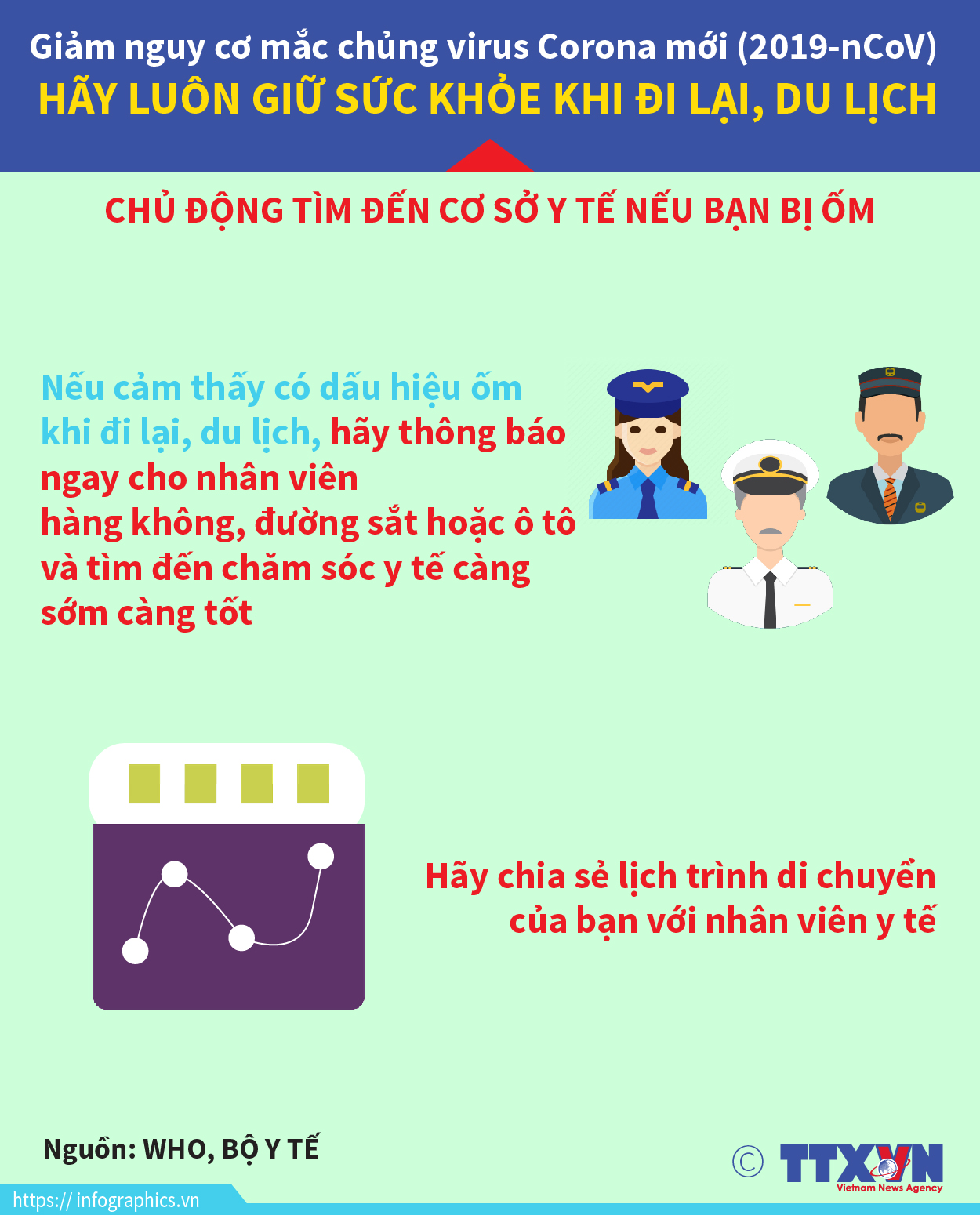 Giảm nguy cơ mắc chủng virus Corona mới (2019-nCoV)
HÃY LUÔN GIỮ SỨC KHỎE KHI ĐI LẠI, DU LỊCH

CHỦ ĐỘNG TÌM ĐẾN CƠ SỞ Y TẾ NẾU BẠN BỊ ỐM

Nếu cảm thấy có dấu hiệu ốm khi đi lại, du lịch, hãy thông báo ngay cho nhân viên hàng không, đường sắt hoặc ô tô và tìm đến chăm sóc y tế càng sớm càng tốt

Hãy chia sẻ lịch trình di chuyển của bạn với nhân viên y tế

Nguồn: WHO, BỘ Y TẾ

© TTXVN
Vietnam News Agency

https:// infographics.vn