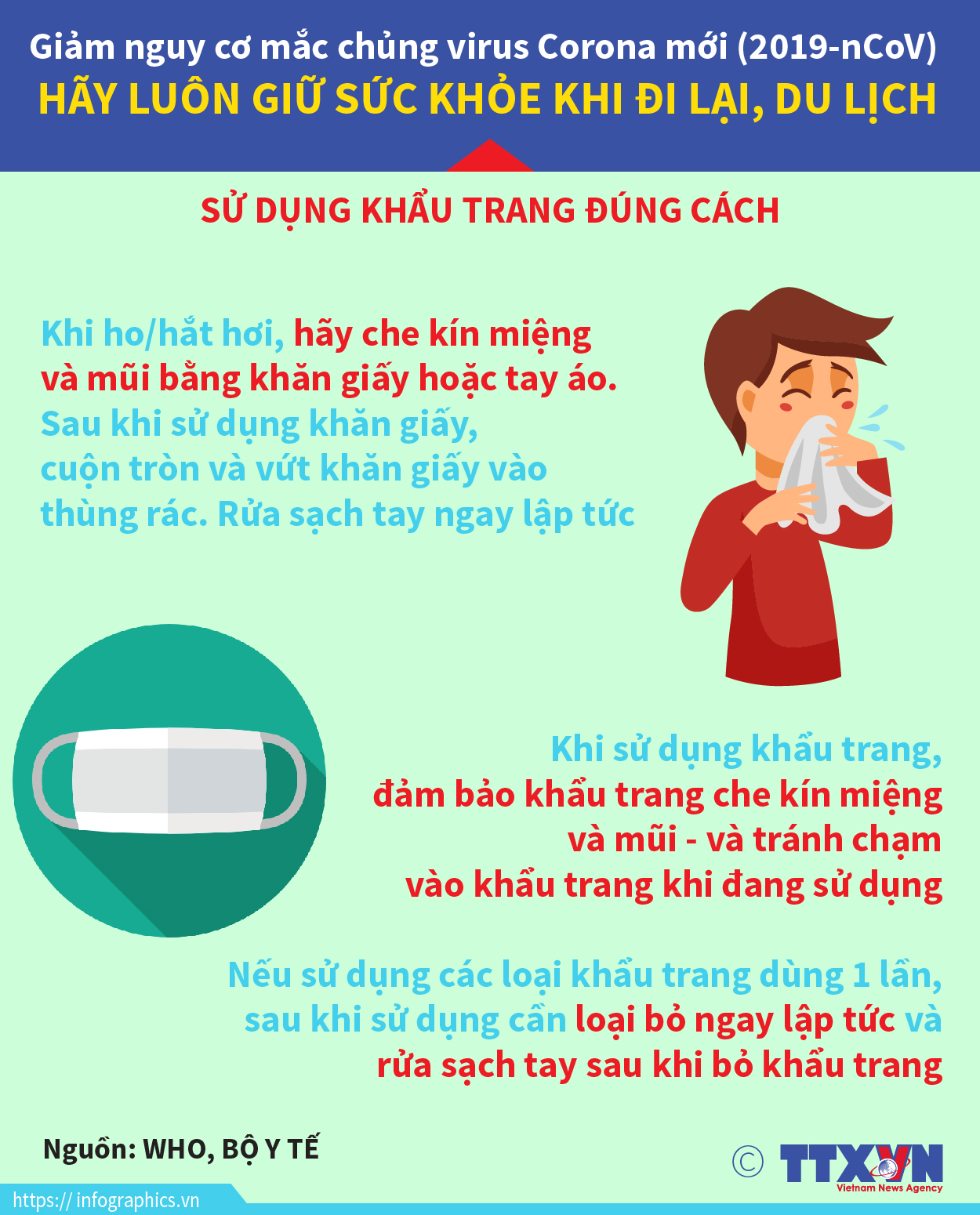 Giảm nguy cơ mắc chủng virus Corona mới (2019-nCoV)
HÃY LUÔN GIỮ SỨC KHỎE KHI ĐI LẠI, DU LỊCH

SỬ DỤNG KHẨU TRANG ĐÚNG CÁCH

Khi ho/hắt hơi, hãy che kín miệng và mũi bằng khăn giấy hoặc tay áo. Sau khi sử dụng khăn giấy, cuộn tròn và vứt khăn giấy vào thùng rác. Rửa sạch tay ngay lập tức

Khi sử dụng khẩu trang, đảm bảo khẩu trang che kín miệng và mũi - và tránh chạm vào khẩu trang khi đang sử dụng

Nếu sử dụng các loại khẩu trang dùng 1 lần, sau khi sử dụng cần loại bỏ ngay lập tức và rửa sạch tay sau khi bỏ khẩu trang

Nguồn: WHO, BỘ Y TẾ

© TTXVN Vietnam News Agency

https:// infographics.vn