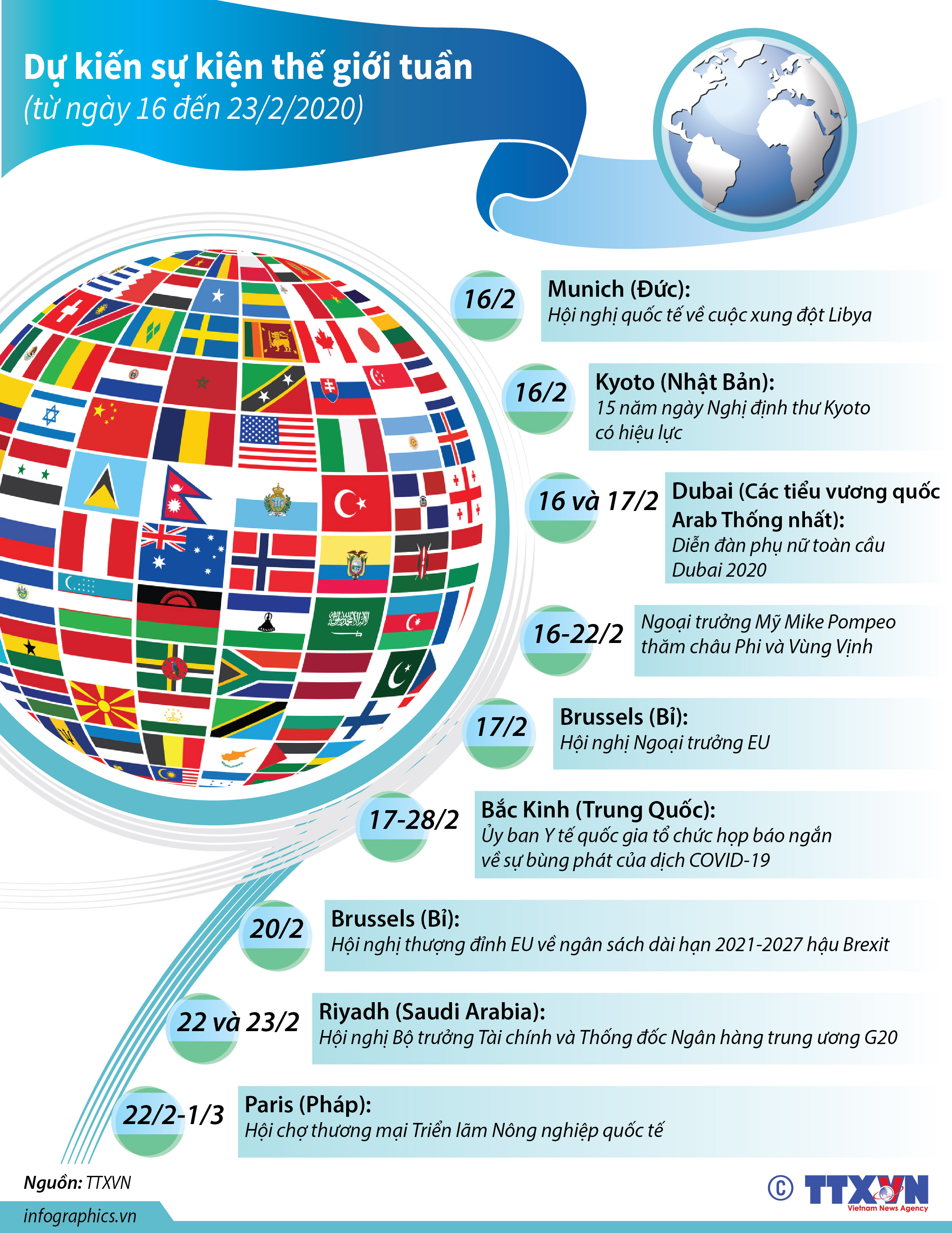 Dự kiến sự kiện thế giới tuần
(từ ngày 16 đến 23/2/2020)

16/2
Munich (Đức):
Hội nghị quốc tế về cuộc xung đột Libya

16/2
Kyoto (Nhật Bản):
15 năm ngày Nghị định thư Kyoto có hiệu lực

16 và 17/2
Dubai (Các tiểu vương quốc Arab Thống nhất):
Diễn đàn phụ nữ toàn cầu Dubai 2020

16-22/2
Ngoại trưởng Mỹ Mike Pompeo thăm châu Phi và Vùng Vịnh

17/2
Brussels (Bỉ):
Hội nghị Ngoại trưởng EU

17-28/2
Bắc Kinh (Trung Quốc):
Ủy ban Y tế quốc gia tổ chức họp báo ngắn về sự bùng phát của dịch COVID-19

20/2
Brussels (Bỉ):
Hội nghị thượng đỉnh EU về ngân sách dài hạn 2021-2027 hậu Brexit

22 và 23/2
Riyadh (Saudi Arabia):
Hội nghị Bộ trưởng Tài chính và Thống đốc Ngân hàng trung ương G20

22/2-1/3
Paris (Pháp):
Hội chợ thương mại Triển lãm Nông nghiệp quốc tế

Nguồn: TTXVN
infographics.vn
© TTXVN
Vietnam News Agency