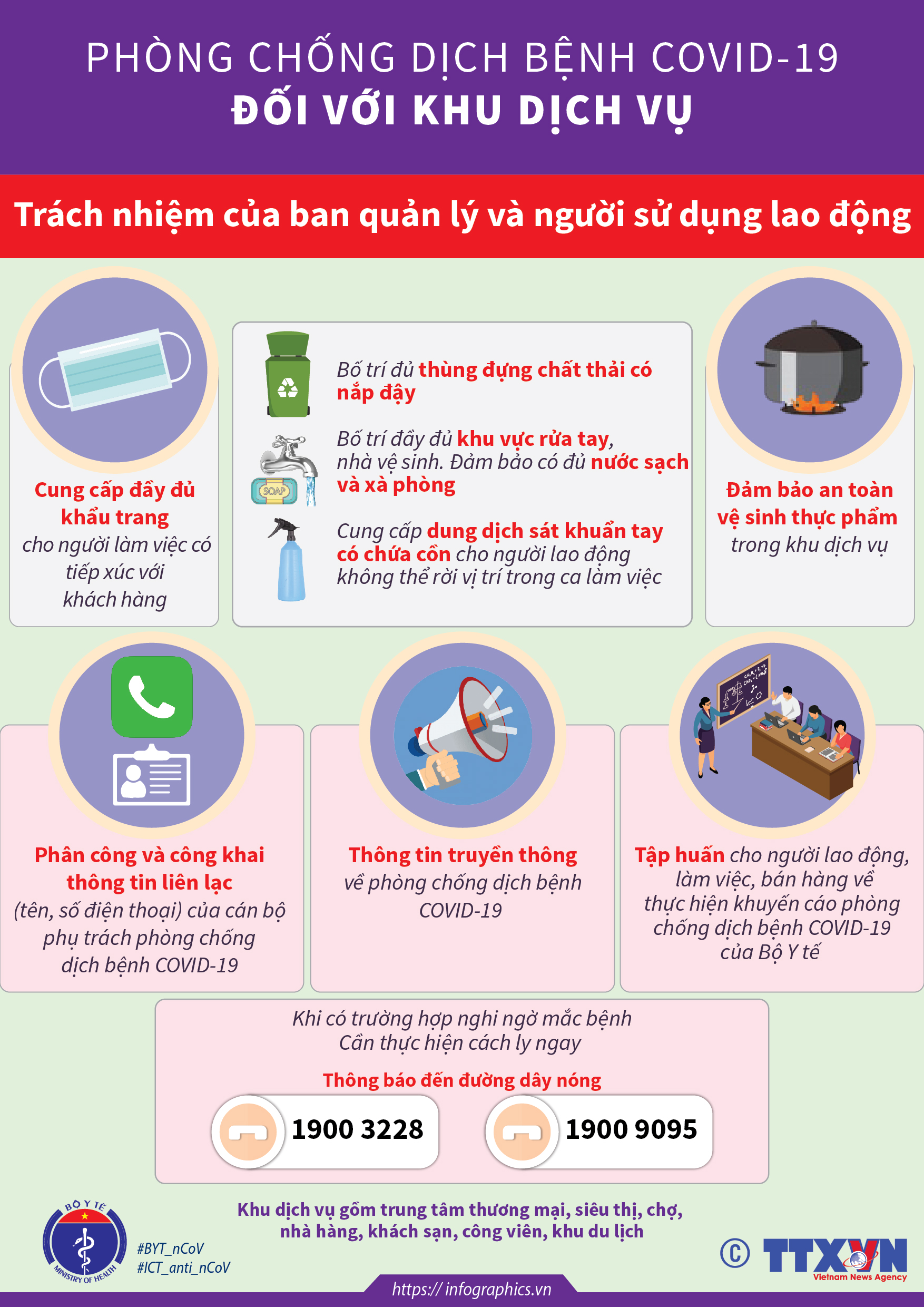 PHÒNG CHỐNG DỊCH BỆNH COVID-19
ĐỐI VỚI KHU DỊCH VỤ

Trách nhiệm của ban quản lý và người sử dụng lao động

Cung cấp đầy đủ khẩu trang cho người làm việc có tiếp xúc với khách hàng

Bố trí đủ thùng đựng chất thải có nắp đậy

SOAP

Bố trí đầy đủ khu vực rửa tay, nhà vệ sinh. Đảm bảo có đủ nước sạch và xà phòng

Cung cấp dung dịch sát khuẩn tay có chứa cồn cho người lao động không thể rời vị trí trong ca làm việc

Đảm bảo an toàn vệ sinh thực phẩm trong khu dịch vụ

Phân công và công khai thông tin liên lạc (tên, số điện thoại) của cán bộ phụ trách phòng chống dịch bệnh COVID-19

Thông tin truyền thông về phòng chống dịch bệnh COVID-19

Tập huấn cho người lao động, làm việc, bán hàng về thực hiện khuyến cáo phòng chống dịch bệnh COVID-19 của Bộ Y tế

Khi có trường hợp nghi ngờ mắc bệnh
Cần thực hiện cách ly ngay

Thông báo đến đường dây nóng

1900 3228

1900 9095

Khu dịch vụ gồm trung tâm thương mại, siêu thị, chợ, nhà hàng, khách sạn, công viên, khu du lịch

BỘ Y TẾ
MINISTRY OF HEALTH

#BYT_nCoV
#ICT_anti_nCoV

© TTXVN
Vietnam News Agency

https:// infographics.vn