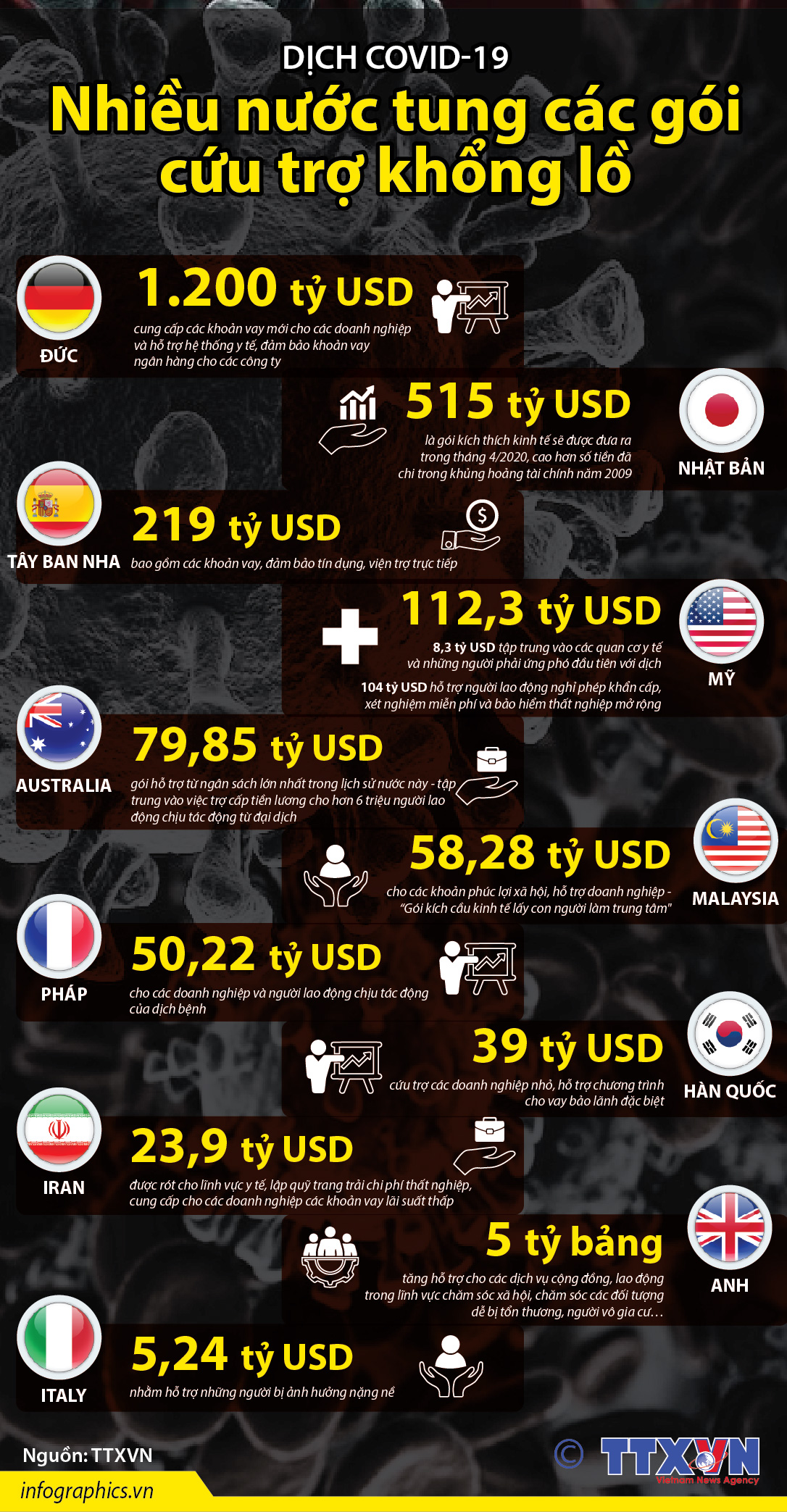 DỊCH COVID-19

Nhiều nước tung các gói cứu trợ khổng lồ

ĐỨC

1.200 tỷ USD

cung cấp các khoản vay mới cho các doanh nghiệp và hỗ trợ hệ thống y tế, đảm bảo khoản vay ngân hàng cho các công ty

515 tỷ USD

là gói kích thích kinh tế sẽ được đưa ra trong tháng 4/2020, cao hơn số tiền đã chi trong khủng hoảng tài chính năm 2009

NHẬT BẢN

TÂY BAN NHA

219 tỷ USD

bao gồm các khoản vay, đảm bảo tín dụng, viện trợ trực tiếp

112,3 tỷ USD

8,3 tỷ USD tập trung vào các quan cơ y tế và những người phải ứng phó đầu tiên với dịch

104 tỷ USD hỗ trợ người lao động nghỉ phép khẩn cấp, xét nghiệm miễn phí và bảo hiểm thất nghiệp mở rộng

MỸ

AUSTRALIA

79,85 tỷ USD

gói hỗ trợ từ ngân sách lớn nhất trong lịch sử nước này - tập trung vào việc trợ cấp tiền lương cho hơn 6 triệu người lao động chịu tác động từ đại dịch

58,28 tỷ USD

cho các khoản phúc lợi xã hội, hỗ trợ doanh nghiệp - "Gói kích cầu kinh tế lấy con người làm trung tâm"

MALAYSIA

PHÁP

50,22 tỷ USD

cho các doanh nghiệp và người lao động chịu tác động của dịch bệnh

39 tỷ USD

cứu trợ các doanh nghiệp nhỏ, hỗ trợ chương trình cho vay bảo lãnh đặc biệt

HÀN QUỐC

IRAN

23,9 tỷ USD

được rót cho lĩnh vực y tế, lập quỹ trang trải chi phí thất nghiệp, cung cấp cho các doanh nghiệp các khoản vay lãi suất thấp

5 tỷ bảng

tăng hỗ trợ cho các dịch vụ cộng đồng, lao động trong lĩnh vực chăm sóc xã hội, chăm sóc các đối tượng dễ bị tổn thương, người vô gia cư…

ANH

ITALY

5,24 tỷ USD

nhằm hỗ trợ những người bị ảnh hưởng nặng nề

Nguồn: TTXVN

infographics.vn

© TTXVN Vietnam News Agency