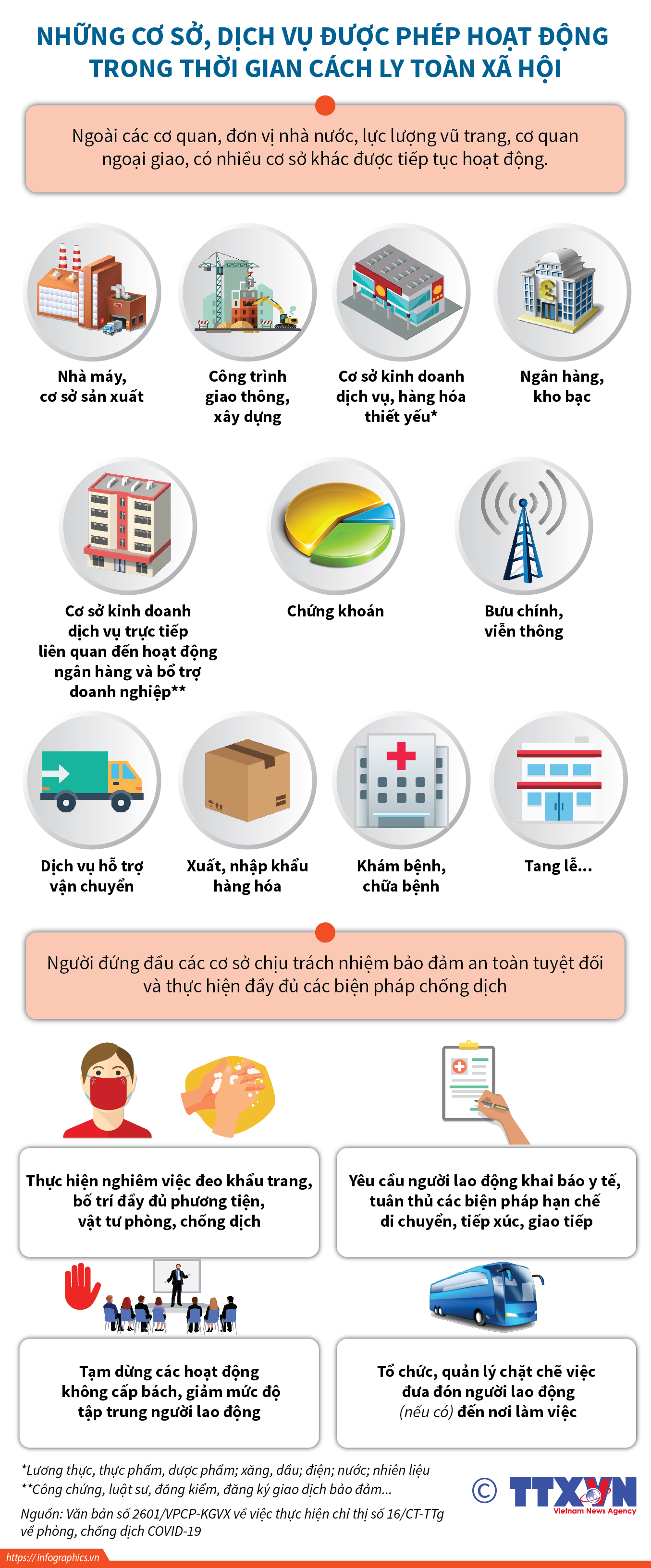 NHỮNG CƠ SỞ, DỊCH VỤ ĐƯỢC PHÉP HOẠT ĐỘNG TRONG THỜI GIAN CÁCH LY TOÀN XÃ HỘI

Ngoài các cơ quan, đơn vị nhà nước, lực lượng vũ trang, cơ quan ngoại giao, có nhiều cơ sở khác được tiếp tục hoạt động.

Nhà máy, cơ sở sản xuất

Công trình giao thông, xây dựng

Cơ sở kinh doanh dịch vụ, hàng hóa thiết yếu*

Ngân hàng, kho bạc

Cơ sở kinh doanh dịch vụ trực tiếp liên quan đến hoạt động ngân hàng và bổ trợ doanh nghiệp**

Chứng khoán

Bưu chính, viễn thông

Dịch vụ hỗ trợ vận chuyển

Xuất, nhập khẩu hàng hóa

Khám bệnh, chữa bệnh

Tang lễ...

Người đứng đầu các cơ sở chịu trách nhiệm bảo đảm an toàn tuyệt đối và thực hiện đầy đủ các biện pháp chống dịch

Thực hiện nghiêm việc đeo khẩu trang, bố trí đầy đủ phương tiện, vật tư phòng, chống dịch

Yêu cầu người lao động khai báo y tế, tuân thủ các biện pháp hạn chế di chuyển, tiếp xúc, giao tiếp

Tạm dừng các hoạt động không cấp bách, giảm mức độ tập trung người lao động

Tổ chức, quản lý chặt chẽ việc đưa đón người lao động (nếu có) đến nơi làm việc

*Lương thực, thực phẩm, dược phẩm; xăng, dầu; điện; nước; nhiên liệu
**Công chứng, luật sư, đăng kiểm, đăng ký giao dịch bảo đảm...

Nguồn: Văn bản số 2601/VPCP-KGVX về việc thực hiện chỉ thị số 16/CT-TTg về phòng, chống dịch COVID-19

© TTXVN Vietnam News Agency

https://infographics.vn