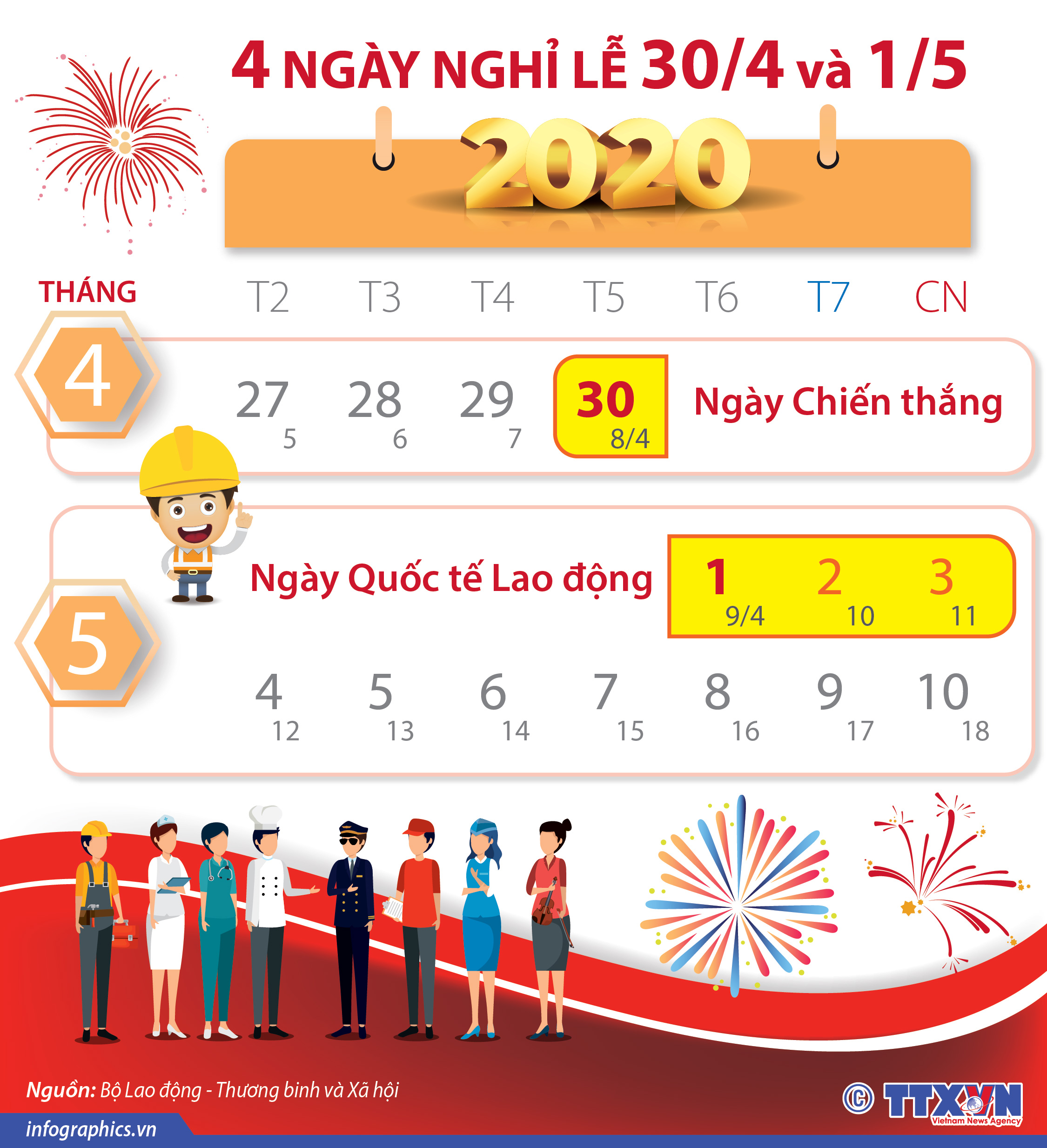 4 NGÀY NGHỈ LỄ 30/4 và 1/5

2020

THÁNG

T2 T3 T4 T5 T6 T7 CN

4

27 5
28 6
29 7
30 8/4
Ngày Chiến thắng

5

Ngày Quốc tế Lao động
1 9/4
2 10
3 11

4 12
5 13
6 14
7 15
8 16
9 17
10 18

Nguồn: Bộ Lao động - Thương binh và Xã hội

infographics.vn

© TTXVN Vietnam News Agency