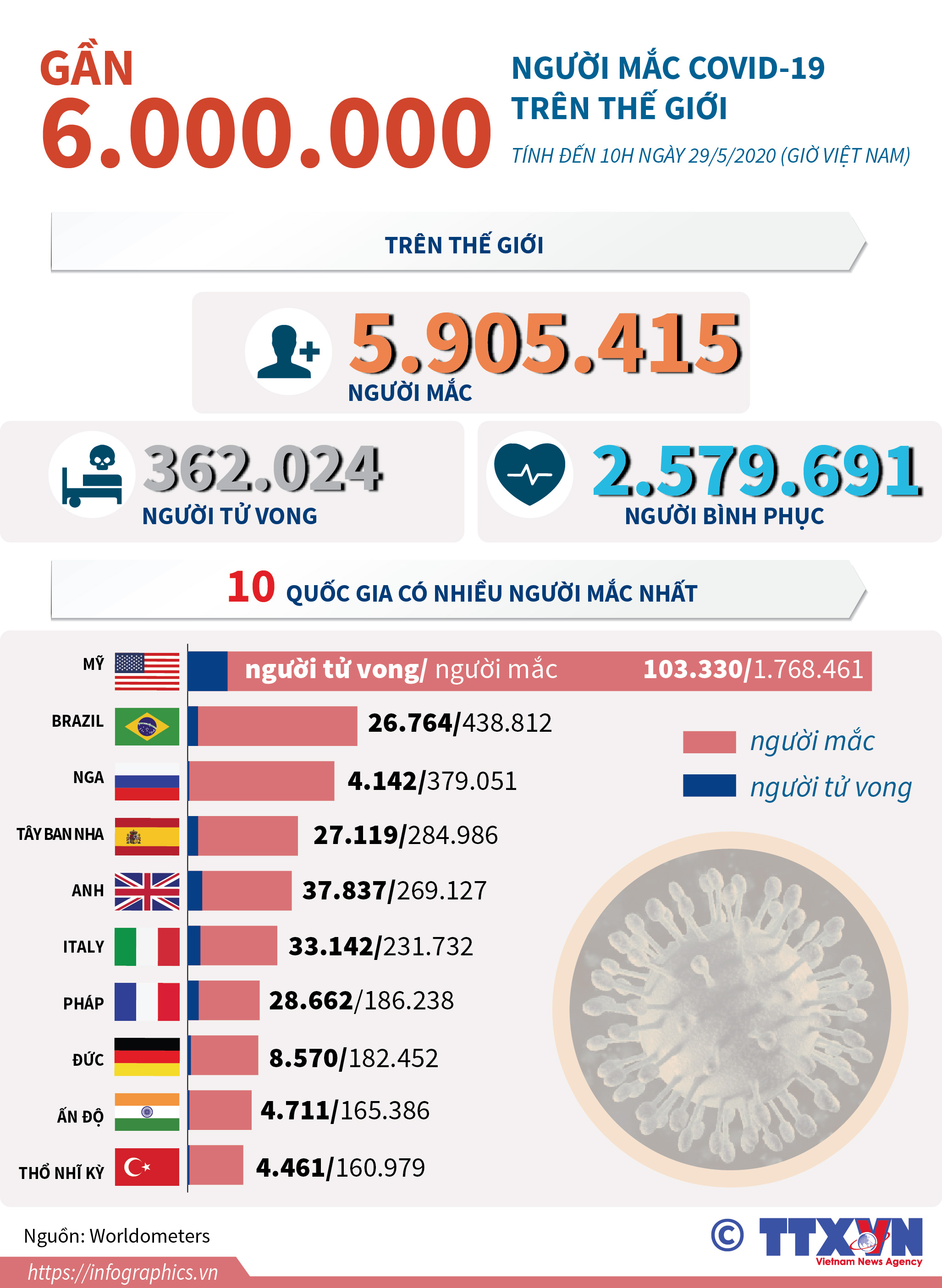 GẦN
6.000.000
NGƯỜI MẮC COVID-19 TRÊN THẾ GIỚI
TÍNH ĐẾN 10H NGÀY 29/5/2020 (GIỜ VIỆT NAM)

TRÊN THẾ GIỚI

5.905.415
NGƯỜI MẮC

362.024
NGƯỜI TỬ VONG

2.579.691
NGƯỜI BÌNH PHỤC

10 QUỐC GIA CÓ NHIỀU NGƯỜI MẮC NHẤT

MỸ người tử vong/ người mắc 103.330/1.768.461
BRAZIL 26.764/438.812
NGA 4.142/379.051
TÂY BAN NHA 27.119/284.986
ANH 37.837/269.127
ITALY 33.142/231.732
PHÁP 28.662/186.238
ĐỨC 8.570/182.452
ẤN ĐỘ 4.711/165.386
THỔ NHĨ KỲ 4.461/160.979

người mắc
người tử vong

Nguồn: Worldometers
https://infographics.vn
© TTXVN Vietnam News Agency