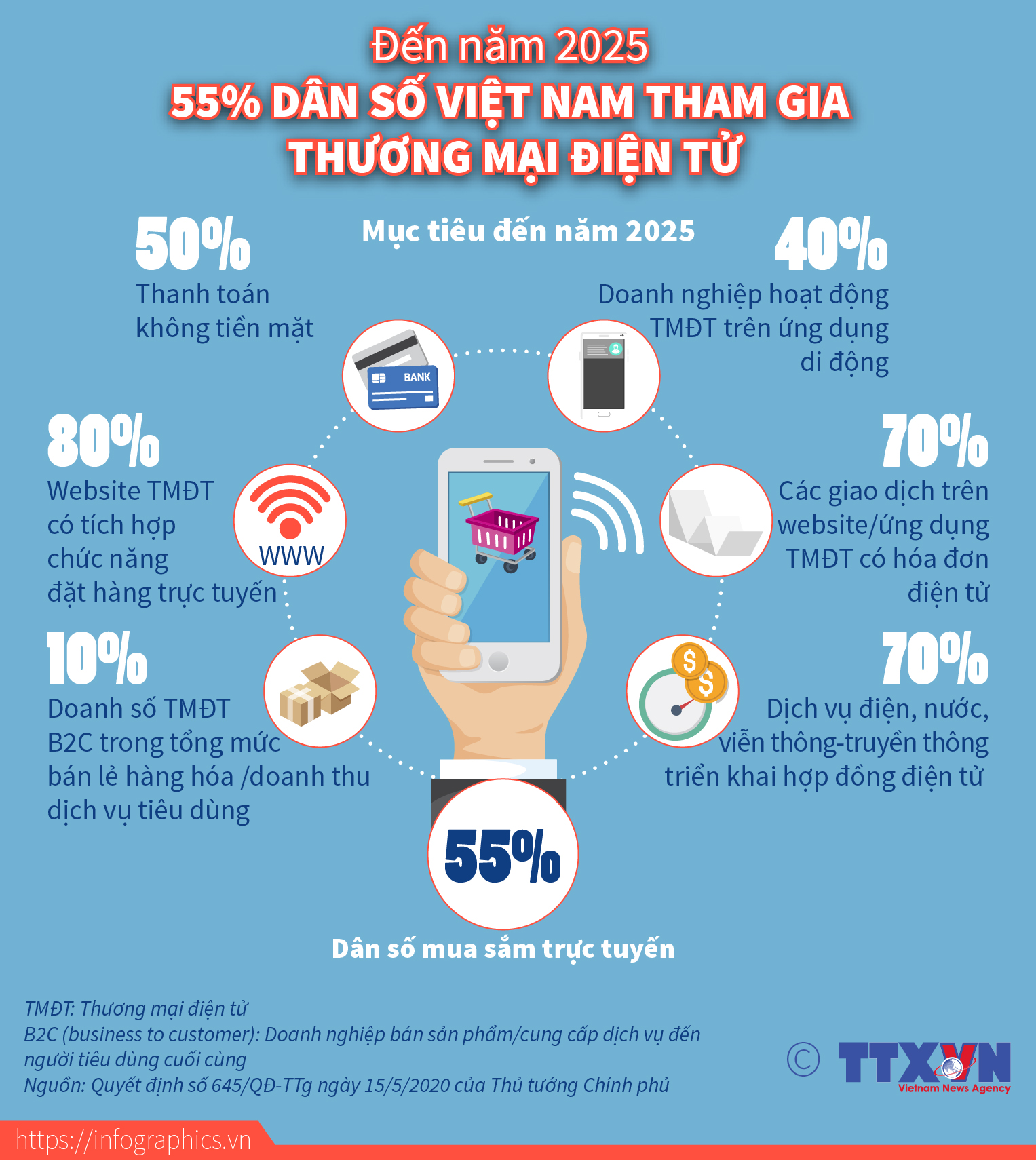 Đến năm 2025
55% DÂN SỐ VIỆT NAM THAM GIA THƯƠNG MẠI ĐIỆN TỬ

Mục tiêu đến năm 2025

50%
Thanh toán không tiền mặt

BANK

40%
Doanh nghiệp hoạt động TMĐT trên ứng dụng di động

80%
Website TMĐT có tích hợp chức năng đặt hàng trực tuyến

WWW

70%
Các giao dịch trên website/ứng dụng TMĐT có hóa đơn điện tử

10%
Doanh số TMĐT B2C trong tổng mức bán lẻ hàng hóa /doanh thu dịch vụ tiêu dùng

70%
Dịch vụ điện, nước, viễn thông-truyền thông triển khai hợp đồng điện tử

55%
Dân số mua sắm trực tuyến

TMĐT: Thương mại điện tử
B2C (business to customer): Doanh nghiệp bán sản phẩm/cung cấp dịch vụ đến người tiêu dùng cuối cùng
Nguồn: Quyết định số 645/QĐ-TTg ngày 15/5/2020 của Thủ tướng Chính phủ

© TTXVN Vietnam News Agency

https://infographics.vn