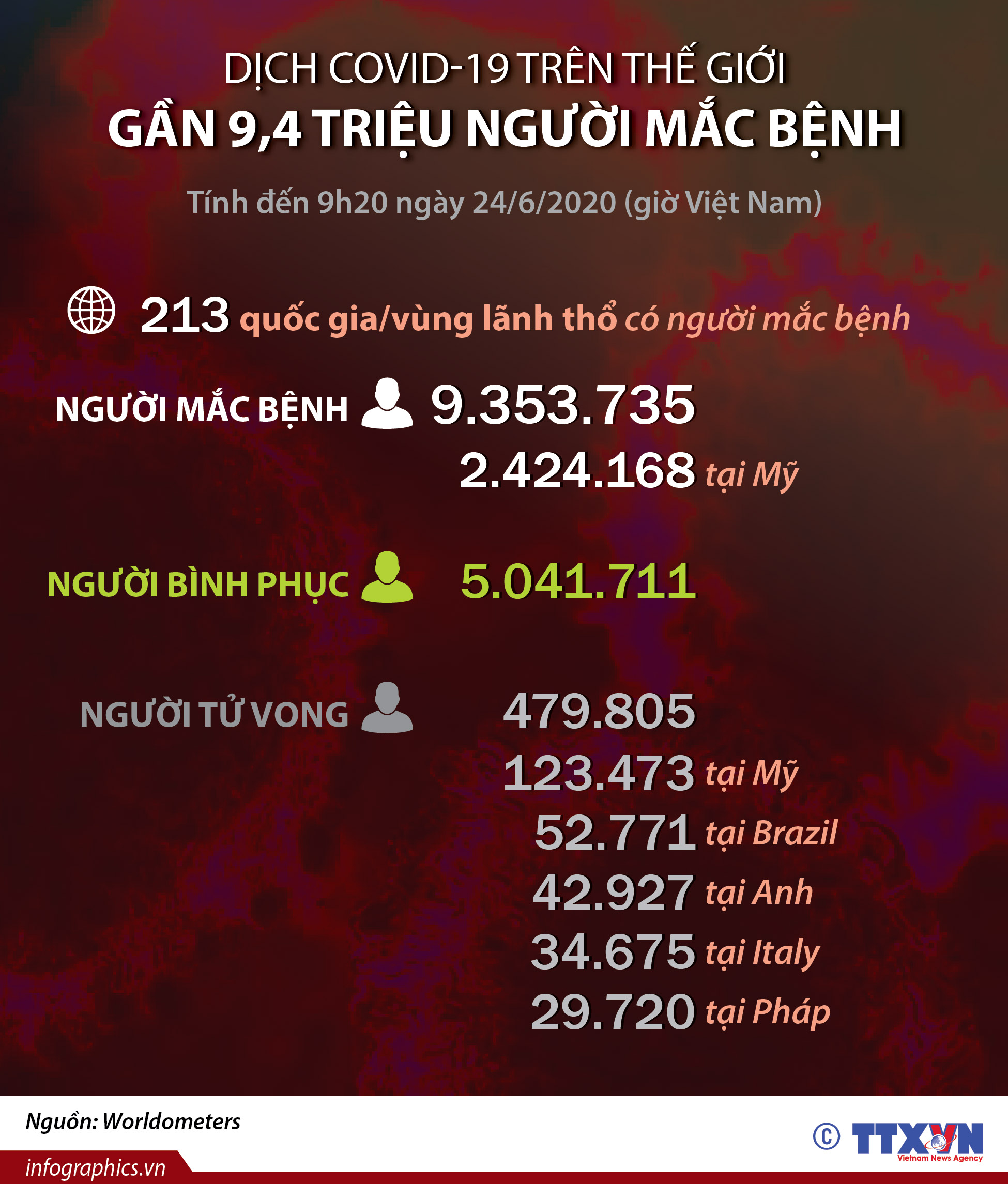 DỊCH COVID-19 TRÊN THẾ GIỚI
GẦN 9,4 TRIỆU NGƯỜI MẮC BỆNH

Tính đến 9h20 ngày 24/6/2020 (giờ Việt Nam)

213 quốc gia/vùng lãnh thổ có người mắc bệnh

NGƯỜI MẮC BỆNH 9.353.735
2.424.168 tại Mỹ

NGƯỜI BÌNH PHỤC 5.041.711

NGƯỜI TỬ VONG 479.805
123.473 tại Mỹ
52.771 tại Brazil
42.927 tại Anh
34.675 tại Italy
29.720 tại Pháp

Nguồn: Worldometers

infographics.vn

© TTXVN Vietnam News Agency