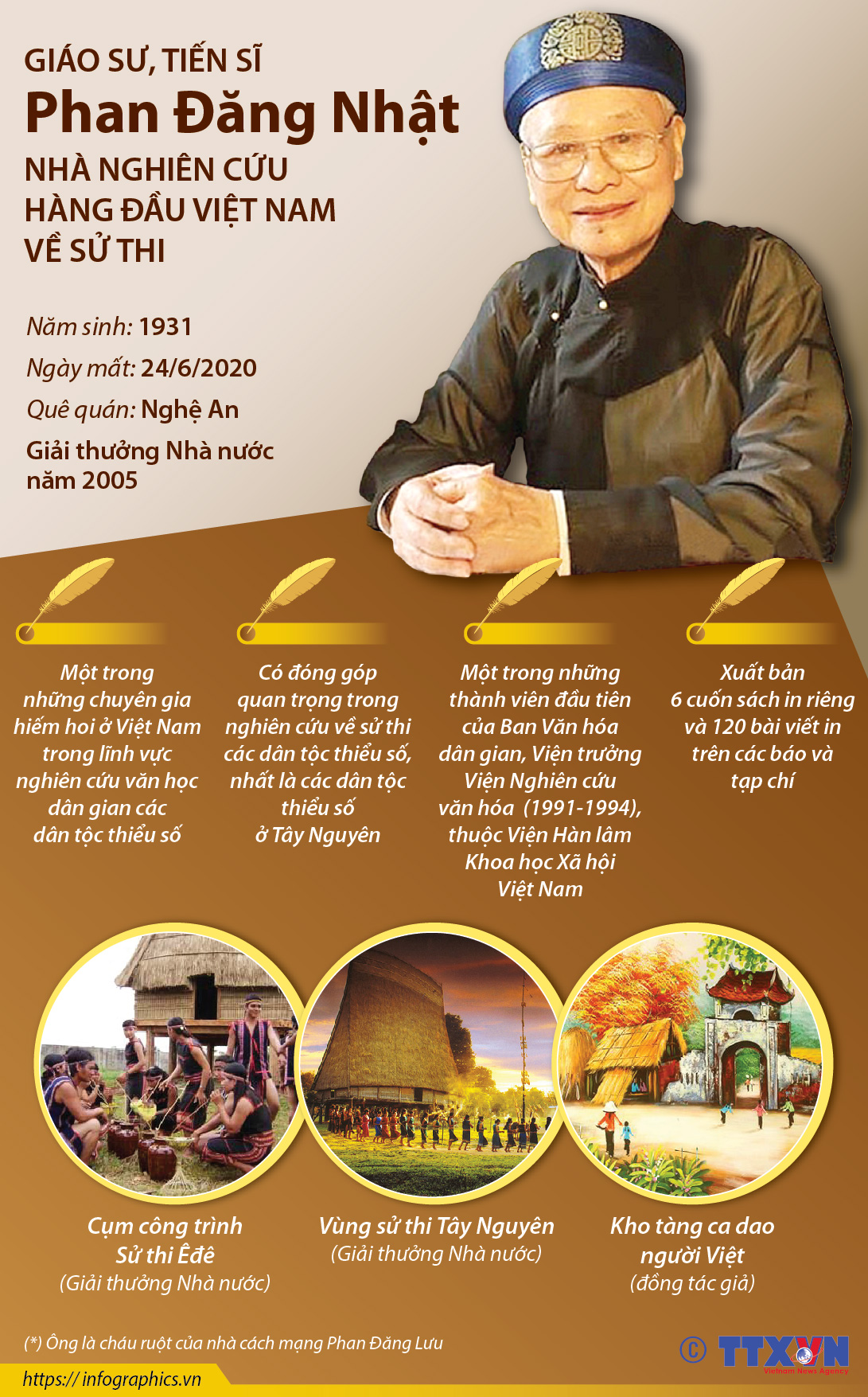 GIÁO SƯ, TIẾN SĨ
Phan Đăng Nhật
NHÀ NGHIÊN CỨU HÀNG ĐẦU VIỆT NAM VỀ SỬ THI

Năm sinh: 1931
Ngày mất: 24/6/2020
Quê quán: Nghệ An
Giải thưởng Nhà nước năm 2005

Một trong những chuyên gia hiếm hoi ở Việt Nam trong lĩnh vực nghiên cứu văn học dân gian các dân tộc thiểu số

Có đóng góp quan trọng trong nghiên cứu về sử thi các dân tộc thiểu số, nhất là các dân tộc thiểu số ở Tây Nguyên

Một trong những thành viên đầu tiên của Ban Văn hóa dân gian, Viện trưởng Viện Nghiên cứu văn hóa (1991-1994), thuộc Viện Hàn lâm Khoa học Xã hội Việt Nam

Xuất bản 6 cuốn sách in riêng và 120 bài viết in trên các báo và tạp chí

Cụm công trình Sử thi Êđê
(Giải thưởng Nhà nước)

Vùng sử thi Tây Nguyên
(Giải thưởng Nhà nước)

Kho tàng ca dao người Việt
(đồng tác giả)

(*) Ông là cháu ruột của nhà cách mạng Phan Đăng Lưu

https:// infographics.vn

© TTXVN
Vietnam News Agency