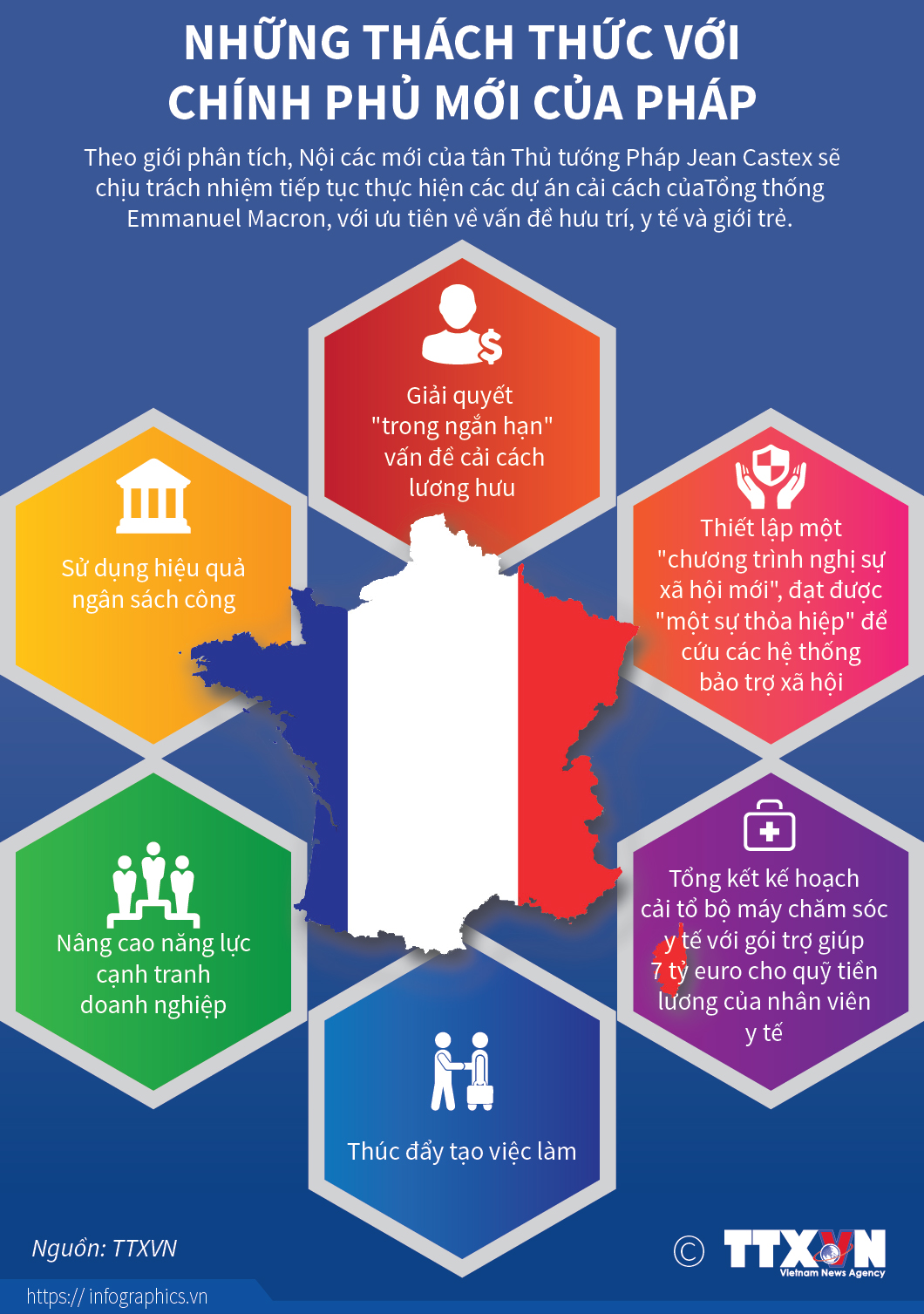 NHỮNG THÁCH THỨC VỚI CHÍNH PHỦ MỚI CỦA PHÁP

Theo giới phân tích, Nội các mới của tân Thủ tướng Pháp Jean Castex sẽ chịu trách nhiệm tiếp tục thực hiện các dự án cải cách củaTổng thống Emmanuel Macron, với ưu tiên về vấn đề hưu trí, y tế và giới trẻ.

Giải quyết "trong ngắn hạn" vấn đề cải cách lương hưu

Sử dụng hiệu quả ngân sách công

Thiết lập một "chương trình nghị sự xã hội mới", đạt được "một sự thỏa hiệp" để cứu các hệ thống bảo trợ xã hội

Nâng cao năng lực cạnh tranh doanh nghiệp

Tổng kết kế hoạch cải tổ bộ máy chăm sóc y tế với gói trợ giúp 7 tỷ euro cho quỹ tiền lương của nhân viên y tế

Thúc đẩy tạo việc làm

Nguồn: TTXVN

©

TTXVN
Vietnam News Agency

https:// infographics.vn