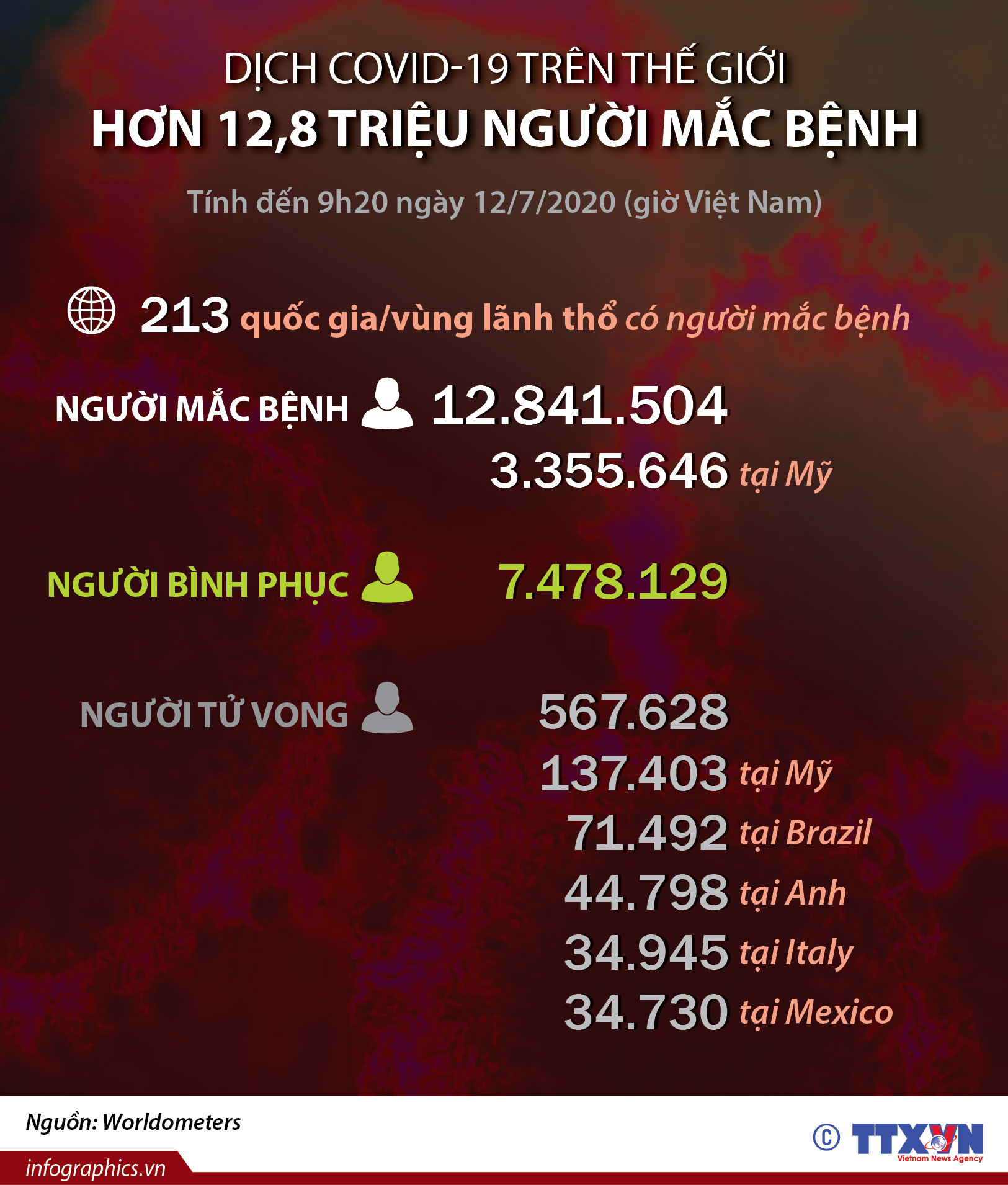 DỊCH COVID-19 TRÊN THẾ GIỚI
HƠN 12,8 TRIỆU NGƯỜI MẮC BỆNH

Tính đến 9h20 ngày 12/7/2020 (giờ Việt Nam)

213 quốc gia/vùng lãnh thổ có người mắc bệnh

NGƯỜI MẮC BỆNH 12.841.504
3.355.646 tại Mỹ

NGƯỜI BÌNH PHỤC 7.478.129

NGƯỜI TỬ VONG 567.628
137.403 tại Mỹ
71.492 tại Brazil
44.798 tại Anh
34.945 tại Italy
34.730 tại Mexico

Nguồn: Worldometers

infographics.vn

© TTXVN Vietnam News Agency