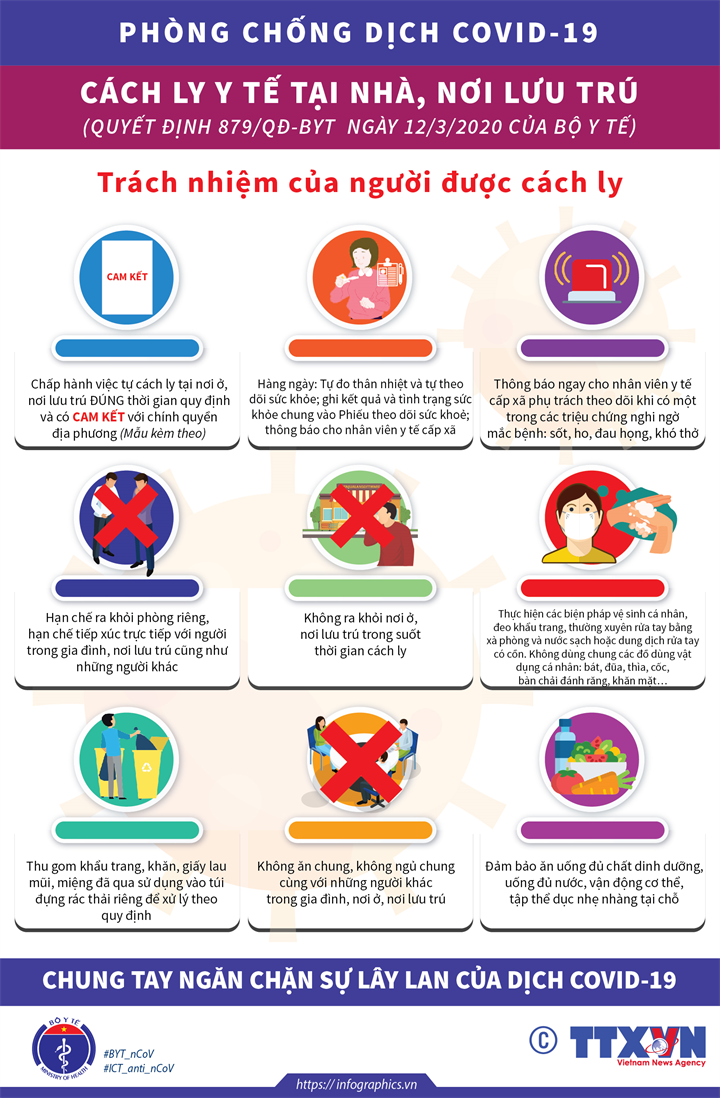 PHÒNG CHỐNG DỊCH COVID-19

CÁCH LY Y TẾ TẠI NHÀ, NƠI LƯU TRÚ
(QUYẾT ĐỊNH 879/QĐ-BYT NGÀY 12/3/2020 CỦA BỘ Y TẾ)

Trách nhiệm của người được cách ly

CAM KẾT

Chấp hành việc tự cách ly tại nơi ở, nơi lưu trú ĐÚNG thời gian quy định và có CAM KẾT với chính quyền địa phương (Mẫu kèm theo)

Hàng ngày: Tự đo thân nhiệt và tự theo dõi sức khỏe; ghi kết quả và tình trạng sức khỏe chung vào Phiếu theo dõi sức khoẻ; thông báo cho nhân viên y tế cấp xã

Thông báo ngay cho nhân viên y tế cấp xã phụ trách theo dõi khi có một trong các triệu chứng nghi ngờ mắc bệnh: sốt, ho, đau họng, khó thở

Hạn chế ra khỏi phòng riêng, hạn chế tiếp xúc trực tiếp với người trong gia đình, nơi lưu trú cũng như những người khác

Không ra khỏi nơi ở, nơi lưu trú trong suốt thời gian cách ly

Thực hiện các biện pháp vệ sinh cá nhân, đeo khẩu trang, thường xuyên rửa tay bằng xà phòng và nước sạch hoặc dung dịch rửa tay có cồn. Không dùng chung các đồ dùng vật dụng cá nhân: bát, đũa, thìa, cốc, bàn chải đánh răng, khăn mặt…

Thu gom khẩu trang, khăn, giấy lau mũi, miệng đã qua sử dụng vào túi đựng rác thải riêng để xử lý theo quy định

Không ăn chung, không ngủ chung cùng với những người khác trong gia đình, nơi ở, nơi lưu trú

Đảm bảo ăn uống đủ chất dinh dưỡng, uống đủ nước, vận động cơ thể, tập thể dục nhẹ nhàng tại chỗ

CHUNG TAY NGĂN CHẶN SỰ LÂY LAN CỦA DỊCH COVID-19

BỘ Y TẾ
MINISTRY OF HEALTH

#BYT_nCoV
#ICT_anti_nCoV

https://infographics.vn

©

TTXVN
Vietnam News Agency