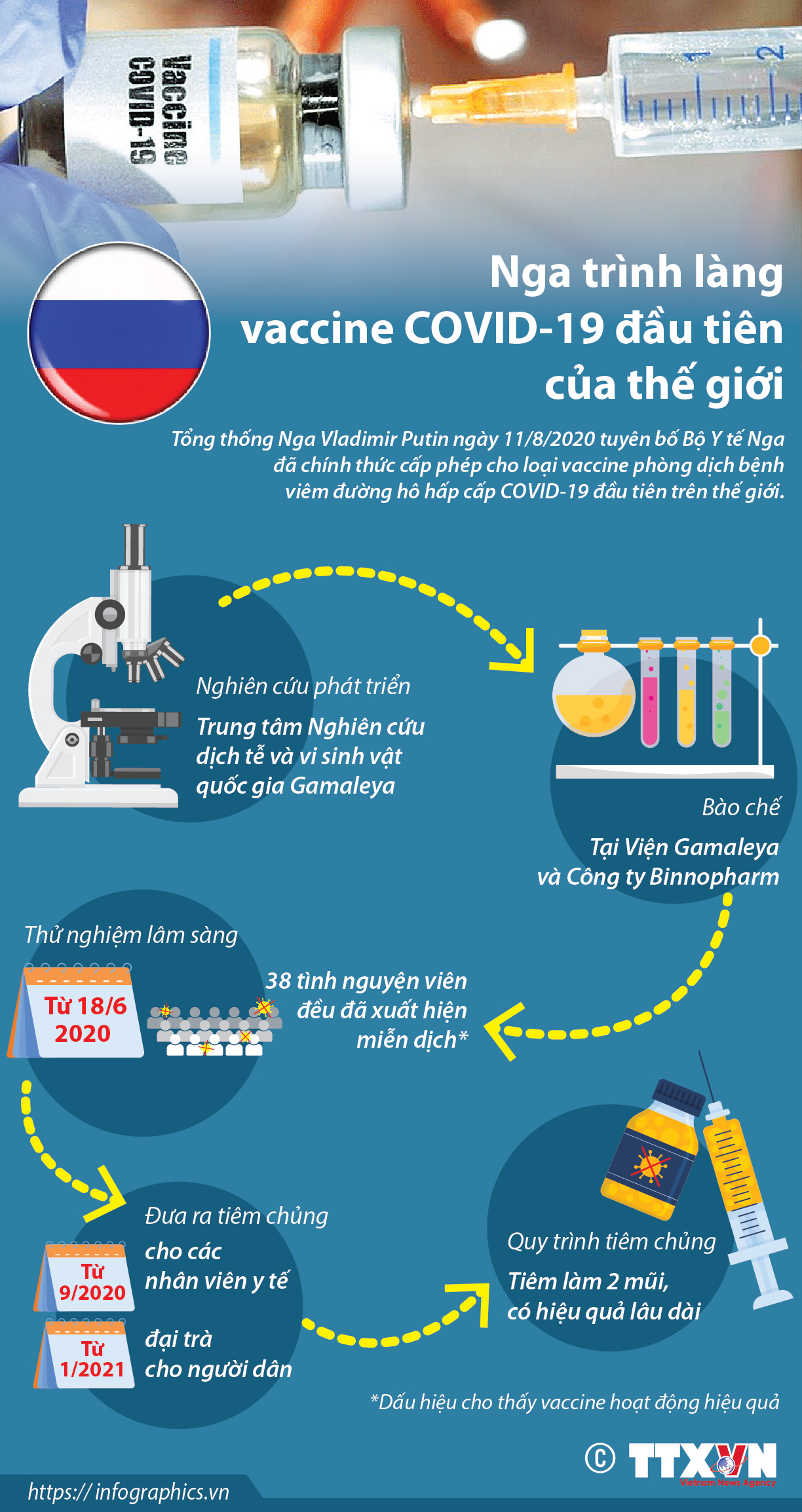 Vaccine COVID-19

1 2

Nga trình làng vaccine COVID-19 đầu tiên của thế giới

Tổng thống Nga Vladimir Putin ngày 11/8/2020 tuyên bố Bộ Y tế Nga đã chính thức cấp phép cho loại vaccine phòng dịch bệnh viêm đường hô hấp cấp COVID-19 đầu tiên trên thế giới.

Nghiên cứu phát triển

Trung tâm Nghiên cứu dịch tễ và vi sinh vật quốc gia Gamaleya

Bào chế

Tại Viện Gamaleya và Công ty Binnopharm

Thử nghiệm lâm sàng

Từ 18/6 2020

38 tình nguyện viên đều đã xuất hiện miễn dịch*

Đưa ra tiêm chủng

Từ 9/2020

cho các nhân viên y tế

Từ 1/2021

đại trà cho người dân

Quy trình tiêm chủng

Tiêm làm 2 mũi, có hiệu quả lâu dài

*Dấu hiệu cho thấy vaccine hoạt động hiệu quả

© TTXVN
Vietnam News Agency

https:// infographics.vn