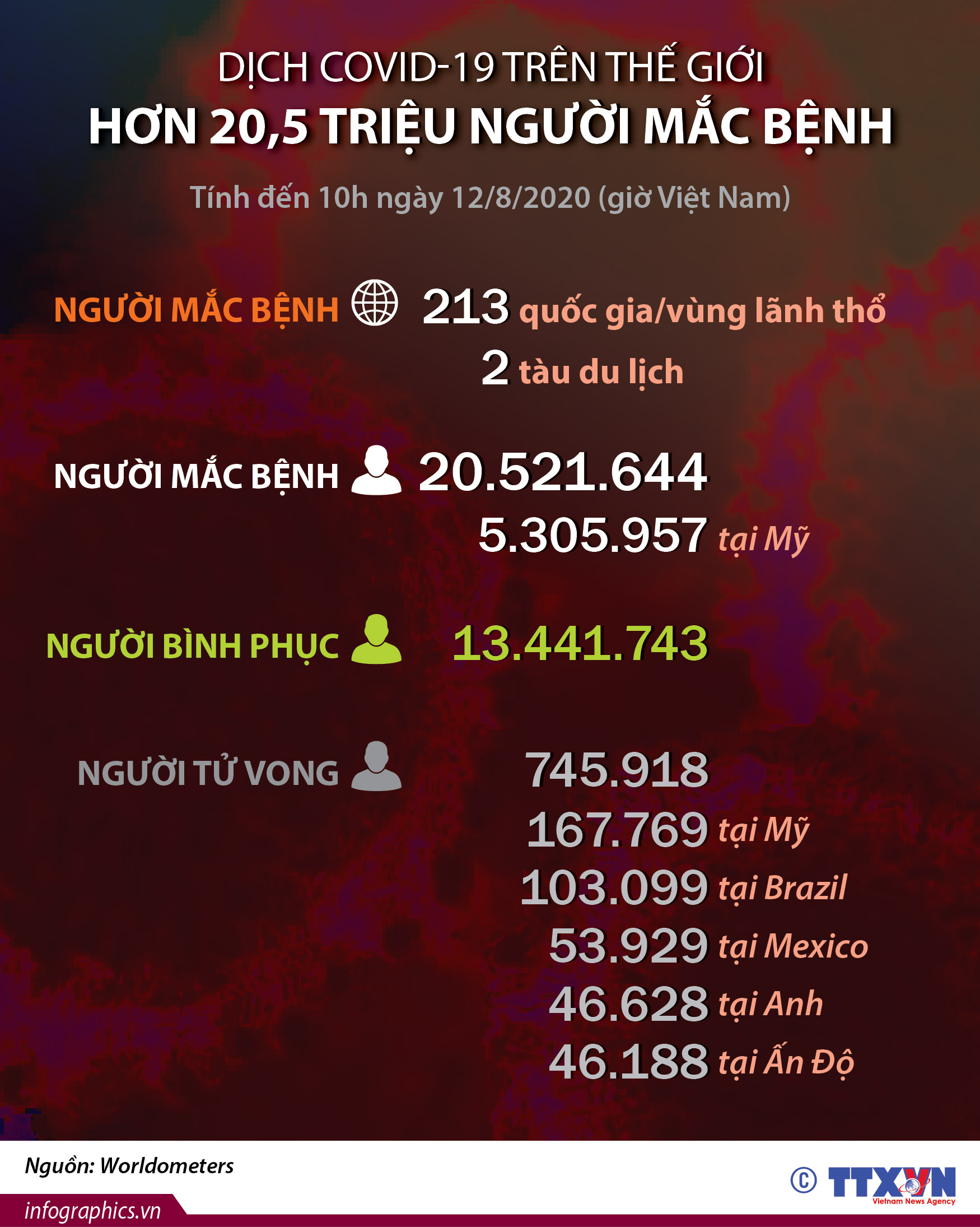 DỊCH COVID-19 TRÊN THẾ GIỚI
HƠN 20,5 TRIỆU NGƯỜI MẮC BỆNH

Tính đến 10h ngày 12/8/2020 (giờ Việt Nam)

NGƯỜI MẮC BỆNH 213 quốc gia/vùng lãnh thổ
2 tàu du lịch

NGƯỜI MẮC BỆNH 20.521.644
5.305.957 tại Mỹ

NGƯỜI BÌNH PHỤC 13.441.743

NGƯỜI TỬ VONG 745.918
167.769 tại Mỹ
103.099 tại Brazil
53.929 tại Mexico
46.628 tại Anh
46.188 tại Ấn Độ

Nguồn: Worldometers

infographics.vn

© TTXVN Vietnam News Agency