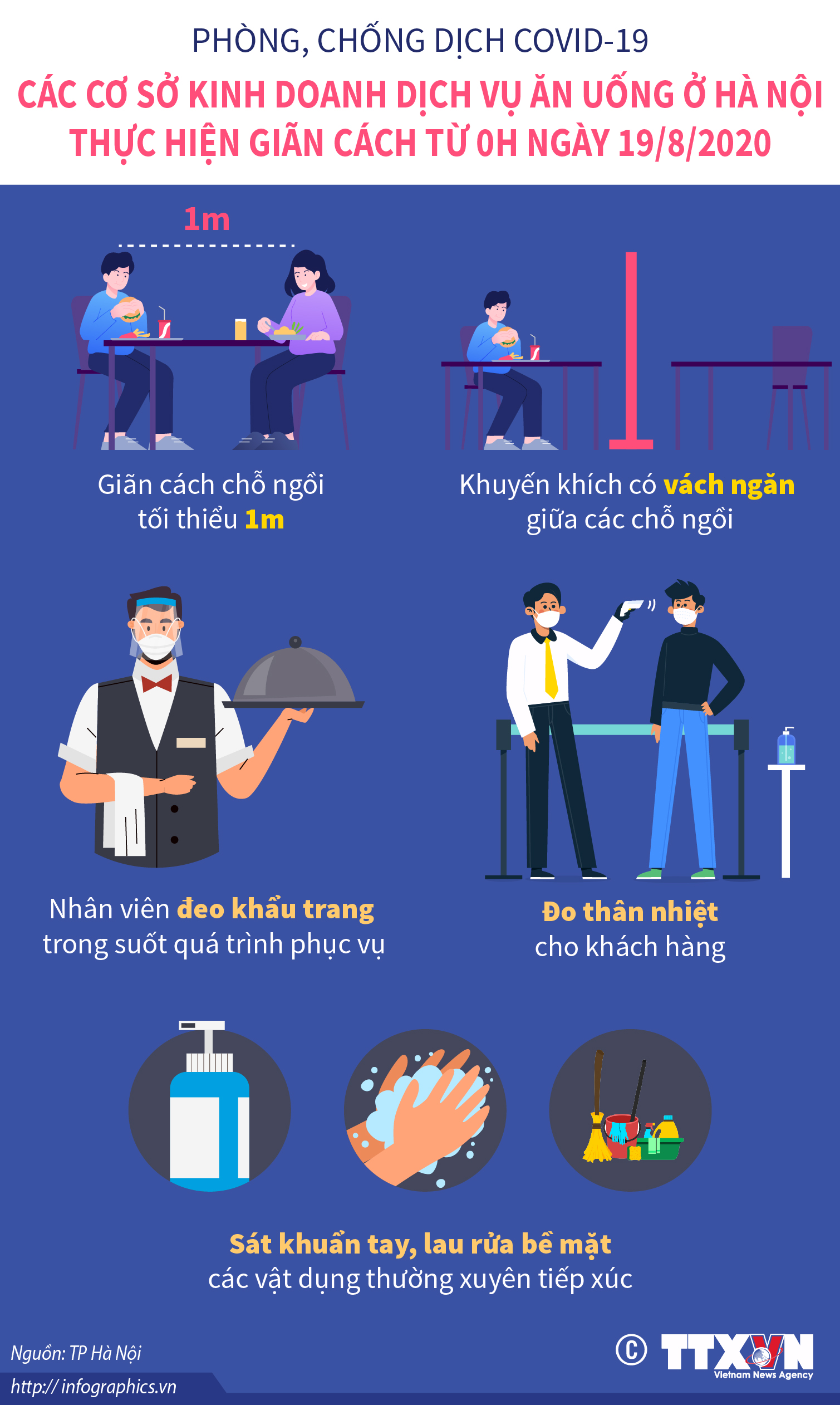 PHÒNG, CHỐNG DỊCH COVID-19

CÁC CƠ SỞ KINH DOANH DỊCH VỤ ĂN UỐNG Ở HÀ NỘI THỰC HIỆN GIÃN CÁCH TỪ 0H NGÀY 19/8/2020

1m

Giãn cách chỗ ngồi tối thiểu 1m

Khuyến khích có vách ngăn giữa các chỗ ngồi

Nhân viên đeo khẩu trang trong suốt quá trình phục vụ

Đo thân nhiệt cho khách hàng

Sát khuẩn tay, lau rửa bề mặt các vật dụng thường xuyên tiếp xúc

Nguồn: TP Hà Nội

http:// infographics.vn

© TTXVN Vietnam News Agency