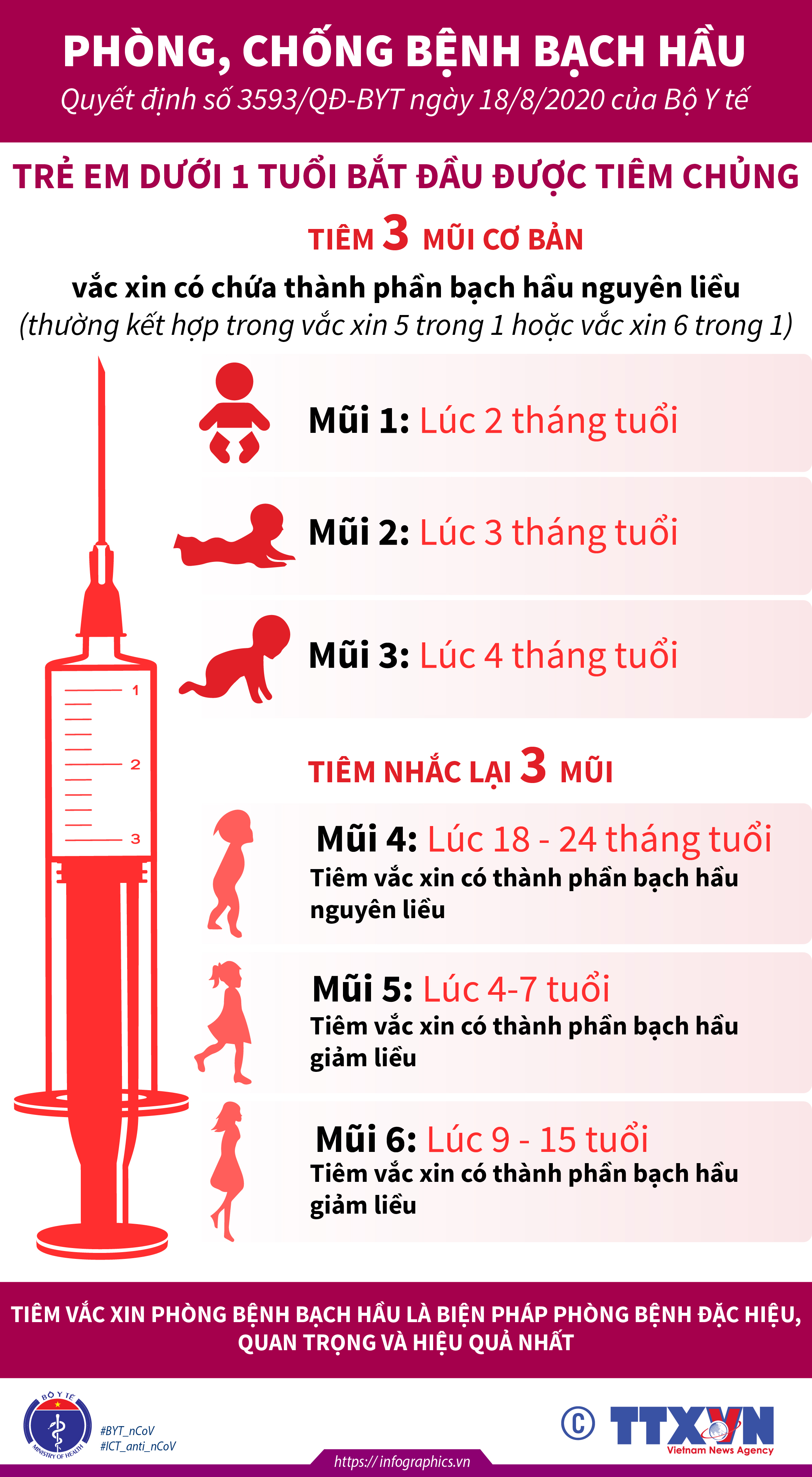 PHÒNG, CHỐNG BỆNH BẠCH HẦU
Quyết định số 3593/QĐ-BYT ngày 18/8/2020 của Bộ Y tế

TRẺ EM DƯỚI 1 TUỔI BẮT ĐẦU ĐƯỢC TIÊM CHỦNG

TIÊM 3 MŨI CƠ BẢN
vắc xin có chứa thành phần bạch hầu nguyên liều
(thường kết hợp trong vắc xin 5 trong 1 hoặc vắc xin 6 trong 1)

1
2
3

Mũi 1: Lúc 2 tháng tuổi

Mũi 2: Lúc 3 tháng tuổi

Mũi 3: Lúc 4 tháng tuổi

TIÊM NHẮC LẠI 3 MŨI

Mũi 4: Lúc 18 - 24 tháng tuổi
Tiêm vắc xin có thành phần bạch hầu nguyên liều

Mũi 5: Lúc 4-7 tuổi
Tiêm vắc xin có thành phần bạch hầu giảm liều

Mũi 6: Lúc 9 - 15 tuổi
Tiêm vắc xin có thành phần bạch hầu giảm liều

TIÊM VẮC XIN PHÒNG BỆNH BẠCH HẦU LÀ BIỆN PHÁP PHÒNG BỆNH ĐẶC HIỆU, QUAN TRỌNG VÀ HIỆU QUẢ NHẤT

BỘ Y TẾ
MINISTRY OF HEALTH
#BYT_nCoV
#ICT_anti_nCoV
https://infographics.vn
© TTXVN
Vietnam News Agency