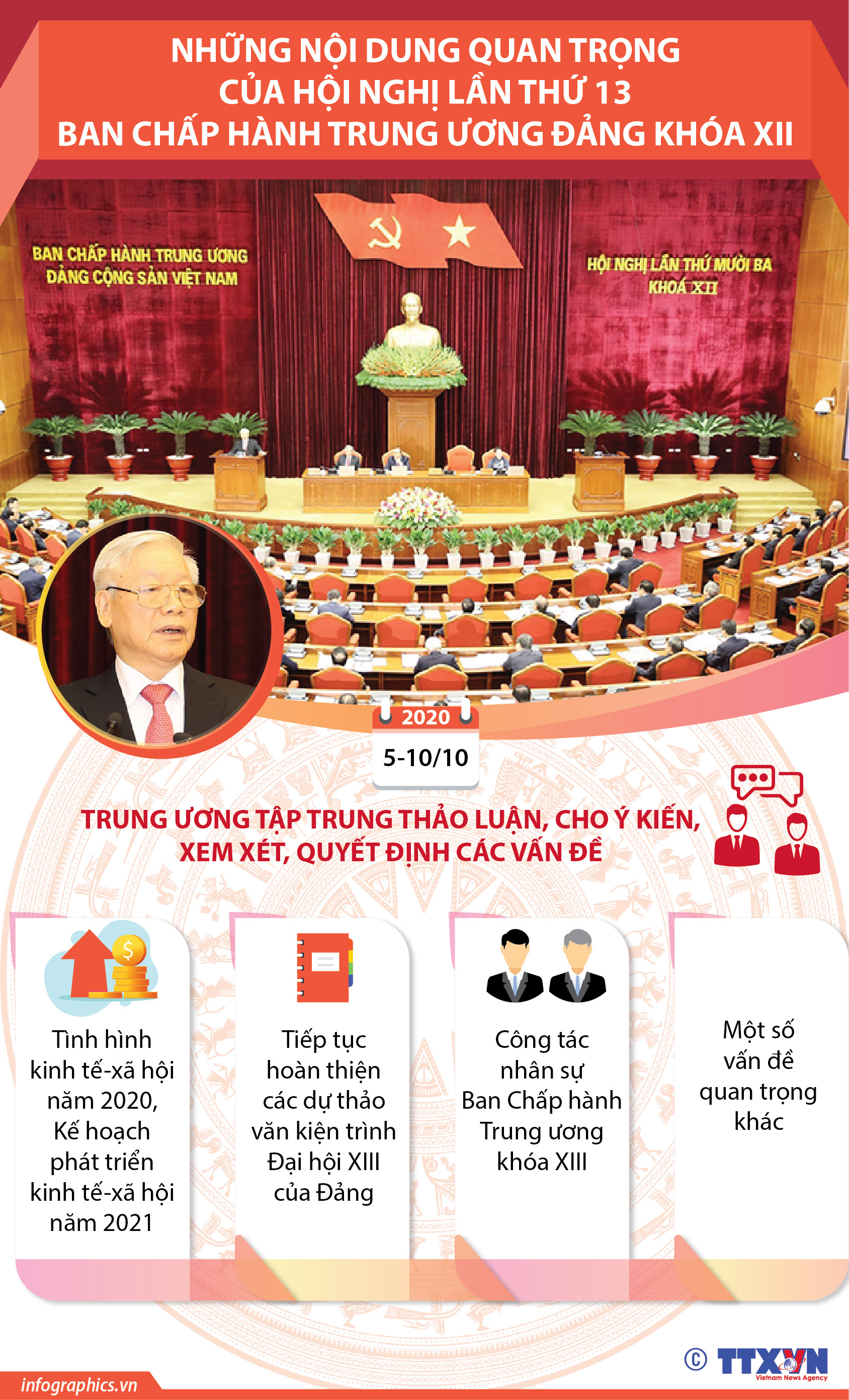 NHỮNG NỘI DUNG QUAN TRỌNG CỦA HỘI NGHỊ LẦN THỨ 13 BAN CHẤP HÀNH TRUNG ƯƠNG ĐẢNG KHÓA XII

BAN CHẤP HÀNH TRUNG ƯƠNG ĐẢNG CỘNG SẢN VIỆT NAM

HỘI NGHỊ LẦN THỨ MƯỜI BA KHOÁ XII

2020

5-10/10

TRUNG ƯƠNG TẬP TRUNG THẢO LUẬN, CHO Ý KIẾN, XEM XÉT, QUYẾT ĐỊNH CÁC VẤN ĐỀ

Tình hình kinh tế-xã hội năm 2020, Kế hoạch phát triển kinh tế-xã hội năm 2021

Tiếp tục hoàn thiện các dự thảo văn kiện trình Đại hội XIII của Đảng

Công tác nhân sự Ban Chấp hành Trung ương khóa XIII

Một số vấn đề quan trọng khác

infographics.vn

© TTXVN Vietnam News Agency