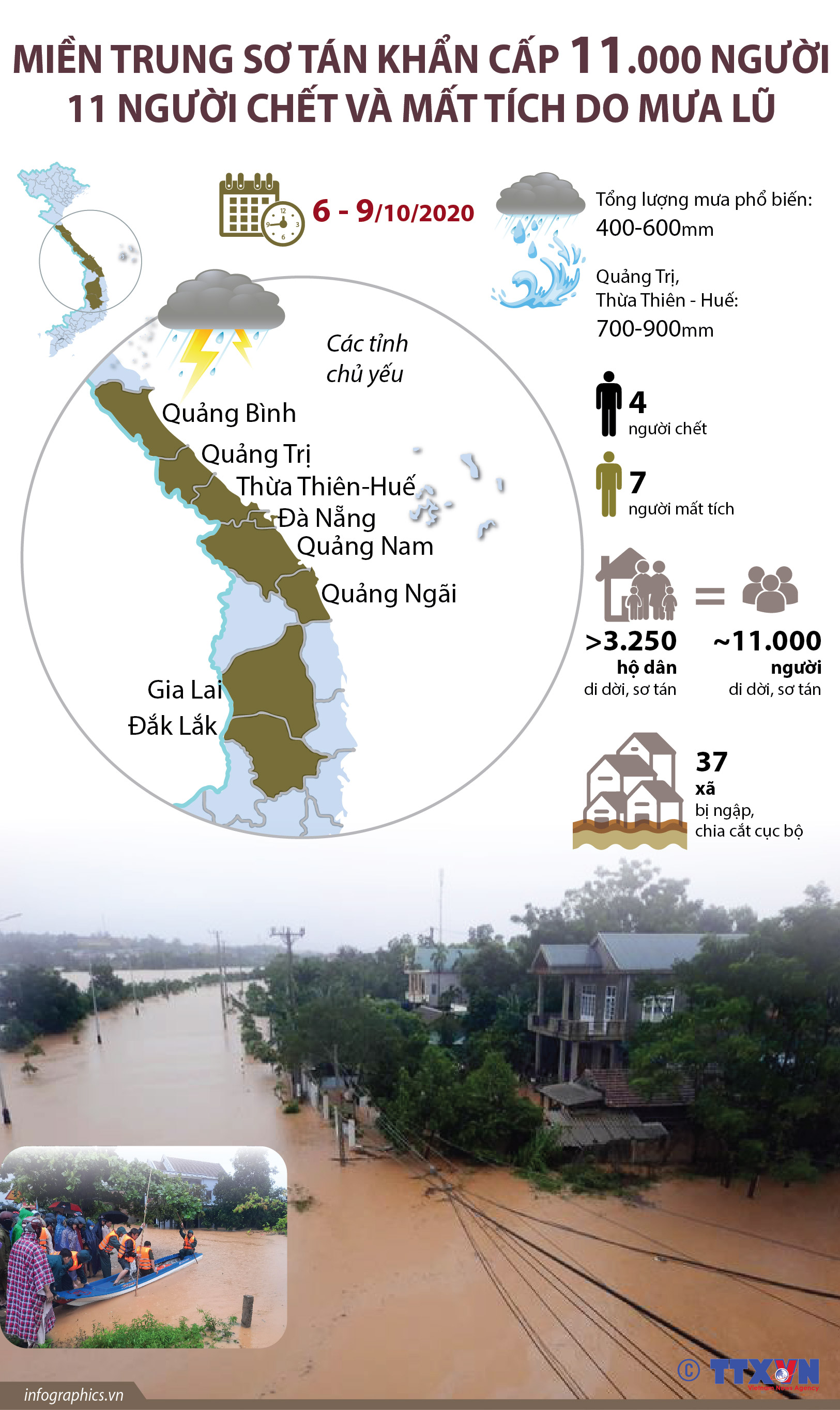 MIỀN TRUNG SƠ TÁN KHẨN CẤP 11.000 NGƯỜI
11 NGƯỜI CHẾT VÀ MẤT TÍCH DO MƯA LŨ

6 - 9/10/2020

Tổng lượng mưa phổ biến:
400-600mm

Quảng Trị,
Thừa Thiên - Huế:
700-900mm

Các tỉnh chủ yếu

Quảng Bình
Quảng Trị
Thừa Thiên-Huế
Đà Nẵng
Quảng Nam
Quảng Ngãi
Gia Lai
Đắk Lắk

4
người chết

7
người mất tích

>3.250
hộ dân
di dời, sơ tán

=

~11.000
người
di dời, sơ tán

37
xã
bị ngập,
chia cắt cục bộ

infographics.vn

© TTXVN
Vietnam News Agency