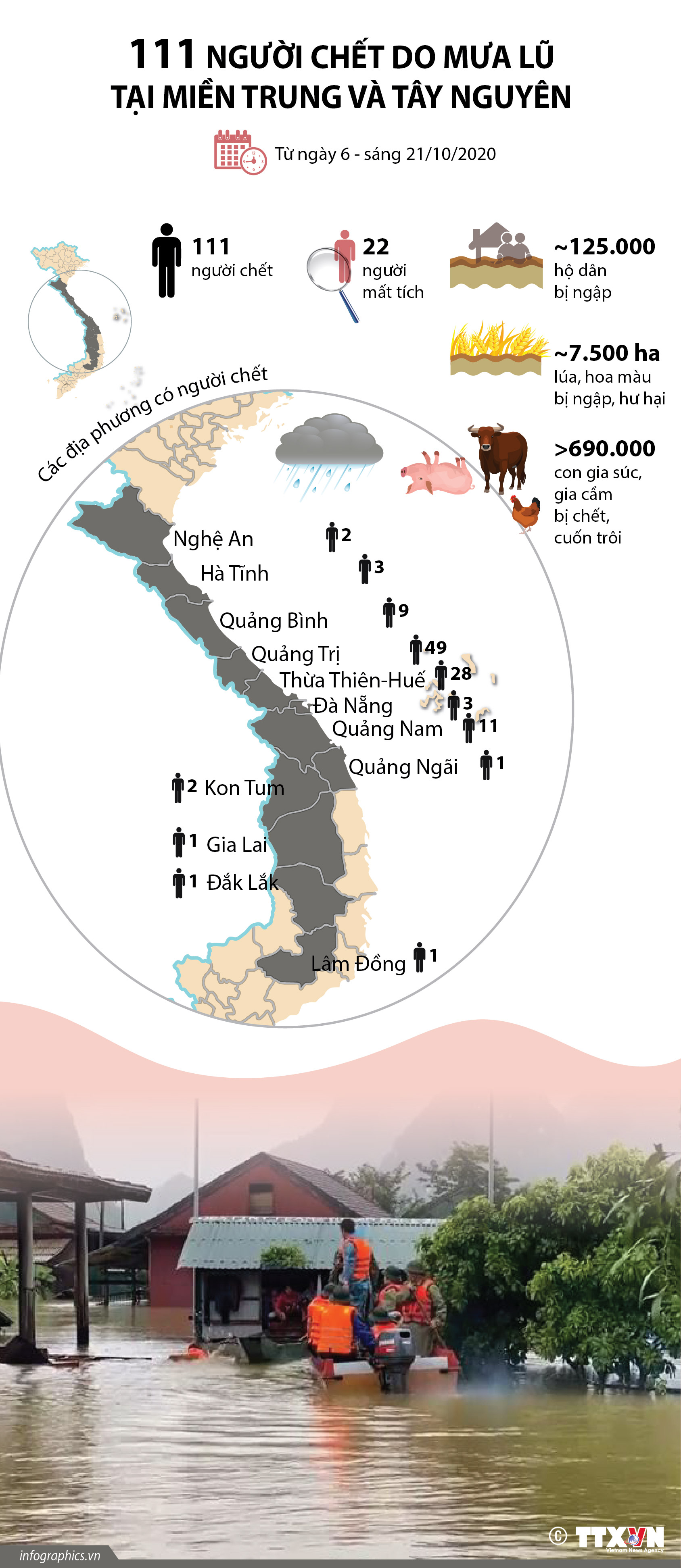 111 NGƯỜI CHẾT DO MƯA LŨ TẠI MIỀN TRUNG VÀ TÂY NGUYÊN

Từ ngày 6 - sáng 21/10/2020

111 người chết

22 người mất tích

~125.000 hộ dân bị ngập

~7.500 ha lúa, hoa màu bị ngập, hư hại

>690.000 con gia súc, gia cầm bị chết, cuốn trôi

Các địa phương có người chết

Nghệ An 2
Hà Tĩnh 3
Quảng Bình 9
Quảng Trị 49
Thừa Thiên-Huế 28
Đà Nẵng 3
Quảng Nam 11
Quảng Ngãi 1
2 Kon Tum
1 Gia Lai
1 Đắk Lắk
Lâm Đồng 1

infographics.vn

© TTXVN
Vietnam News Agency