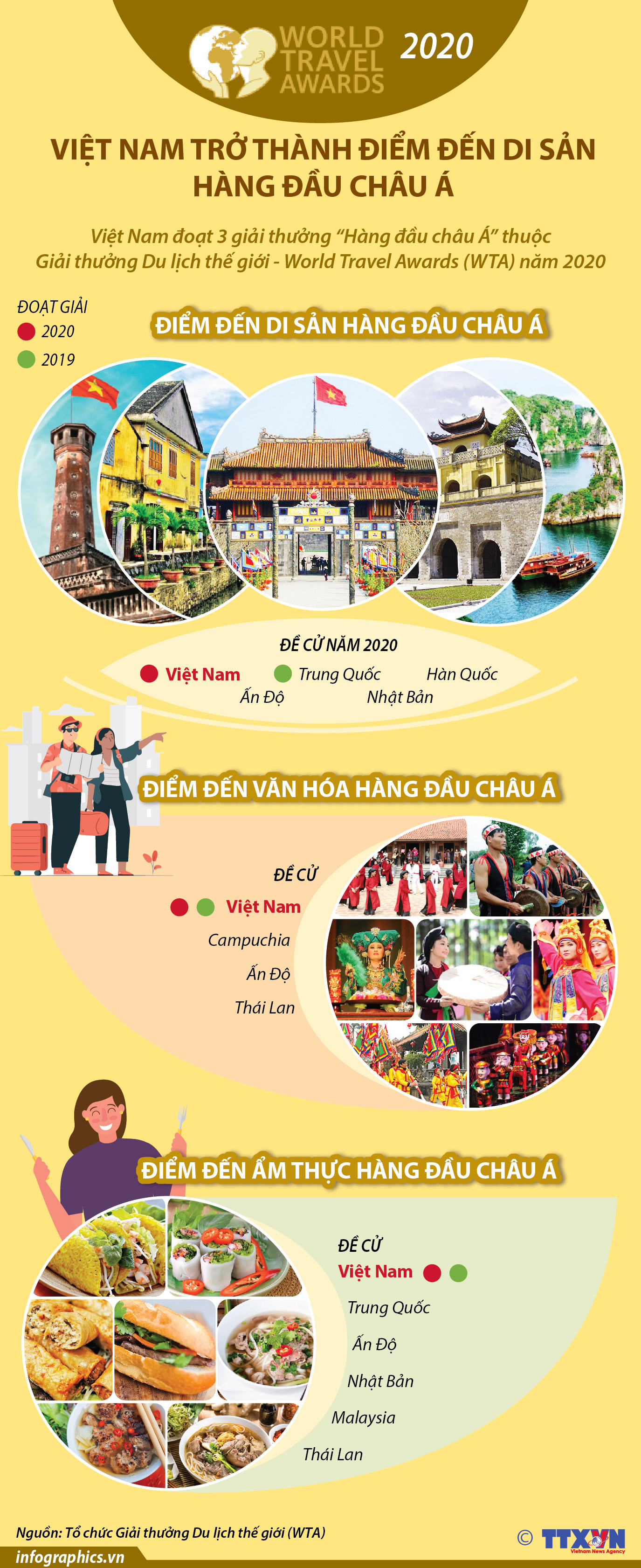 WORLD TRAVEL AWARDS 2020

VIỆT NAM TRỞ THÀNH ĐIỂM ĐẾN DI SẢN HÀNG ĐẦU CHÂU Á

Việt Nam đoạt 3 giải thưởng "Hàng đầu châu Á" thuộc Giải thưởng Du lịch thế giới - World Travel Awards (WTA) năm 2020

ĐOẠT GIẢI
2020
2019

ĐIỂM ĐẾN DI SẢN HÀNG ĐẦU CHÂU Á

ĐỀ CỬ NĂM 2020
Việt Nam
Trung Quốc
Hàn Quốc
Ấn Độ
Nhật Bản

ĐIỂM ĐẾN VĂN HÓA HÀNG ĐẦU CHÂU Á

ĐỀ CỬ
Việt Nam
Campuchia
Ấn Độ
Thái Lan

ĐIỂM ĐẾN ẨM THỰC HÀNG ĐẦU CHÂU Á

ĐỀ CỬ
Việt Nam
Trung Quốc
Ấn Độ
Nhật Bản
Malaysia
Thái Lan

Nguồn: Tổ chức Giải thưởng Du lịch thế giới (WTA)
infographics.vn
© TTXVN Vietnam News Agency