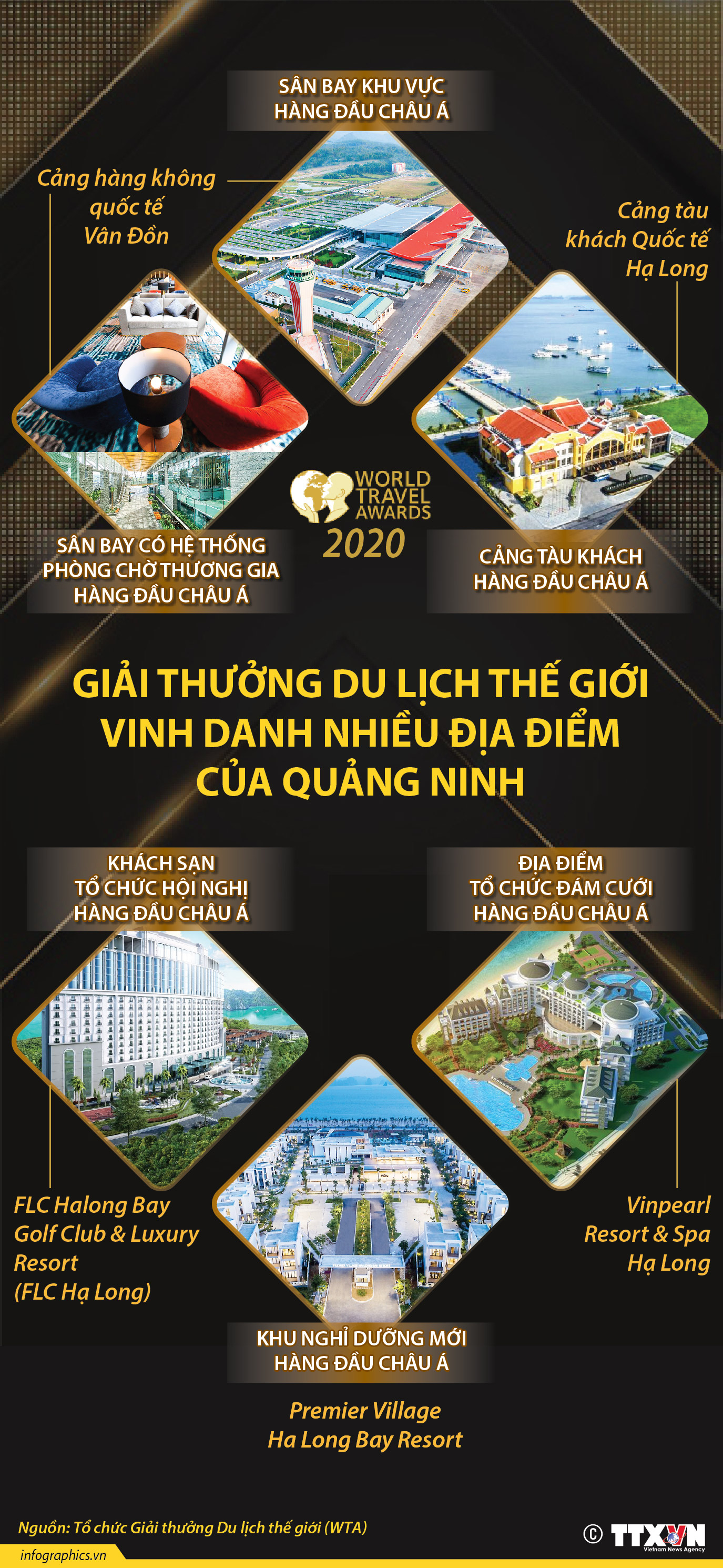 SÂN BAY KHU VỰC HÀNG ĐẦU CHÂU Á

Cảng hàng không quốc tế Vân Đồn

Cảng tàu khách Quốc tế Hạ Long

WORLD TRAVEL AWARDS 2020

SÂN BAY CÓ HỆ THỐNG PHÒNG CHỜ THƯƠNG GIA HÀNG ĐẦU CHÂU Á

CẢNG TÀU KHÁCH HÀNG ĐẦU CHÂU Á

GIẢI THƯỞNG DU LỊCH THẾ GIỚI VINH DANH NHIỀU ĐỊA ĐIỂM CỦA QUẢNG NINH

KHÁCH SẠN TỔ CHỨC HỘI NGHỊ HÀNG ĐẦU CHÂU Á

ĐỊA ĐIỂM TỔ CHỨC ĐÁM CƯỚI HÀNG ĐẦU CHÂU Á

FLC Halong Bay Golf Club & Luxury Resort (FLC Hạ Long)

Vinpearl Resort & Spa Hạ Long

KHU NGHỈ DƯỠNG MỚI HÀNG ĐẦU CHÂU Á

Premier Village Ha Long Bay Resort

Nguồn: Tổ chức Giải thưởng Du lịch thế giới (WTA)

infographics.vn

© TTXVN Vietnam News Agency