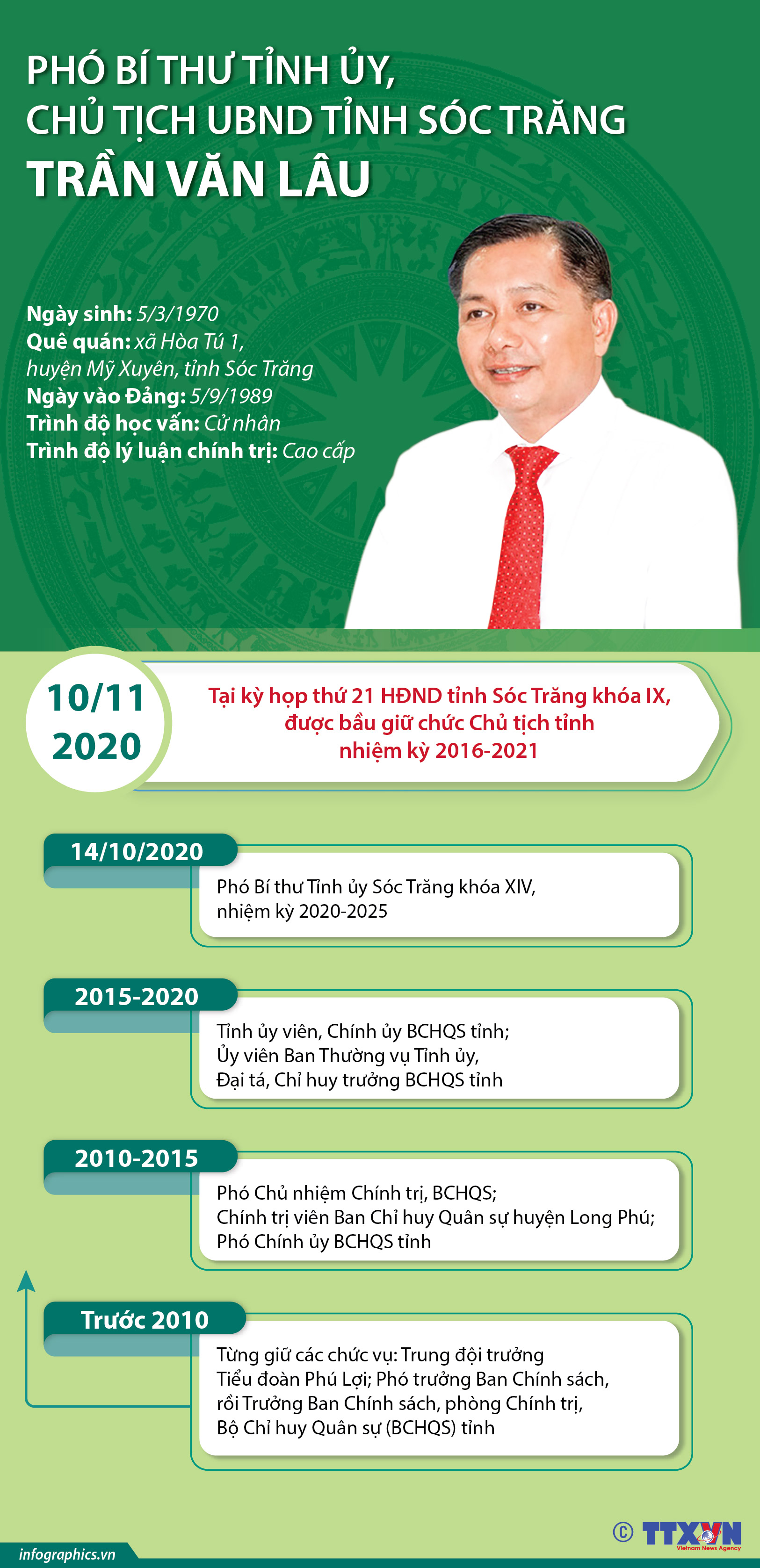 PHÓ BÍ THƯ TỈNH ỦY,
CHỦ TỊCH UBND TỈNH SÓC TRĂNG
TRẦN VĂN LÂU

Ngày sinh: 5/3/1970
Quê quán: xã Hòa Tú 1, huyện Mỹ Xuyên, tỉnh Sóc Trăng
Ngày vào Đảng: 5/9/1989
Trình độ học vấn: Cử nhân
Trình độ lý luận chính trị: Cao cấp

10/11
2020

Tại kỳ họp thứ 21 HĐND tỉnh Sóc Trăng khóa IX, được bầu giữ chức Chủ tịch tỉnh nhiệm kỳ 2016-2021

14/10/2020
Phó Bí thư Tỉnh ủy Sóc Trăng khóa XIV, nhiệm kỳ 2020-2025

2015-2020
Tỉnh ủy viên, Chính ủy BCHQS tỉnh;
Ủy viên Ban Thường vụ Tỉnh ủy,
Đại tá, Chỉ huy trưởng BCHQS tỉnh

2010-2015
Phó Chủ nhiệm Chính trị, BCHQS;
Chính trị viên Ban Chỉ huy Quân sự huyện Long Phú;
Phó Chính ủy BCHQS tỉnh

Trước 2010
Từng giữ các chức vụ: Trung đội trưởng Tiểu đoàn Phú Lợi; Phó trưởng Ban Chính sách, rồi Trưởng Ban Chính sách, phòng Chính trị, Bộ Chỉ huy Quân sự (BCHQS) tỉnh

infographics.vn
© TTXVN Vietnam News Agency