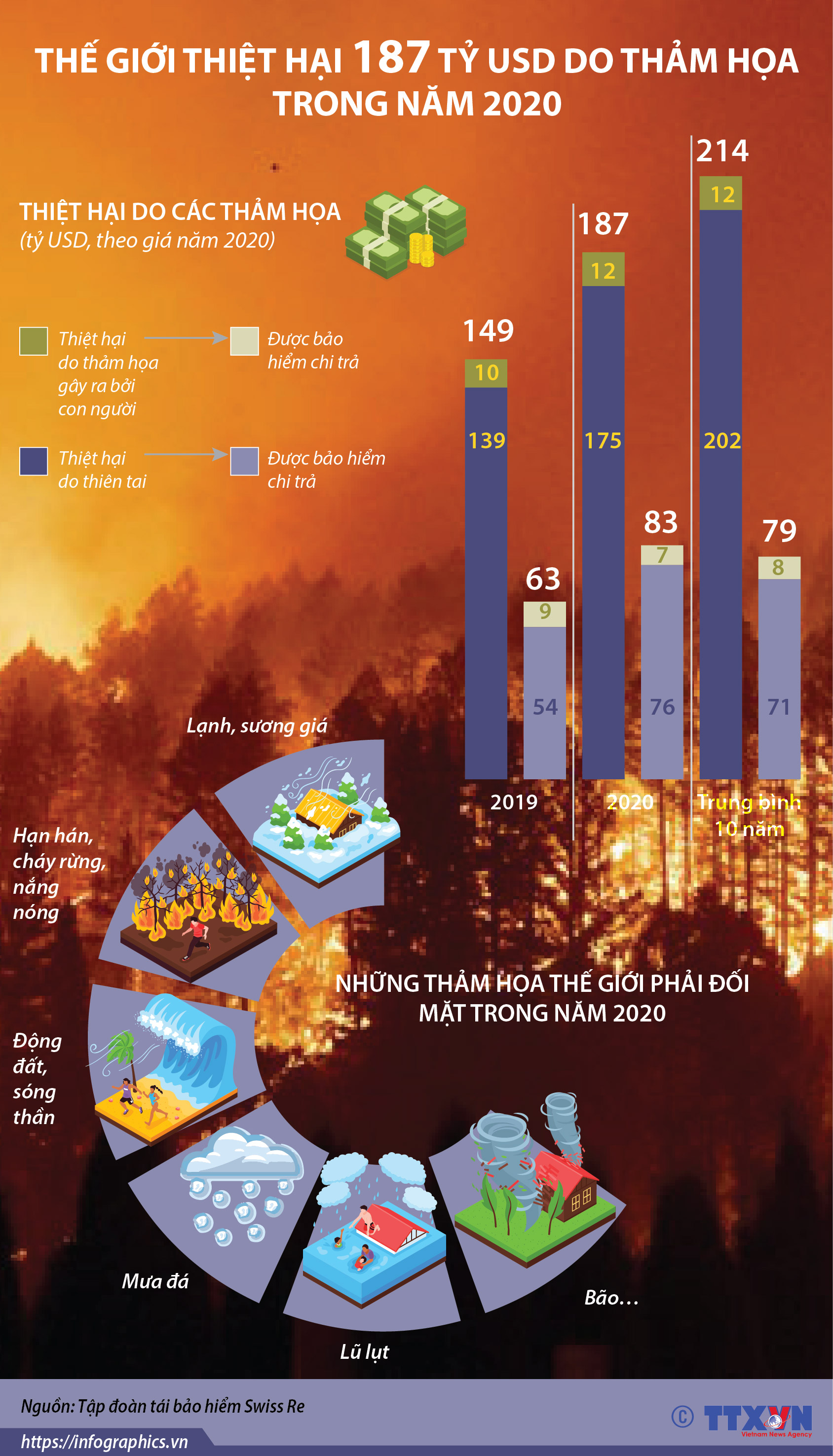 THẾ GIỚI THIỆT HẠI 187 TỶ USD DO THẢM HỌA TRONG NĂM 2020

THIỆT HẠI DO CÁC THẢM HỌA
(tỷ USD, theo giá năm 2020)

Thiệt hại do thảm họa gây ra bởi con người

Được bảo hiểm chi trả

Thiệt hại do thiên tai

Được bảo hiểm chi trả

149
10
139
63
9
54
2019

187
12
175
83
7
76
2020

214
12
202
79
8
71
Trung bình 10 năm

Lạnh, sương giá

Hạn hán, cháy rừng, nắng nóng

Động đất, sóng thần

Mưa đá

Lũ lụt

Bão…

NHỮNG THẢM HỌA THẾ GIỚI PHẢI ĐỐI MẶT TRONG NĂM 2020

Nguồn: Tập đoàn tái bảo hiểm Swiss Re

https://infographics.vn

© TTXVN
Vietnam News Agency