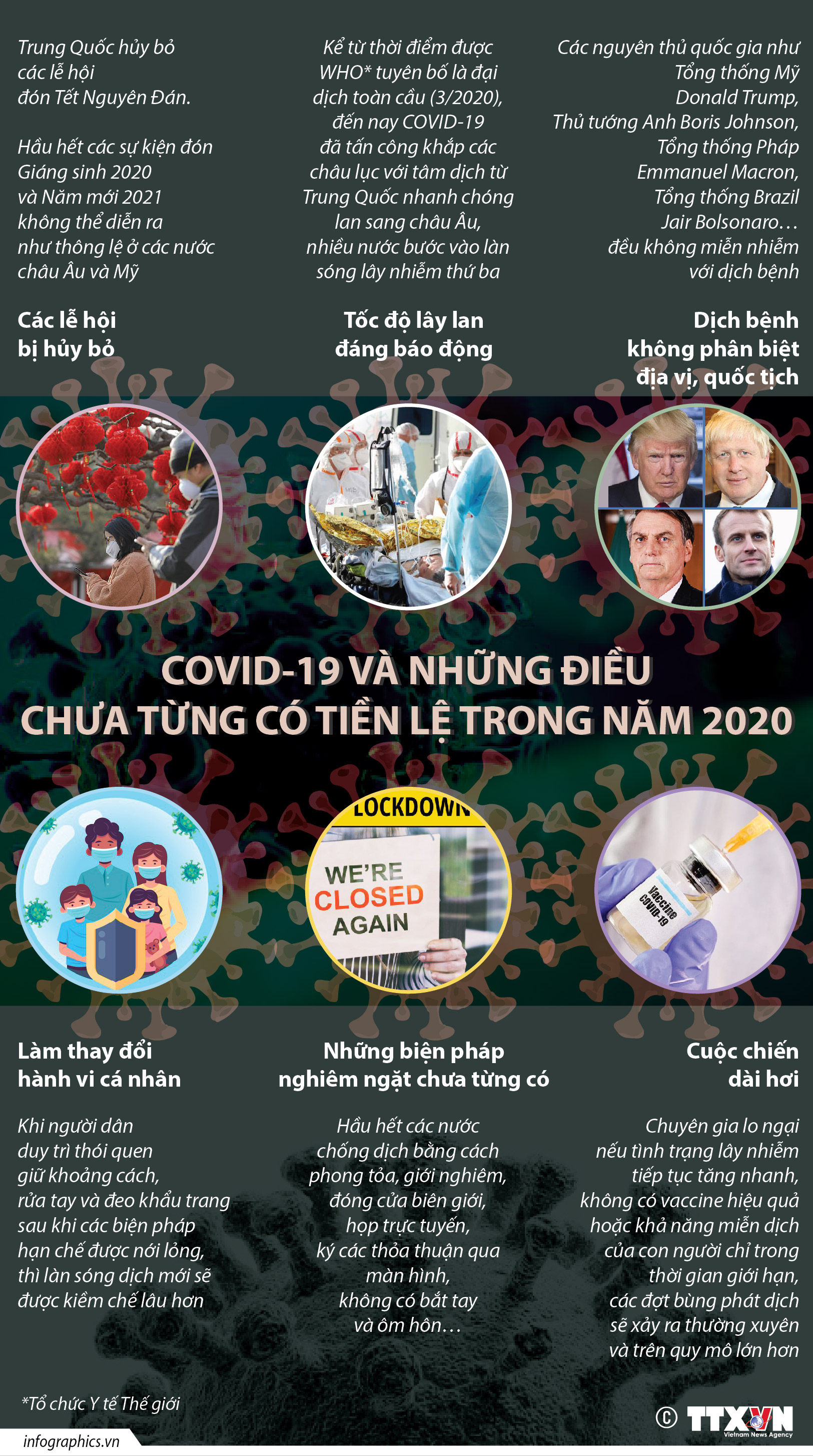 Trung Quốc hủy bỏ các lễ hội đón Tết Nguyên Đán.

Hầu hết các sự kiện đón Giáng sinh 2020 và Năm mới 2021 không thể diễn ra như thông lệ ở các nước châu Âu và Mỹ

Các lễ hội bị hủy bỏ

Kể từ thời điểm được WHO* tuyên bố là đại dịch toàn cầu (3/2020), đến nay COVID-19 đã tấn công khắp các châu lục với tâm dịch từ Trung Quốc nhanh chóng lan sang châu Âu, nhiều nước bước vào làn sóng lây nhiễm thứ ba

Tốc độ lây lan đáng báo động

Các nguyên thủ quốc gia như Tổng thống Mỹ Donald Trump, Thủ tướng Anh Boris Johnson, Tổng thống Pháp Emmanuel Macron, Tổng thống Brazil Jair Bolsonaro… đều không miễn nhiễm với dịch bệnh

Dịch bệnh không phân biệt địa vị, quốc tịch

COVID-19 VÀ NHỮNG ĐIỀU CHƯA TỪNG CÓ TIỀN LỆ TRONG NĂM 2020

LOCKDOWN

WE'RE CLOSED AGAIN

Vaccine COVID-19

Làm thay đổi hành vi cá nhân

Khi người dân duy trì thói quen giữ khoảng cách, rửa tay và đeo khẩu trang sau khi các biện pháp hạn chế được nới lỏng, thì làn sóng dịch mới sẽ được kiềm chế lâu hơn

Những biện pháp nghiêm ngặt chưa từng có

Hầu hết các nước chống dịch bằng cách phong tỏa, giới nghiêm, đóng cửa biên giới, họp trực tuyến, ký các thỏa thuận qua màn hình, không có bắt tay và ôm hôn…

Cuộc chiến dài hơi

Chuyên gia lo ngại nếu tình trạng lây nhiễm tiếp tục tăng nhanh, không có vaccine hiệu quả hoặc khả năng miễn dịch của con người chỉ trong thời gian giới hạn, các đợt bùng phát dịch sẽ xảy ra thường xuyên và trên quy mô lớn hơn

*Tổ chức Y tế Thế giới

infographics.vn

© TTXVN Vietnam News Agency