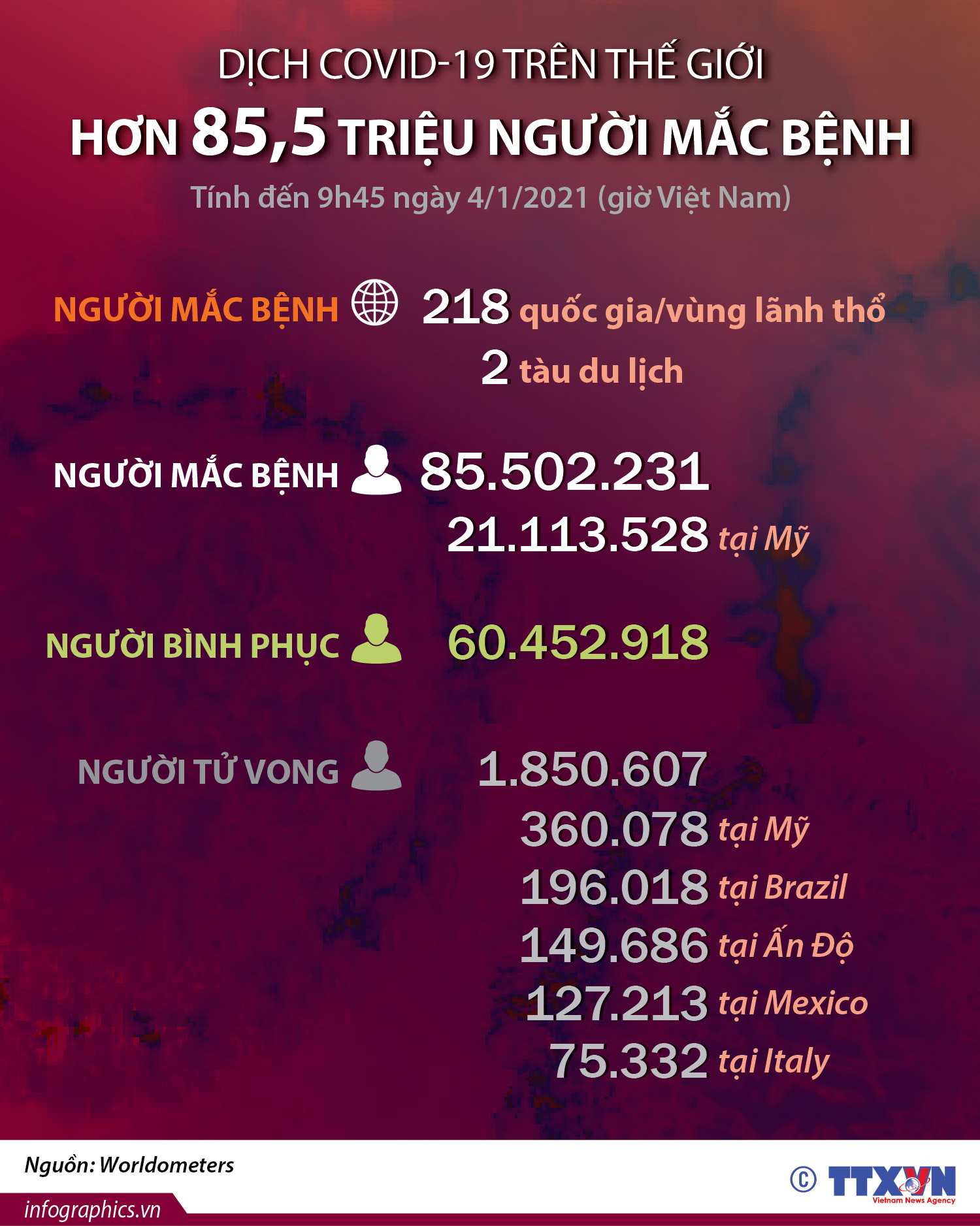 DỊCH COVID-19 TRÊN THẾ GIỚI
HƠN 85,5 TRIỆU NGƯỜI MẮC BỆNH
Tính đến 9h45 ngày 4/1/2021 (giờ Việt Nam)

NGƯỜI MẮC BỆNH 218 quốc gia/vùng lãnh thổ
2 tàu du lịch

NGƯỜI MẮC BỆNH 85.502.231
21.113.528 tại Mỹ

NGƯỜI BÌNH PHỤC 60.452.918

NGƯỜI TỬ VONG 1.850.607
360.078 tại Mỹ
196.018 tại Brazil
149.686 tại Ấn Độ
127.213 tại Mexico
75.332 tại Italy

Nguồn: Worldometers
infographics.vn
© TTXVN Vietnam News Agency