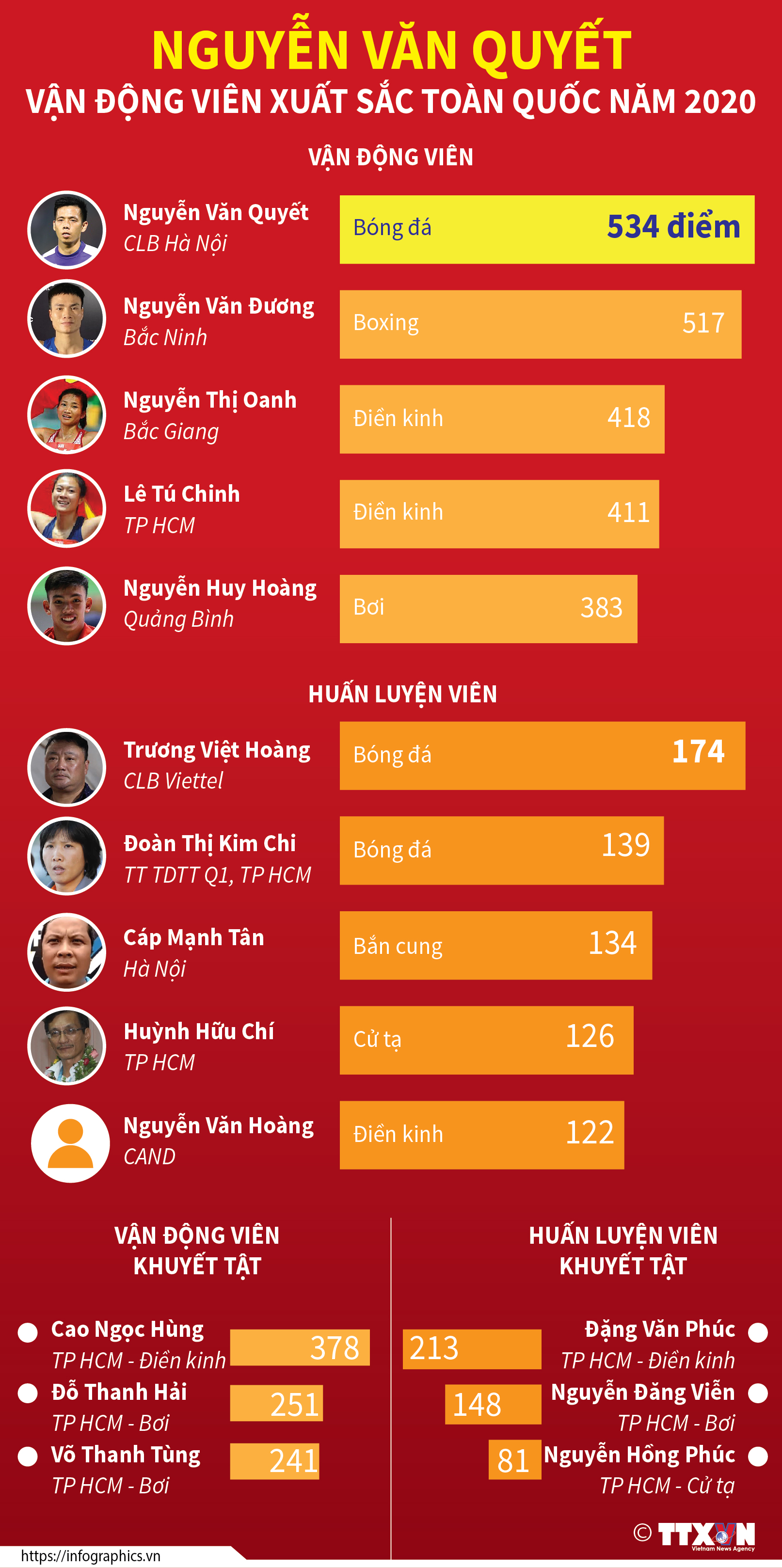 NGUYỄN VĂN QUYẾT
VẬN ĐỘNG VIÊN XUẤT SẮC TOÀN QUỐC NĂM 2020

VẬN ĐỘNG VIÊN

Nguyễn Văn Quyết
CLB Hà Nội
Bóng đá 534 điểm

Nguyễn Văn Đương
Bắc Ninh
Boxing 517

Nguyễn Thị Oanh
Bắc Giang
Điền kinh 418

Lê Tú Chinh
TP HCM
Điền kinh 411

Nguyễn Huy Hoàng
Quảng Bình
Bơi 383

HUẤN LUYỆN VIÊN

Trương Việt Hoàng
CLB Viettel
Bóng đá 174

Đoàn Thị Kim Chi
TT TDTT Q1, TP HCM
Bóng đá 139

Cáp Mạnh Tân
Hà Nội
Bắn cung 134

Huỳnh Hữu Chí
TP HCM
Cử tạ 126

Nguyễn Văn Hoàng
CAND
Điền kinh 122

VẬN ĐỘNG VIÊN KHUYẾT TẬT

Cao Ngọc Hùng
TP HCM - Điền kinh
378

Đỗ Thanh Hải
TP HCM - Bơi
251

Võ Thanh Tùng
TP HCM - Bơi
241

HUẤN LUYỆN VIÊN KHUYẾT TẬT

213
Đặng Văn Phúc
TP HCM - Điền kinh

148
Nguyễn Đăng Viễn
TP HCM - Bơi

81
Nguyễn Hồng Phúc
TP HCM - Cử tạ

© TTXVN
Vietnam News Agency

https://infographics.vn