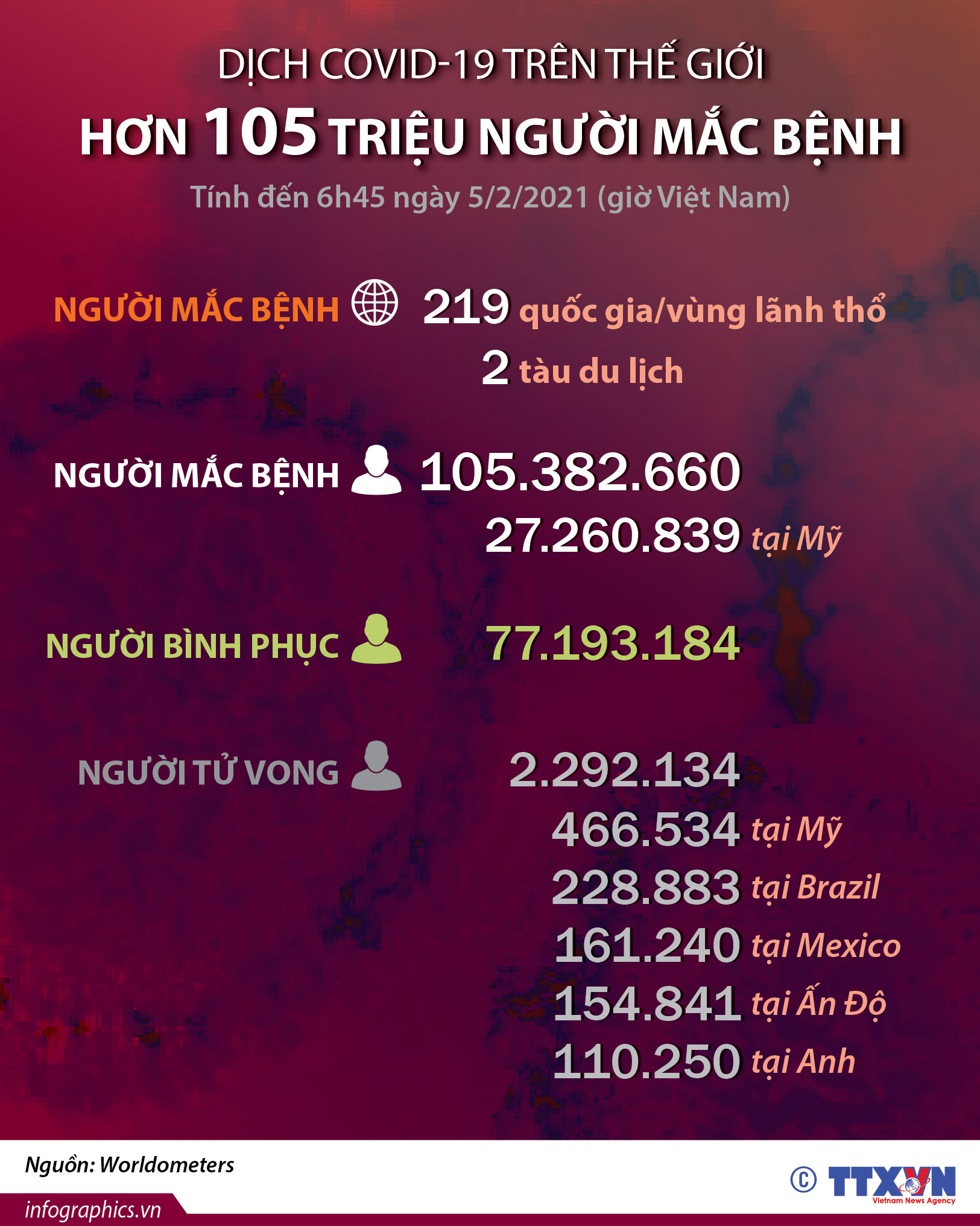 DỊCH COVID-19 TRÊN THẾ GIỚI

HƠN 105 TRIỆU NGƯỜI MẮC BỆNH

Tính đến 6h45 ngày 5/2/2021 (giờ Việt Nam)

NGƯỜI MẮC BỆNH 219 quốc gia/vùng lãnh thổ
2 tàu du lịch

NGƯỜI MẮC BỆNH 105.382.660
27.260.839 tại Mỹ

NGƯỜI BÌNH PHỤC 77.193.184

NGƯỜI TỬ VONG 2.292.134
466.534 tại Mỹ
228.883 tại Brazil
161.240 tại Mexico
154.841 tại Ấn Độ
110.250 tại Anh

Nguồn: Worldometers

infographics.vn

© TTXVN Vietnam News Agency