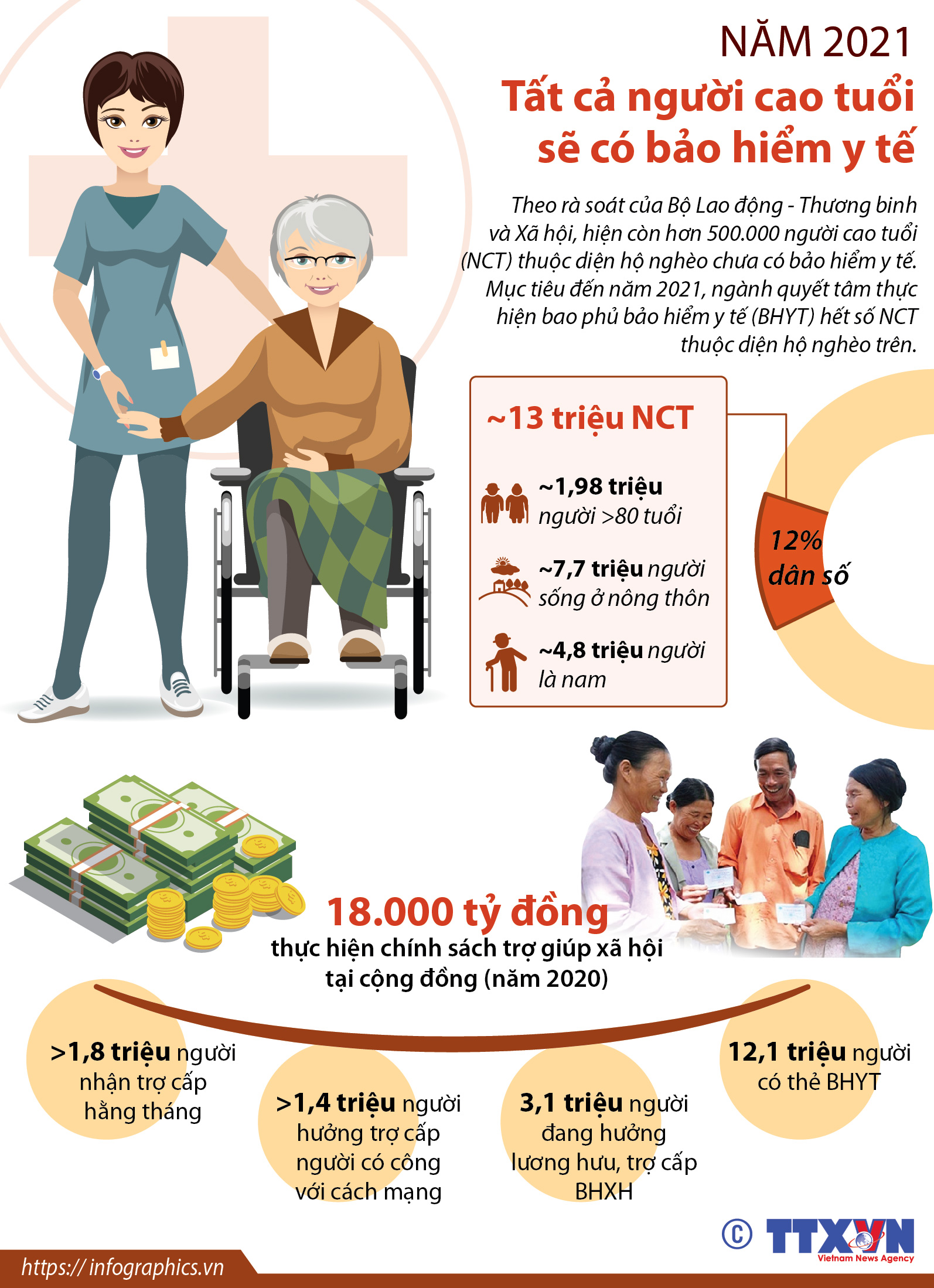 NĂM 2021

Tất cả người cao tuổi sẽ có bảo hiểm y tế

Theo rà soát của Bộ Lao động - Thương binh và Xã hội, hiện còn hơn 500.000 người cao tuổi (NCT) thuộc diện hộ nghèo chưa có bảo hiểm y tế. Mục tiêu đến năm 2021, ngành quyết tâm thực hiện bao phủ bảo hiểm y tế (BHYT) hết số NCT thuộc diện hộ nghèo trên.

~13 triệu NCT

~1,98 triệu người >80 tuổi

~7,7 triệu người sống ở nông thôn

~4,8 triệu người là nam

12% dân số

18.000 tỷ đồng
thực hiện chính sách trợ giúp xã hội tại cộng đồng (năm 2020)

>1,8 triệu người nhận trợ cấp hằng tháng

>1,4 triệu người hưởng trợ cấp người có công với cách mạng

3,1 triệu người đang hưởng lương hưu, trợ cấp BHXH

12,1 triệu người có thẻ BHYT

© TTXVN Vietnam News Agency

https:// infographics.vn