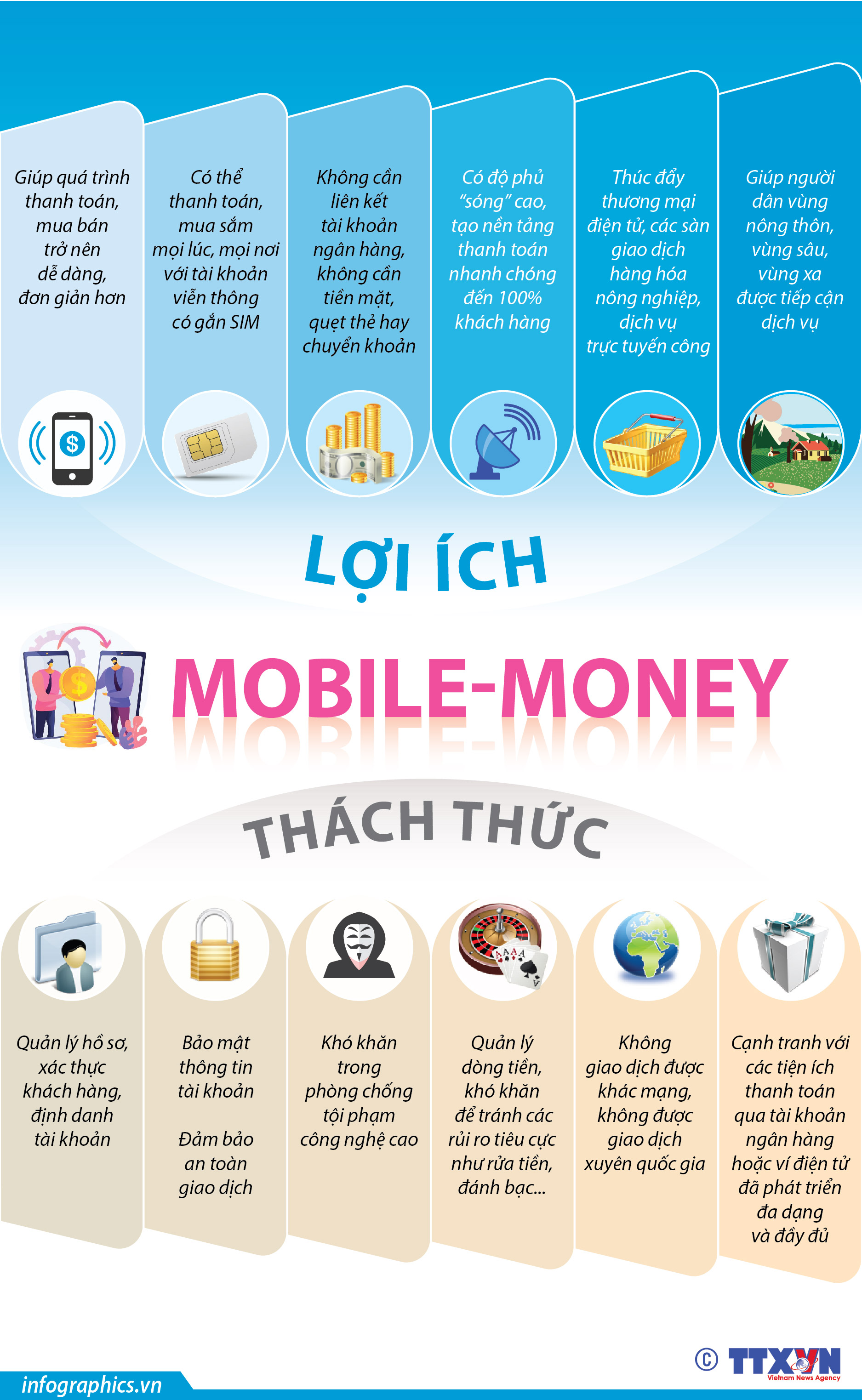 Giúp quá trình thanh toán, mua bán trở nên dễ dàng, đơn giản hơn

Có thể thanh toán, mua sắm mọi lúc, mọi nơi với tài khoản viễn thông có gắn SIM

Không cần liên kết tài khoản ngân hàng, không cần tiền mặt, quẹt thẻ hay chuyển khoản

Có độ phủ "sóng" cao, tạo nền tảng thanh toán nhanh chóng đến 100% khách hàng

Thúc đẩy thương mại điện tử, các sàn giao dịch hàng hóa nông nghiệp, dịch vụ trực tuyến công

Giúp người dân vùng nông thôn, vùng sâu, vùng xa được tiếp cận dịch vụ

LỢI ÍCH

MOBILE-MONEY

THÁCH THỨC

Quản lý hồ sơ, xác thực khách hàng, định danh tài khoản

Bảo mật thông tin tài khoản

Đảm bảo an toàn giao dịch

Khó khăn trong phòng chống tội phạm công nghệ cao

Quản lý dòng tiền, khó khăn để tránh các rủi ro tiêu cực như rửa tiền, đánh bạc...

Không giao dịch được khác mạng, không được giao dịch xuyên quốc gia

Cạnh tranh với các tiện ích thanh toán qua tài khoản ngân hàng hoặc ví điện tử đã phát triển đa dạng và đầy đủ

infographics.vn

© TTXVN Vietnam News Agency