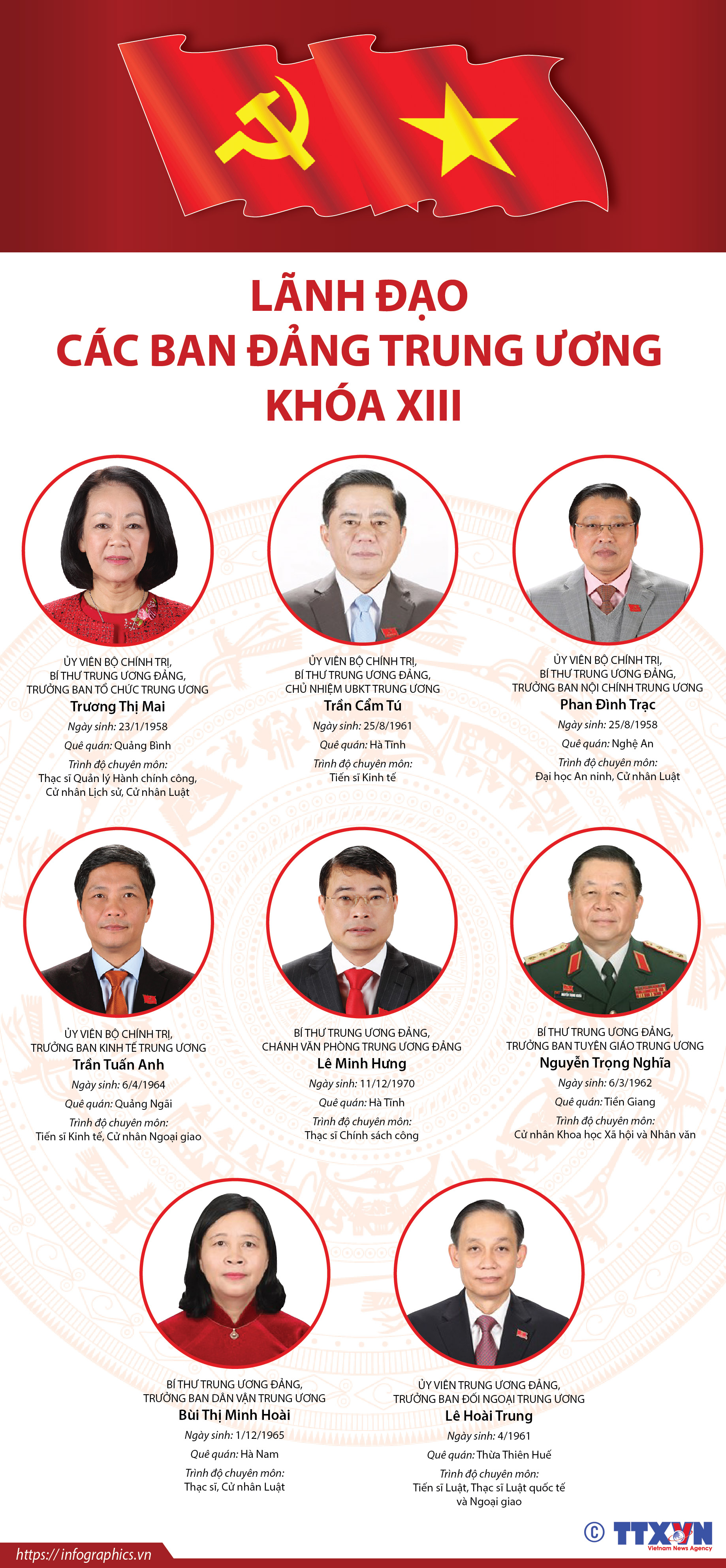 LÃNH ĐẠO
CÁC BAN ĐẢNG TRUNG ƯƠNG
KHÓA XIII

ỦY VIÊN BỘ CHÍNH TRỊ,
BÍ THƯ TRUNG ƯƠNG ĐẢNG,
TRƯỞNG BAN TỔ CHỨC TRUNG ƯƠNG
Trương Thị Mai
Ngày sinh: 23/1/1958
Quê quán: Quảng Bình
Trình độ chuyên môn:
Thạc sĩ Quản lý Hành chính công,
Cử nhân Lịch sử, Cử nhân Luật

ỦY VIÊN BỘ CHÍNH TRỊ,
BÍ THƯ TRUNG ƯƠNG ĐẢNG,
CHỦ NHIỆM UBKT TRUNG ƯƠNG
Trần Cẩm Tú
Ngày sinh: 25/8/1961
Quê quán: Hà Tĩnh
Trình độ chuyên môn:
Tiến sĩ Kinh tế

ỦY VIÊN BỘ CHÍNH TRỊ,
BÍ THƯ TRUNG ƯƠNG ĐẢNG,
TRƯỞNG BAN NỘI CHÍNH TRUNG ƯƠNG
Phan Đình Trạc
Ngày sinh: 25/8/1958
Quê quán: Nghệ An
Trình độ chuyên môn:
Đại học An ninh, Cử nhân Luật

ỦY VIÊN BỘ CHÍNH TRỊ,
TRƯỞNG BAN KINH TẾ TRUNG ƯƠNG
Trần Tuấn Anh
Ngày sinh: 6/4/1964
Quê quán: Quảng Ngãi
Trình độ chuyên môn:
Tiến sĩ Kinh tế, Cử nhân Ngoại giao

BÍ THƯ TRUNG ƯƠNG ĐẢNG,
CHÁNH VĂN PHÒNG TRUNG ƯƠNG ĐẢNG
Lê Minh Hưng
Ngày sinh: 11/12/1970
Quê quán: Hà Tĩnh
Trình độ chuyên môn:
Thạc sĩ Chính sách công

BÍ THƯ TRUNG ƯƠNG ĐẢNG,
TRƯỞNG BAN TUYÊN GIÁO TRUNG ƯƠNG
Nguyễn Trọng Nghĩa
Ngày sinh: 6/3/1962
Quê quán: Tiền Giang
Trình độ chuyên môn:
Cử nhân Khoa học Xã hội và Nhân văn

BÍ THƯ TRUNG ƯƠNG ĐẢNG,
TRƯỞNG BAN DÂN VẬN TRUNG ƯƠNG
Bùi Thị Minh Hoài
Ngày sinh: 1/12/1965
Quê quán: Hà Nam
Trình độ chuyên môn:
Thạc sĩ, Cử nhân Luật

ỦY VIÊN TRUNG ƯƠNG ĐẢNG,
TRƯỞNG BAN ĐỐI NGOẠI TRUNG ƯƠNG
Lê Hoài Trung
Ngày sinh: 4/1961
Quê quán: Thừa Thiên Huế
Trình độ chuyên môn:
Tiến sĩ Luật, Thạc sĩ Luật quốc tế
và Ngoại giao

https://infographics.vn
© TTXVN
Vietnam News Agency