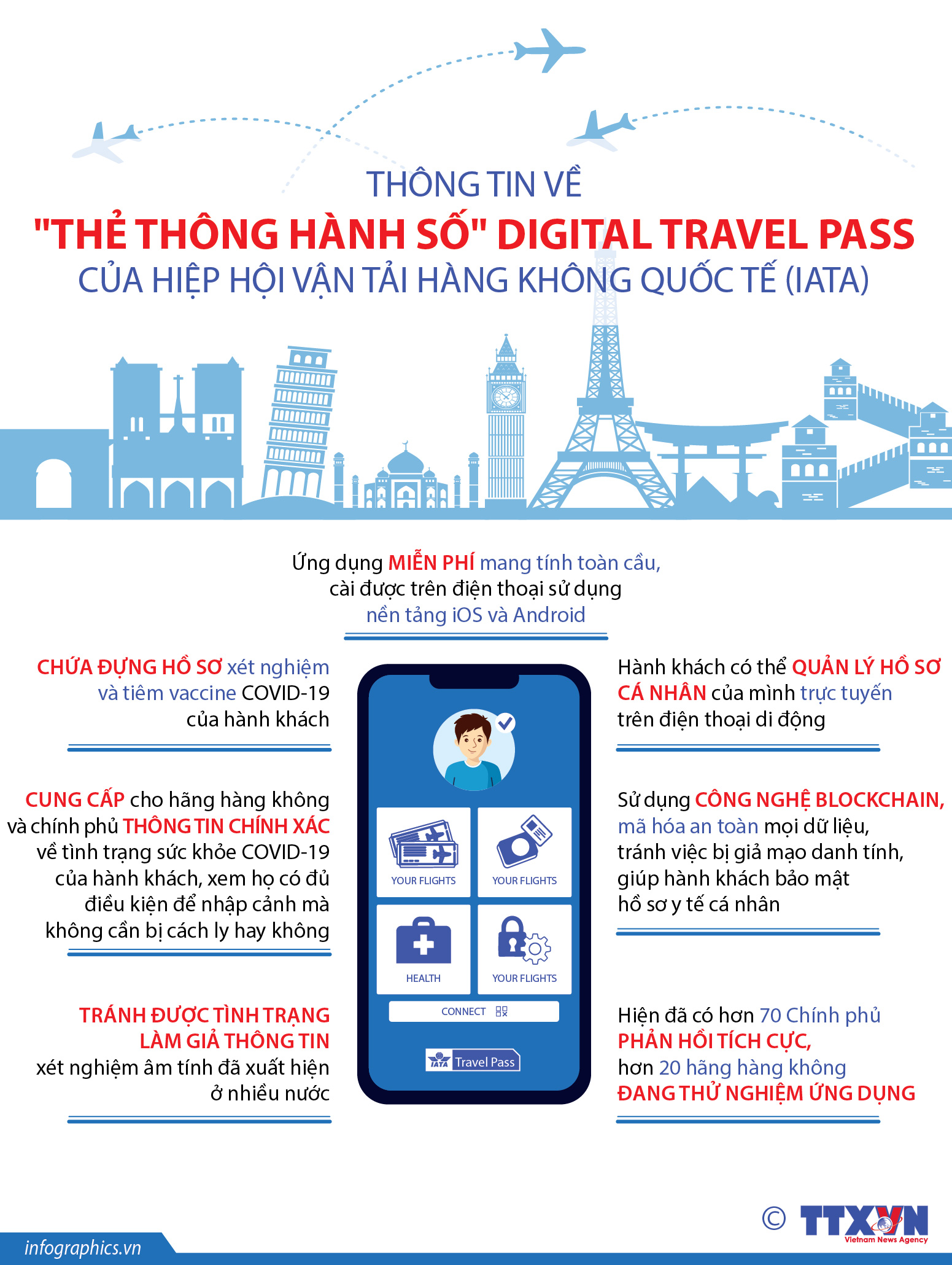 THÔNG TIN VỀ
"THẺ THÔNG HÀNH SỐ" DIGITAL TRAVEL PASS
CỦA HIỆP HỘI VẬN TẢI HÀNG KHÔNG QUỐC TẾ (IATA)

Ứng dụng MIỄN PHÍ mang tính toàn cầu, cài được trên điện thoại sử dụng nền tảng iOS và Android

CHỨA ĐỰNG HỒ SƠ xét nghiệm và tiêm vaccine COVID-19 của hành khách

CUNG CẤP cho hãng hàng không và chính phủ THÔNG TIN CHÍNH XÁC về tình trạng sức khỏe COVID-19 của hành khách, xem họ có đủ điều kiện để nhập cảnh mà không cần bị cách ly hay không

TRÁNH ĐƯỢC TÌNH TRẠNG LÀM GIẢ THÔNG TIN xét nghiệm âm tính đã xuất hiện ở nhiều nước

YOUR FLIGHTS
YOUR FLIGHTS
HEALTH
YOUR FLIGHTS
CONNECT
IATA Travel Pass

Hành khách có thể QUẢN LÝ HỒ SƠ CÁ NHÂN của mình trực tuyến trên điện thoại di động

Sử dụng CÔNG NGHỆ BLOCKCHAIN, mã hóa an toàn mọi dữ liệu, tránh việc bị giả mạo danh tính, giúp hành khách bảo mật hồ sơ y tế cá nhân

Hiện đã có hơn 70 Chính phủ PHẢN HỒI TÍCH CỰC, hơn 20 hãng hàng không ĐANG THỬ NGHIỆM ỨNG DỤNG

© TTXVN Vietnam News Agency
infographics.vn