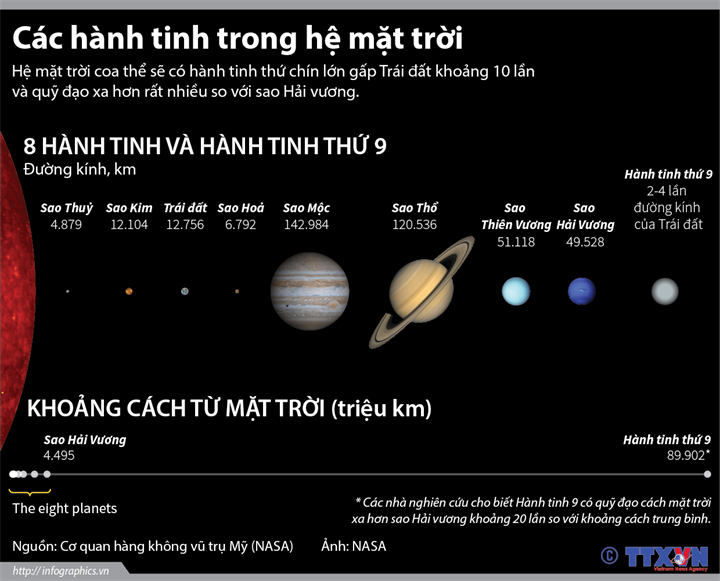 Các hành tinh trong hệ mặt trời

Hệ mặt trời coa thể sẽ có hành tinh thứ chín lớn gấp Trái đất khoảng 10 lần và quỹ đạo xa hơn rất nhiều so với sao Hải vương.

8 HÀNH TINH VÀ HÀNH TINH THỨ 9
Đường kính, km

Sao Thuỷ
4.879

Sao Kim
12.104

Trái đất
12.756

Sao Hoả
6.792

Sao Mộc
142.984

Sao Thổ
120.536

Sao Thiên Vương
51.118

Sao Hải Vương
49.528

Hành tinh thứ 9
2-4 lần đường kính của Trái đất

KHOẢNG CÁCH TỪ MẶT TRỜI (triệu km)

Sao Hải Vương
4.495

Hành tinh thứ 9
89.902*

The eight planets

* Các nhà nghiên cứu cho biết Hành tinh 9 có quỹ đạo cách mặt trời xa hơn sao Hải vương khoảng 20 lần so với khoảng cách trung bình.

Nguồn: Cơ quan hàng không vũ trụ Mỹ (NASA)    Ảnh: NASA

© TTXVN
Vietnam News Agency

http://infographics.vn