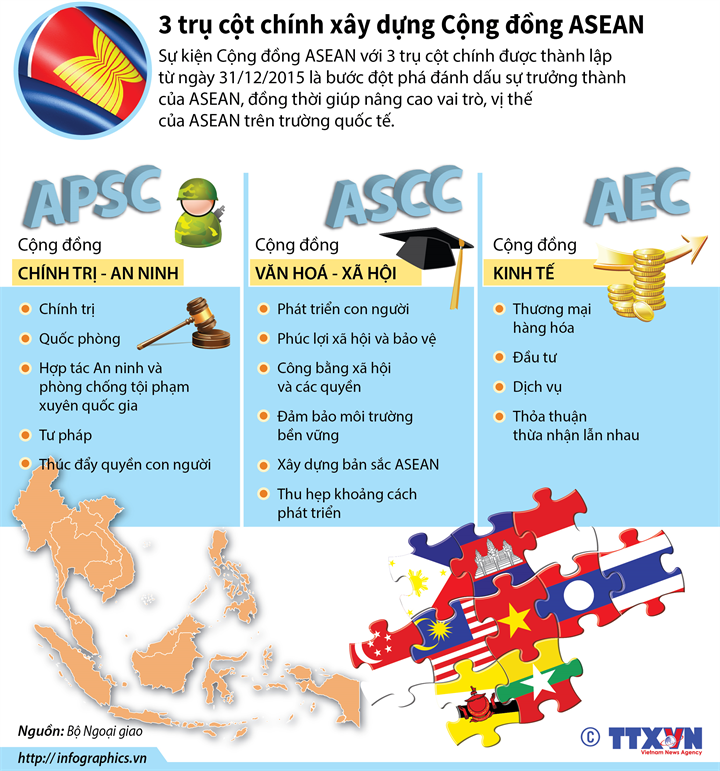 3 trụ cột chính xây dựng Cộng đồng ASEAN

Sự kiện Cộng đồng ASEAN với 3 trụ cột chính được thành lập từ ngày 31/12/2015 là bước đột phá đánh dấu sự trưởng thành của ASEAN, đồng thời giúp nâng cao vai trò, vị thế của ASEAN trên trường quốc tế.

APSC
Cộng đồng
CHÍNH TRỊ - AN NINH
Chính trị
Quốc phòng
Hợp tác An ninh và phòng chống tội phạm xuyên quốc gia
Tư pháp
Thúc đẩy quyền con người

ASCC
Cộng đồng
VĂN HOÁ - XÃ HỘI
Phát triển con người
Phúc lợi xã hội và bảo vệ
Công bằng xã hội và các quyền
Đảm bảo môi trường bền vững
Xây dựng bản sắc ASEAN
Thu hẹp khoảng cách phát triển

AEC
Cộng đồng
KINH TẾ
Thương mại hàng hóa
Đầu tư
Dịch vụ
Thỏa thuận thừa nhận lẫn nhau

Nguồn: Bộ Ngoại giao
http://infographics.vn
© TTXVN Vietnam News Agency