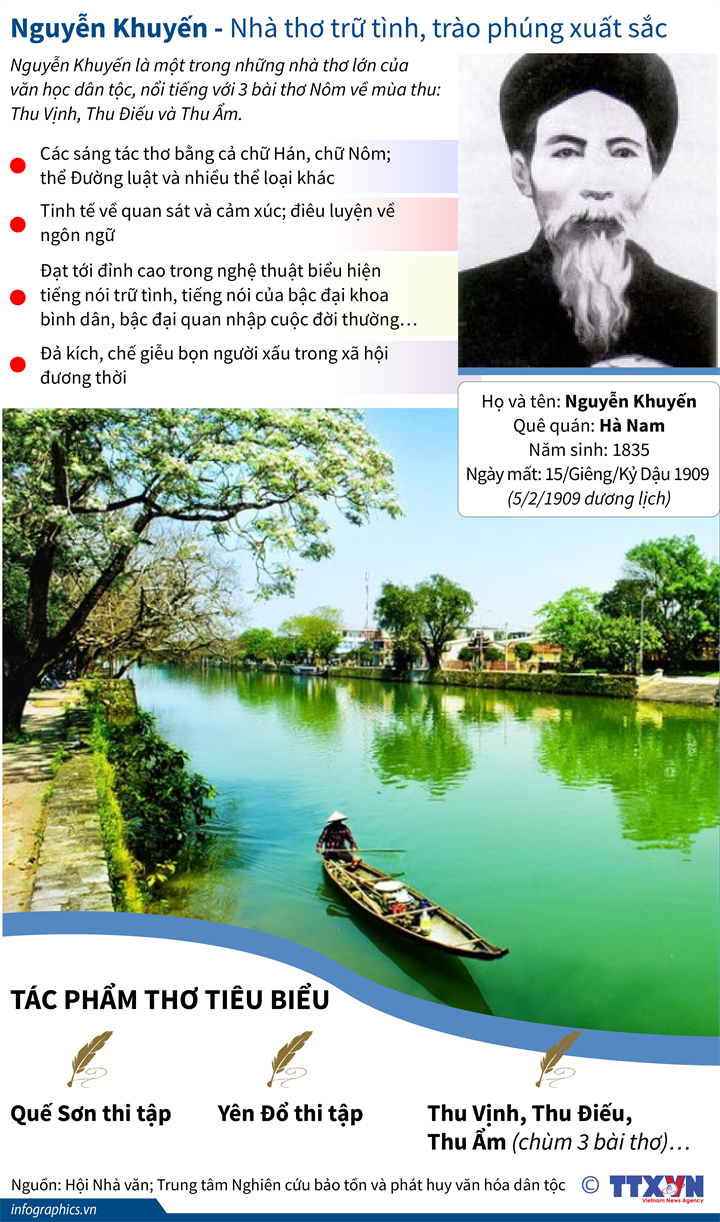 Nguyễn Khuyến - Nhà thơ trữ tình, trào phúng xuất sắc

Nguyễn Khuyến là một trong những nhà thơ lớn của văn học dân tộc, nổi tiếng với 3 bài thơ Nôm về mùa thu: Thu Vịnh, Thu Điếu và Thu Ẩm.

Các sáng tác thơ bằng cả chữ Hán, chữ Nôm; thể Đường luật và nhiều thể loại khác

Tinh tế về quan sát và cảm xúc; điêu luyện về ngôn ngữ

Đạt tới đỉnh cao trong nghệ thuật biểu hiện tiếng nói trữ tình, tiếng nói của bậc đại khoa bình dân, bậc đại quan nhập cuộc đời thường…

Đả kích, chế giễu bọn người xấu trong xã hội đương thời

Họ và tên: Nguyễn Khuyến
Quê quán: Hà Nam
Năm sinh: 1835
Ngày mất: 15/Giêng/Kỷ Dậu 1909
(5/2/1909 dương lịch)

TÁC PHẨM THƠ TIÊU BIỂU

Quế Sơn thi tập

Yên Đổ thi tập

Thu Vịnh, Thu Điếu, Thu Ẩm (chùm 3 bài thơ)…

Nguồn: Hội Nhà văn; Trung tâm Nghiên cứu bảo tồn và phát huy văn hóa dân tộc ©

TTXVN
Vietnam News Agency

infographics.vn