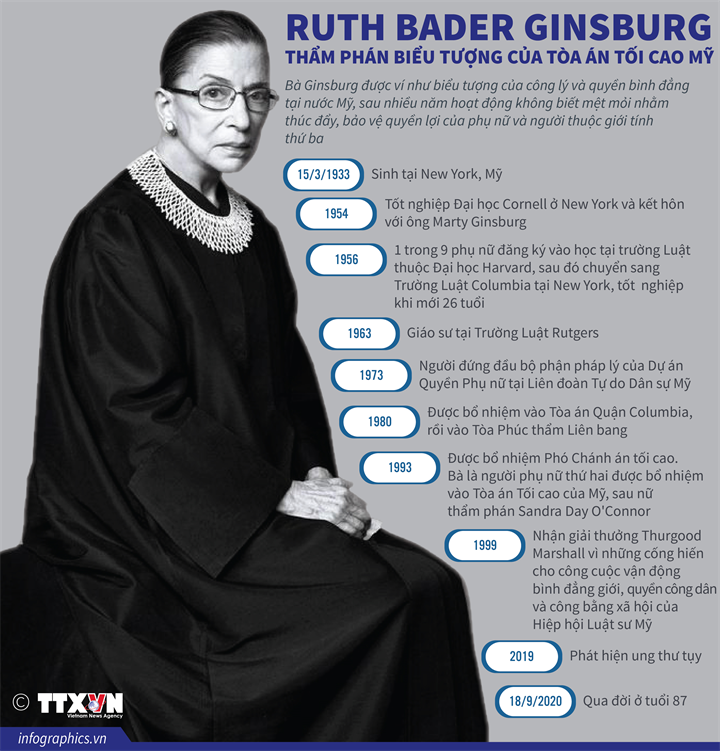 RUTH BADER GINSBURG
THẨM PHÁN BIỂU TƯỢNG CỦA TÒA ÁN TỐI CAO MỸ

Bà Ginsburg được ví như biểu tượng của công lý và quyền bình đẳng tại nước Mỹ, sau nhiều năm hoạt động không biết mệt mỏi nhằm thúc đẩy, bảo vệ quyền lợi của phụ nữ và người thuộc giới tính thứ ba

15/3/1933 Sinh tại New York, Mỹ

1954 Tốt nghiệp Đại học Cornell ở New York và kết hôn với ông Marty Ginsburg

1956 1 trong 9 phụ nữ đăng ký vào học tại trường Luật thuộc Đại học Harvard, sau đó chuyển sang Trường Luật Columbia tại New York, tốt nghiệp khi mới 26 tuổi

1963 Giáo sư tại Trường Luật Rutgers

1973 Người đứng đầu bộ phận pháp lý của Dự án Quyền Phụ nữ tại Liên đoàn Tự do Dân sự Mỹ

1980 Được bổ nhiệm vào Tòa án Quận Columbia, rồi vào Tòa Phúc thẩm Liên bang

1993 Được bổ nhiệm Phó Chánh án tối cao. Bà là người phụ nữ thứ hai được bổ nhiệm vào Tòa án Tối cao của Mỹ, sau nữ thẩm phán Sandra Day O'Connor

1999 Nhận giải thưởng Thurgood Marshall vì những cống hiến cho công cuộc vận động bình đẳng giới, quyền công dân và công bằng xã hội của Hiệp hội Luật sư Mỹ

2019 Phát hiện ung thư tụy

18/9/2020 Qua đời ở tuổi 87

© TTXVN Vietnam News Agency

infographics.vn