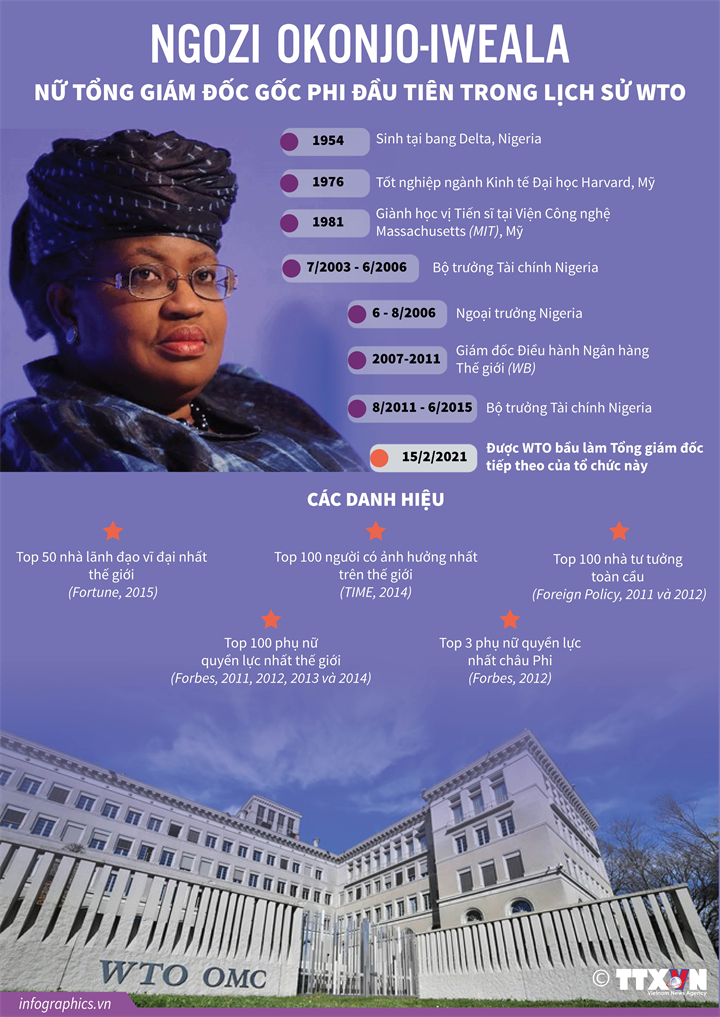 NGOZI OKONJO-IWEALA

NỮ TỔNG GIÁM ĐỐC GỐC PHI ĐẦU TIÊN TRONG LỊCH SỬ WTO

1954 Sinh tại bang Delta, Nigeria

1976 Tốt nghiệp ngành Kinh tế Đại học Harvard, Mỹ

1981 Giành học vị Tiến sĩ tại Viện Công nghệ Massachusetts (MIT), Mỹ

7/2003 - 6/2006 Bộ trưởng Tài chính Nigeria

6 - 8/2006 Ngoại trưởng Nigeria

2007-2011 Giám đốc Điều hành Ngân hàng Thế giới (WB)

8/2011 - 6/2015 Bộ trưởng Tài chính Nigeria

15/2/2021 Được WTO bầu làm Tổng giám đốc tiếp theo của tổ chức này

CÁC DANH HIỆU

Top 50 nhà lãnh đạo vĩ đại nhất thế giới (Fortune, 2015)

Top 100 người có ảnh hưởng nhất trên thế giới (TIME, 2014)

Top 100 nhà tư tưởng toàn cầu (Foreign Policy, 2011 và 2012)

Top 100 phụ nữ quyền lực nhất thế giới (Forbes, 2011, 2012, 2013 và 2014)

Top 3 phụ nữ quyền lực nhất châu Phi (Forbes, 2012)

WTO OMC

infographics.vn

© TTXVN Vietnam News Agency