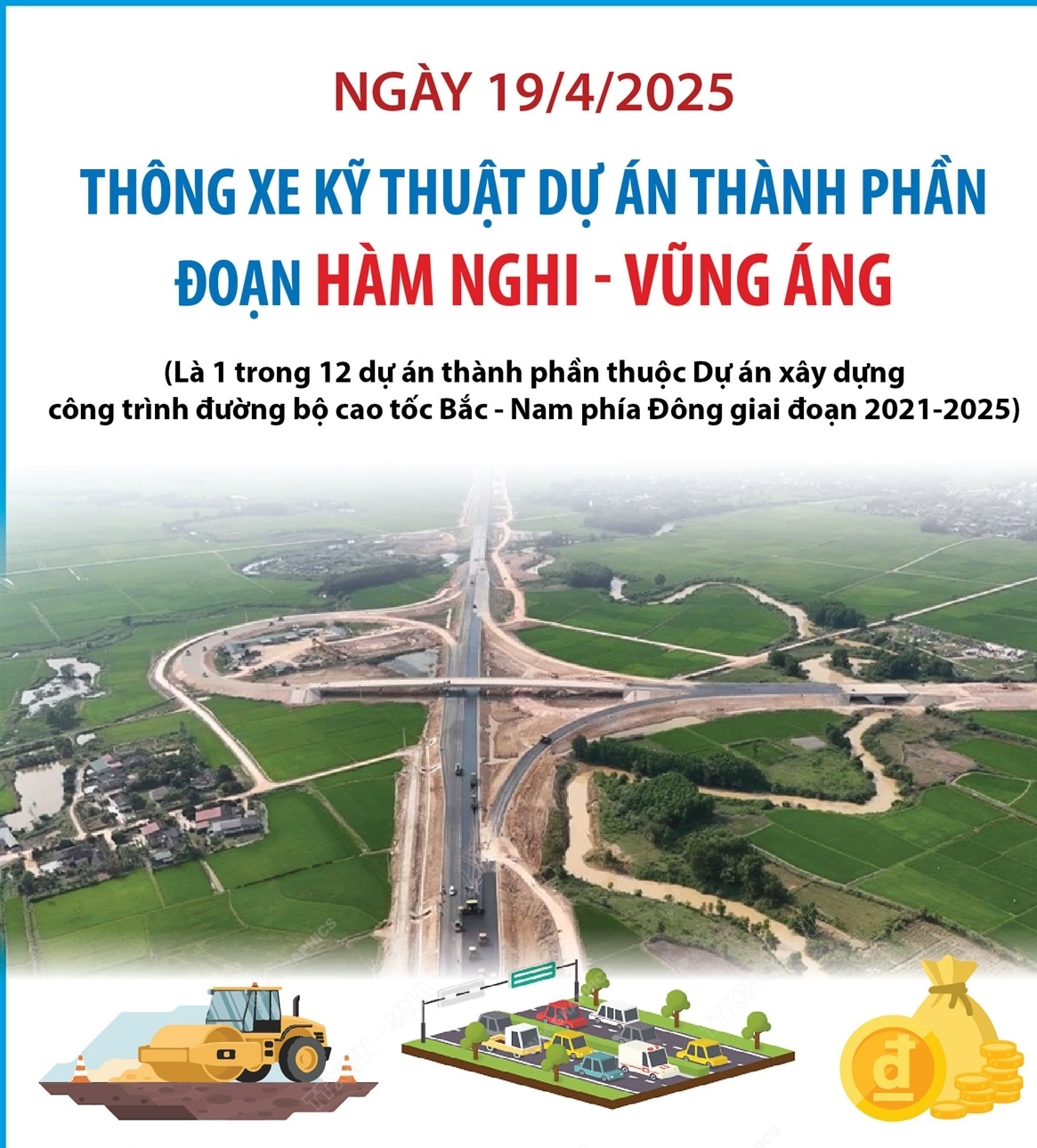 NGÀY 19/4/2025

THÔNG XE KỸ THUẬT DỰ ÁN THÀNH PHẦN ĐOẠN HÀM NGHI - VŨNG ÁNG

(Là 1 trong 12 dự án thành phần thuộc Dự án xây dựng công trình đường bộ cao tốc Bắc - Nam phía Đông giai đoạn 2021-2025)

đ