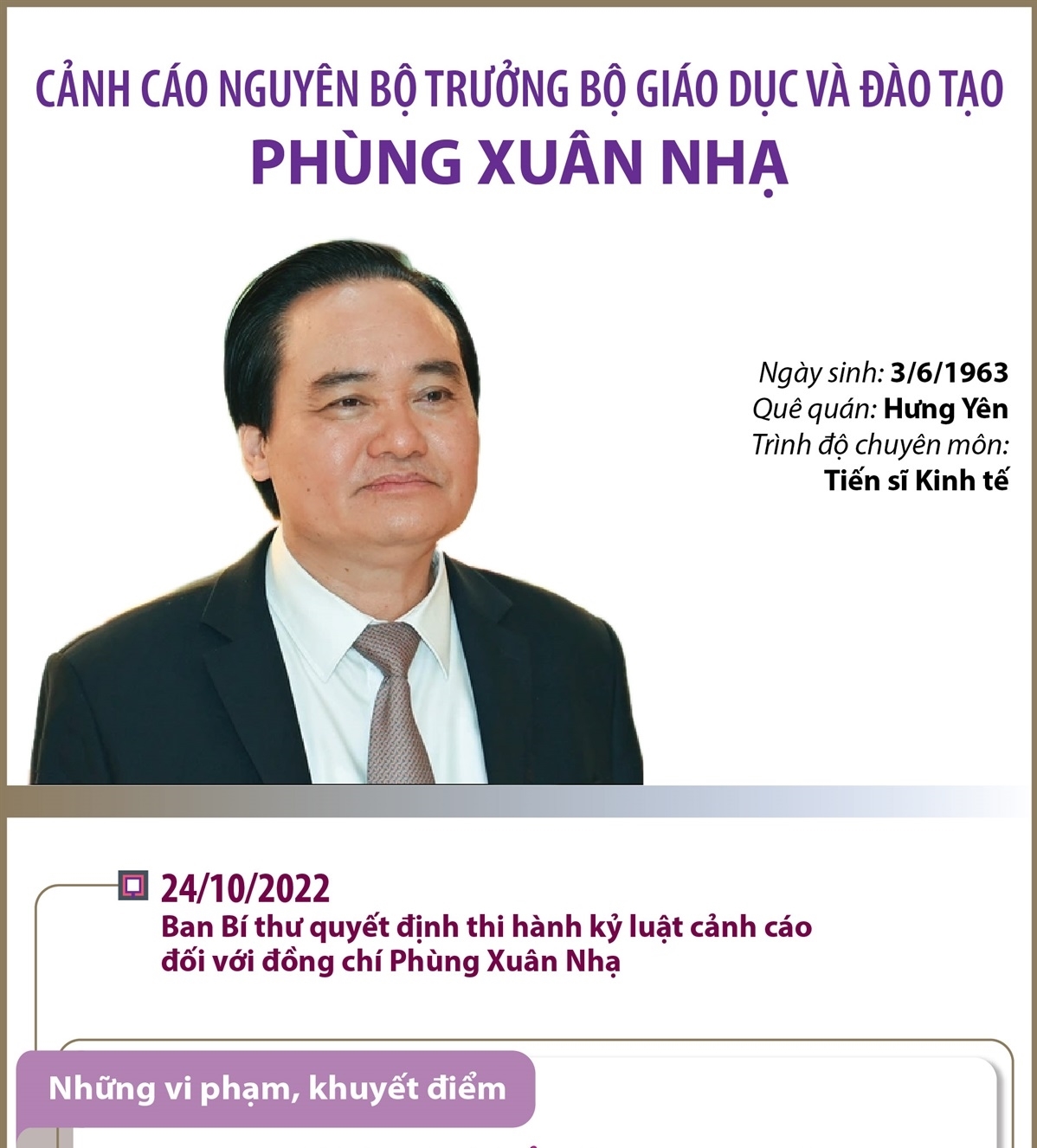 CẢNH CÁO NGUYÊN BỘ TRƯỞNG BỘ GIÁO DỤC VÀ ĐÀO TẠO
PHÙNG XUÂN NHẠ

Ngày sinh: 3/6/1963
Quê quán: Hưng Yên
Trình độ chuyên môn: Tiến sĩ Kinh tế

24/10/2022
Ban Bí thư quyết định thi hành kỷ luật cảnh cáo đối với đồng chí Phùng Xuân Nhạ

Những vi phạm, khuyết điểm