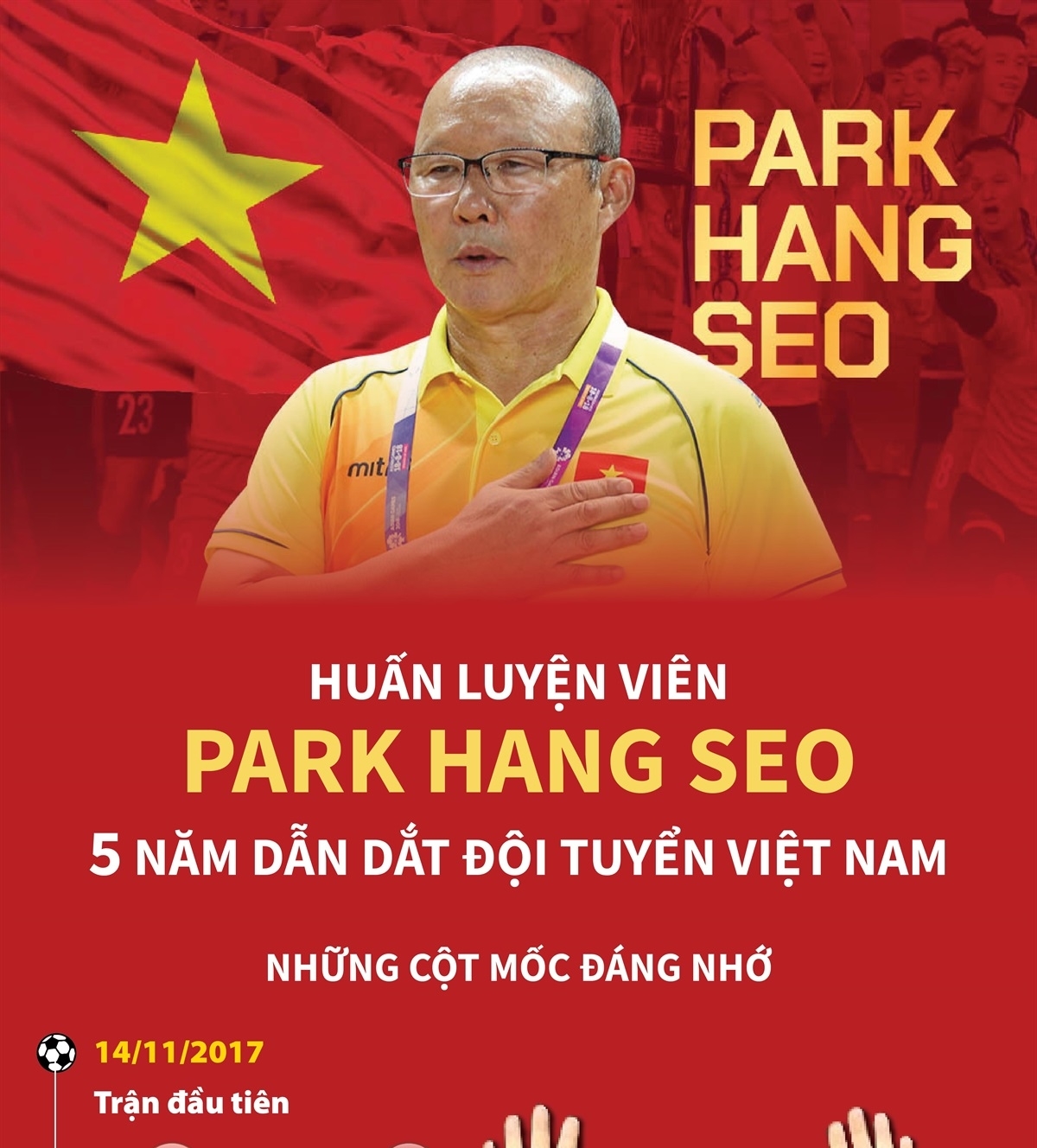 PARK HANG SEO

23

mit

HUẤN LUYỆN VIÊN
PARK HANG SEO
5 NĂM DẪN DẮT ĐỘI TUYỂN VIỆT NAM

NHỮNG CỘT MỐC ĐÁNG NHỚ

14/11/2017
Trận đầu tiên