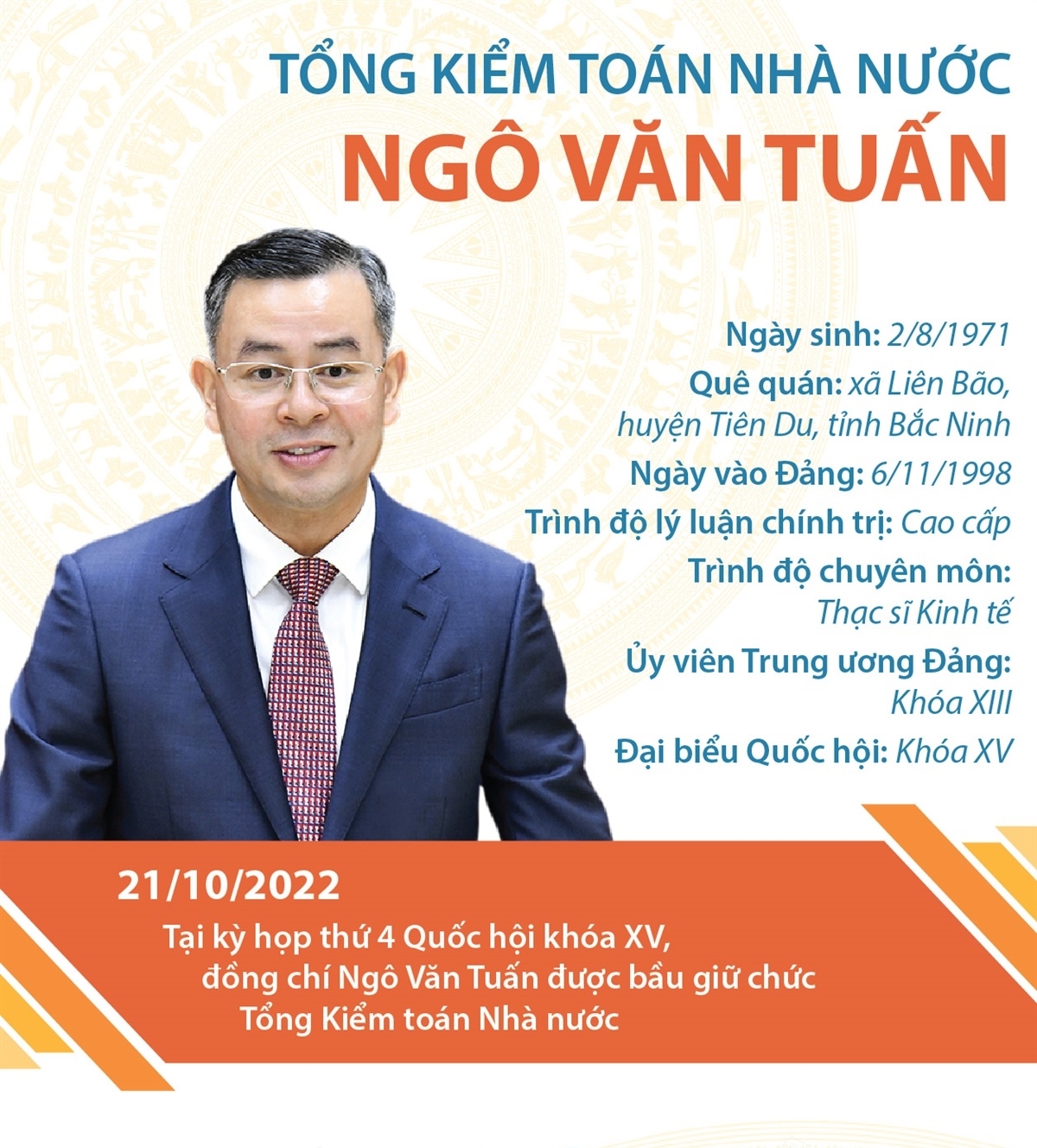 TỔNG KIỂM TOÁN NHÀ NƯỚC
NGÔ VĂN TUẤN

Ngày sinh: 2/8/1971

Quê quán: xã Liên Bão, huyện Tiên Du, tỉnh Bắc Ninh

Ngày vào Đảng: 6/11/1998

Trình độ lý luận chính trị: Cao cấp

Trình độ chuyên môn: Thạc sĩ Kinh tế

Ủy viên Trung ương Đảng: Khóa XIII

Đại biểu Quốc hội: Khóa XV

21/10/2022

Tại kỳ họp thứ 4 Quốc hội khóa XV, đồng chí Ngô Văn Tuấn được bầu giữ chức Tổng Kiểm toán Nhà nước