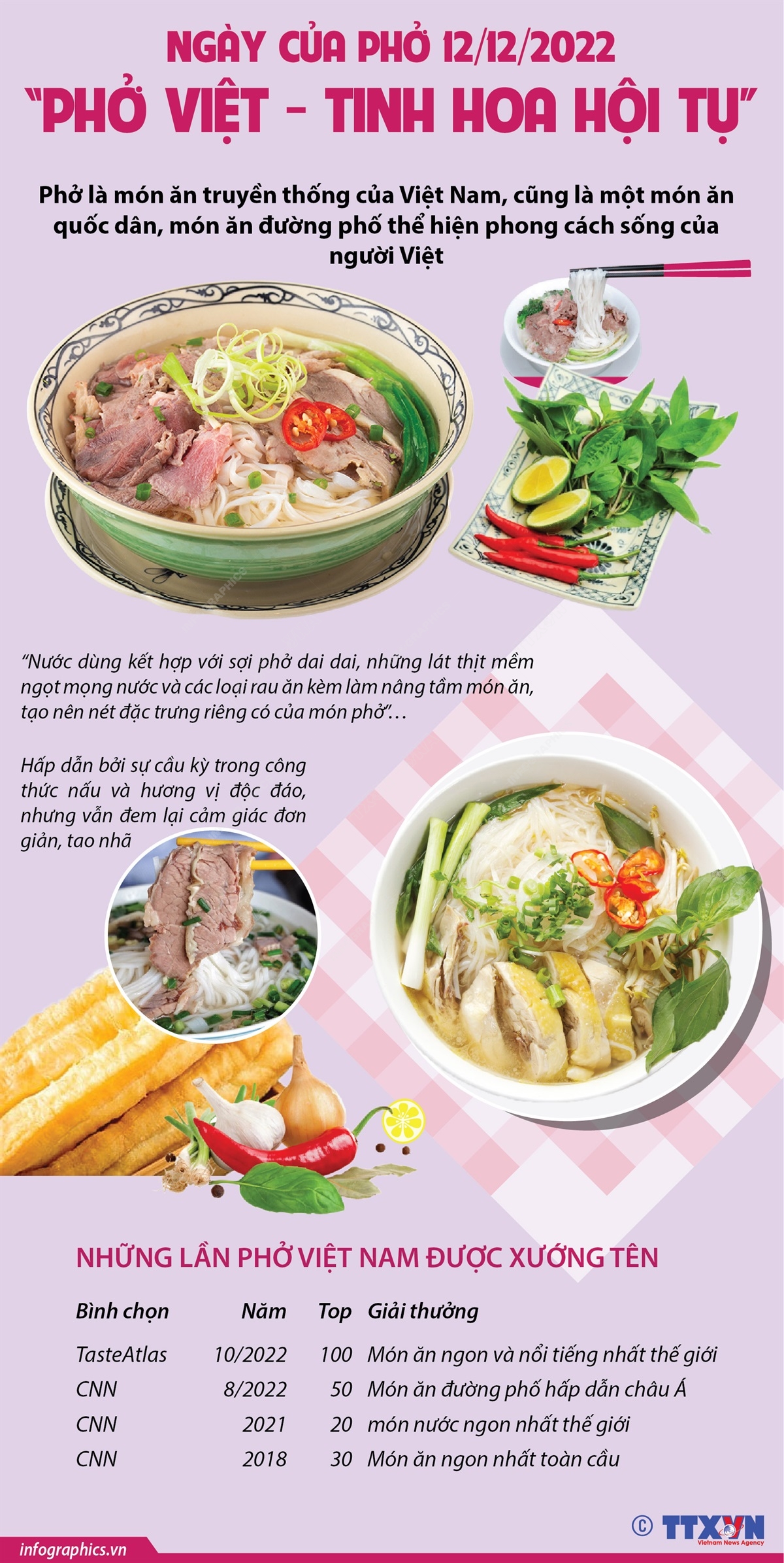 NGÀY CỦA PHỞ 12/12/2022
"PHỞ VIỆT - TINH HOA HỘI TỤ"

Phở là món ăn truyền thống của Việt Nam, cũng là một món ăn quốc dân, món ăn đường phố thể hiện phong cách sống của người Việt

"Nước dùng kết hợp với sợi phở dai dai, những lát thịt mềm ngọt mọng nước và các loại rau ăn kèm làm nâng tầm món ăn, tạo nên nét đặc trưng riêng có của món phở"...

Hấp dẫn bởi sự cầu kỳ trong công thức nấu và hương vị độc đáo, nhưng vẫn đem lại cảm giác đơn giản, tao nhã

NHỮNG LẦN PHỞ VIỆT NAM ĐƯỢC XƯỚNG TÊN

| Bình chọn | Năm | Top | Giải thưởng |
|---|---|---|---|
| TasteAtlas | 10/2022 | 100 | Món ăn ngon và nổi tiếng nhất thế giới |
| CNN | 8/2022 | 50 | Món ăn đường phố hấp dẫn châu Á |
| CNN | 2021 | 20 | món nước ngon nhất thế giới |
| CNN | 2018 | 30 | Món ăn ngon nhất toàn cầu |

© TTXVN Vietnam News Agency
infographics.vn