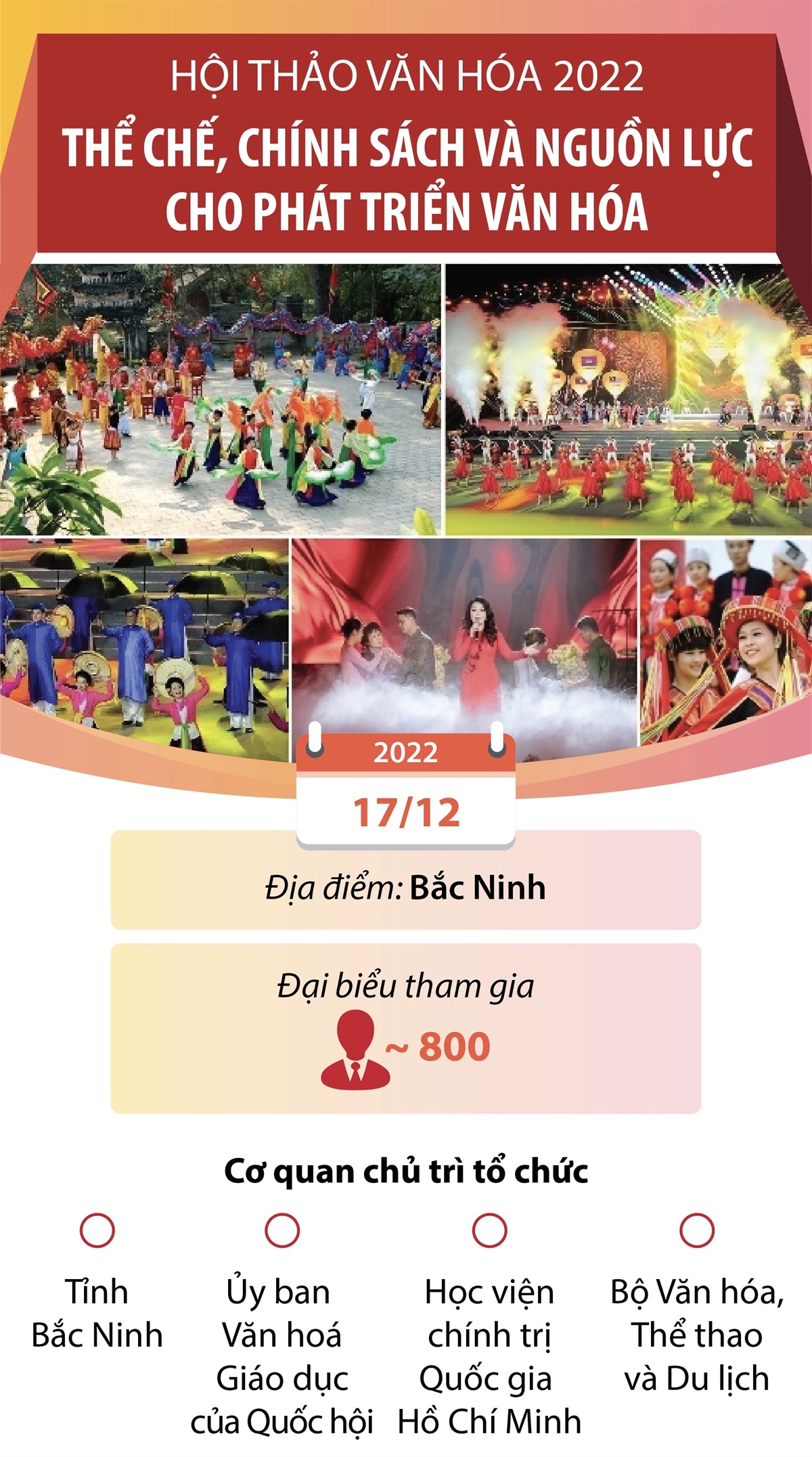 HỘI THẢO VĂN HÓA 2022

THỂ CHẾ, CHÍNH SÁCH VÀ NGUỒN LỰC CHO PHÁT TRIỂN VĂN HÓA

2022

17/12

Địa điểm: Bắc Ninh

Đại biểu tham gia

~ 800

Cơ quan chủ trì tổ chức

Tỉnh Bắc Ninh

Ủy ban Văn hoá Giáo dục của Quốc hội

Học viện chính trị Quốc gia Hồ Chí Minh

Bộ Văn hóa, Thể thao và Du lịch