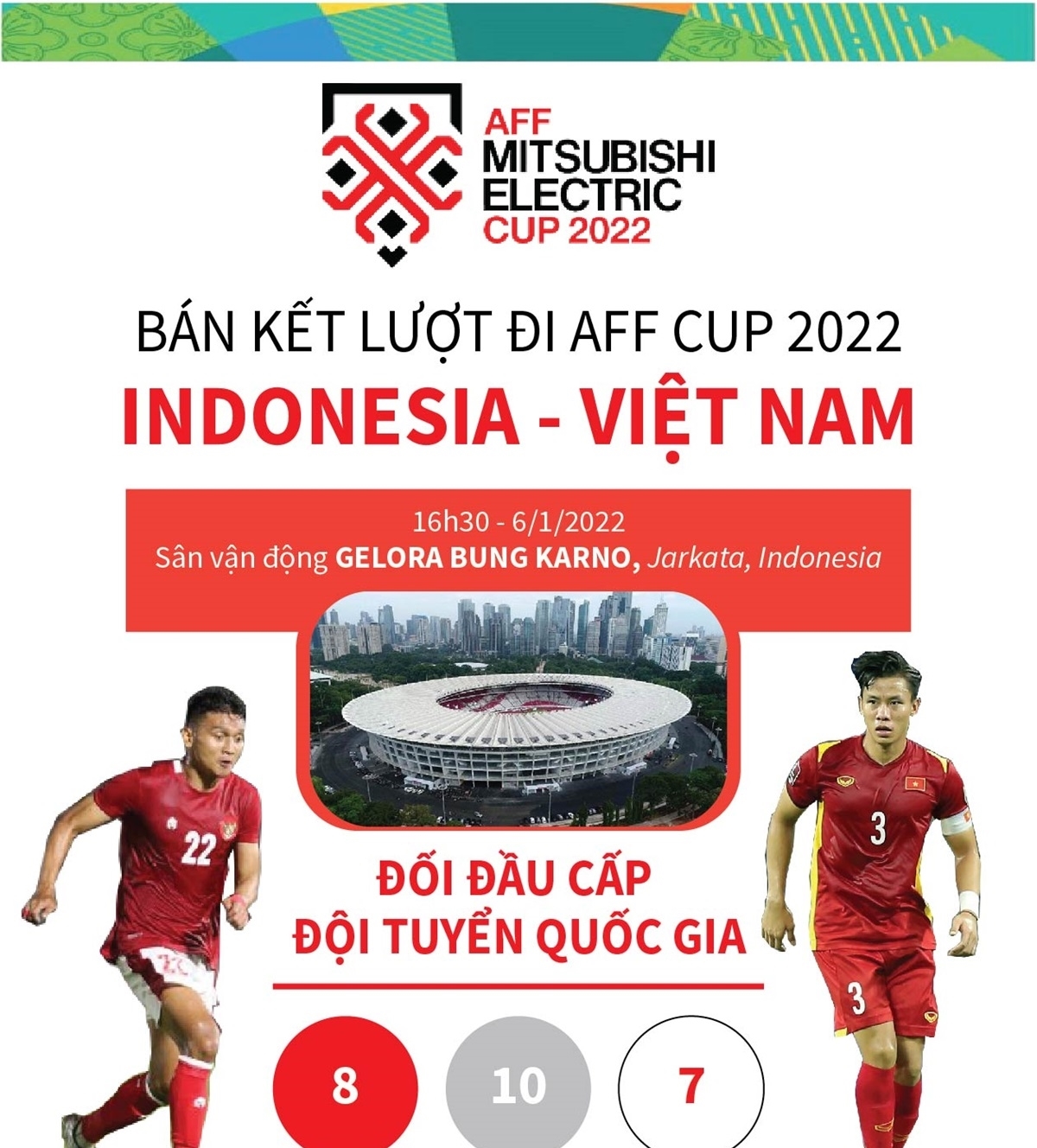 AFF MITSUBISHI ELECTRIC CUP 2022

BÁN KẾT LƯỢT ĐI AFF CUP 2022

INDONESIA - VIỆT NAM

16h30 - 6/1/2022
Sân vận động GELORA BUNG KARNO, Jarkata, Indonesia

22

3

3

ĐỐI ĐẦU CẤP ĐỘI TUYỂN QUỐC GIA

8

10

7