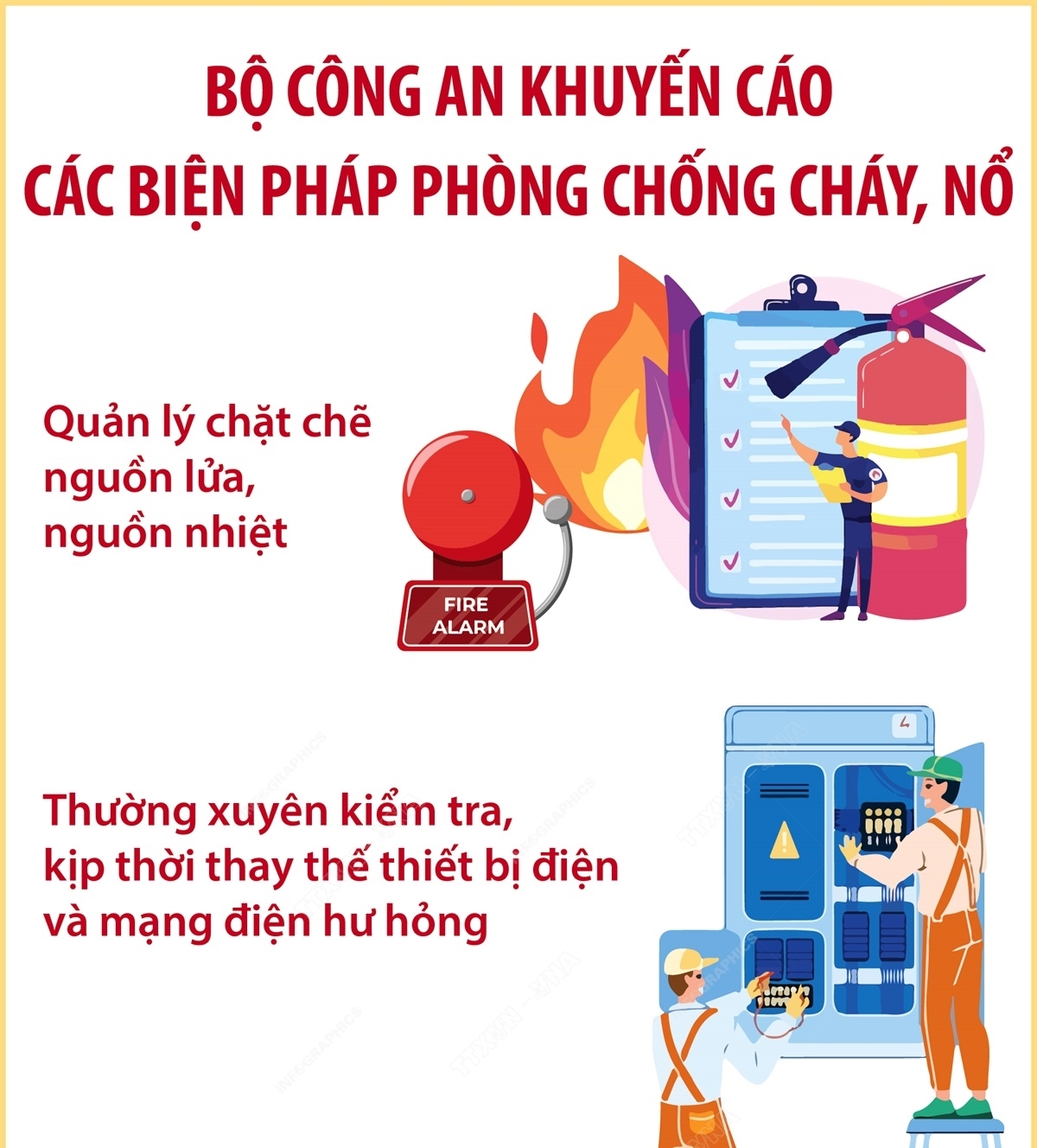 BỘ CÔNG AN KHUYẾN CÁO
CÁC BIỆN PHÁP PHÒNG CHỐNG CHÁY, NỔ

Quản lý chặt chẽ nguồn lửa, nguồn nhiệt

FIRE ALARM

Thường xuyên kiểm tra, kịp thời thay thế thiết bị điện và mạng điện hư hỏng