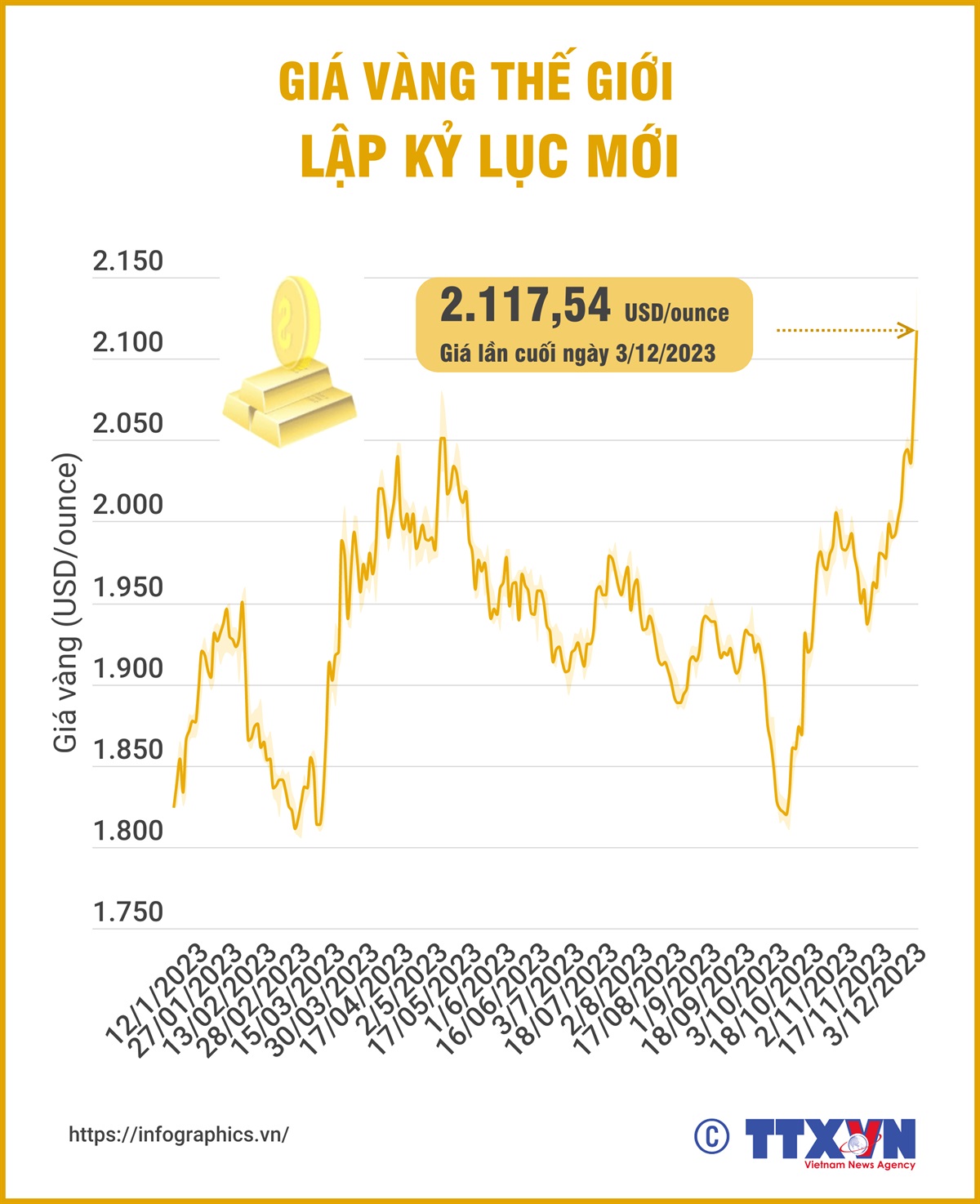 GIÁ VÀNG THẾ GIỚI
LẬP KỶ LỤC MỚI

2.117,54 USD/ounce
Giá lần cuối ngày 3/12/2023

Giá vàng (USD/ounce)

2.150
2.100
2.050
2.000
1.950
1.900
1.850
1.800
1.750

12/1/2023
27/01/2023
13/02/2023
28/02/2023
15/03/2023
30/03/2023
17/04/2023
2/5/2023
17/05/2023
1/6/2023
16/06/2023
3/7/2023
18/07/2023
2/8/2023
17/08/2023
1/9/2023
18/09/2023
3/10/2023
18/10/2023
2/11/2023
17/11/2023
3/12/2023

https://infographics.vn/

© TTXVN
Vietnam News Agency