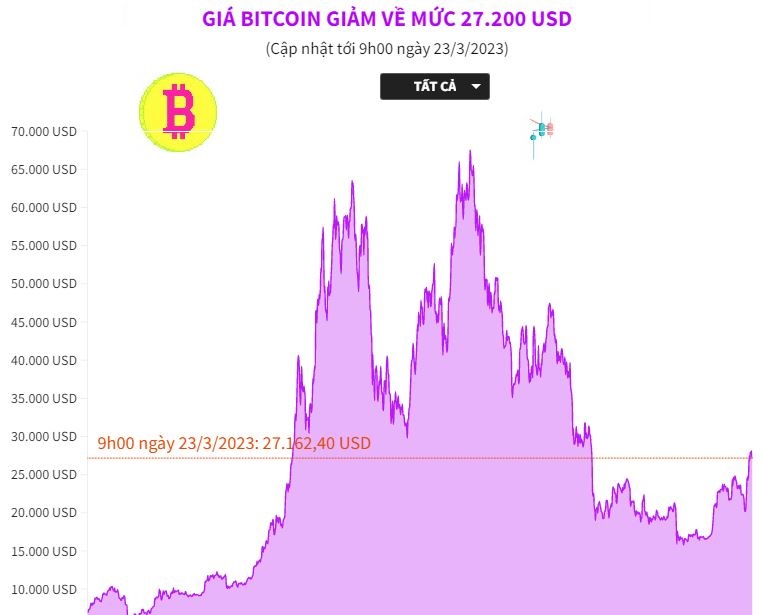 GIÁ BITCOIN GIẢM VỀ MỨC 27.200 USD
(Cập nhật tới 9h00 ngày 23/3/2023)

TẤT CẢ

70.000 USD
65.000 USD
60.000 USD
55.000 USD
50.000 USD
45.000 USD
40.000 USD
35.000 USD
30.000 USD
25.000 USD
20.000 USD
15.000 USD
10.000 USD

9h00 ngày 23/3/2023: 27.162,40 USD