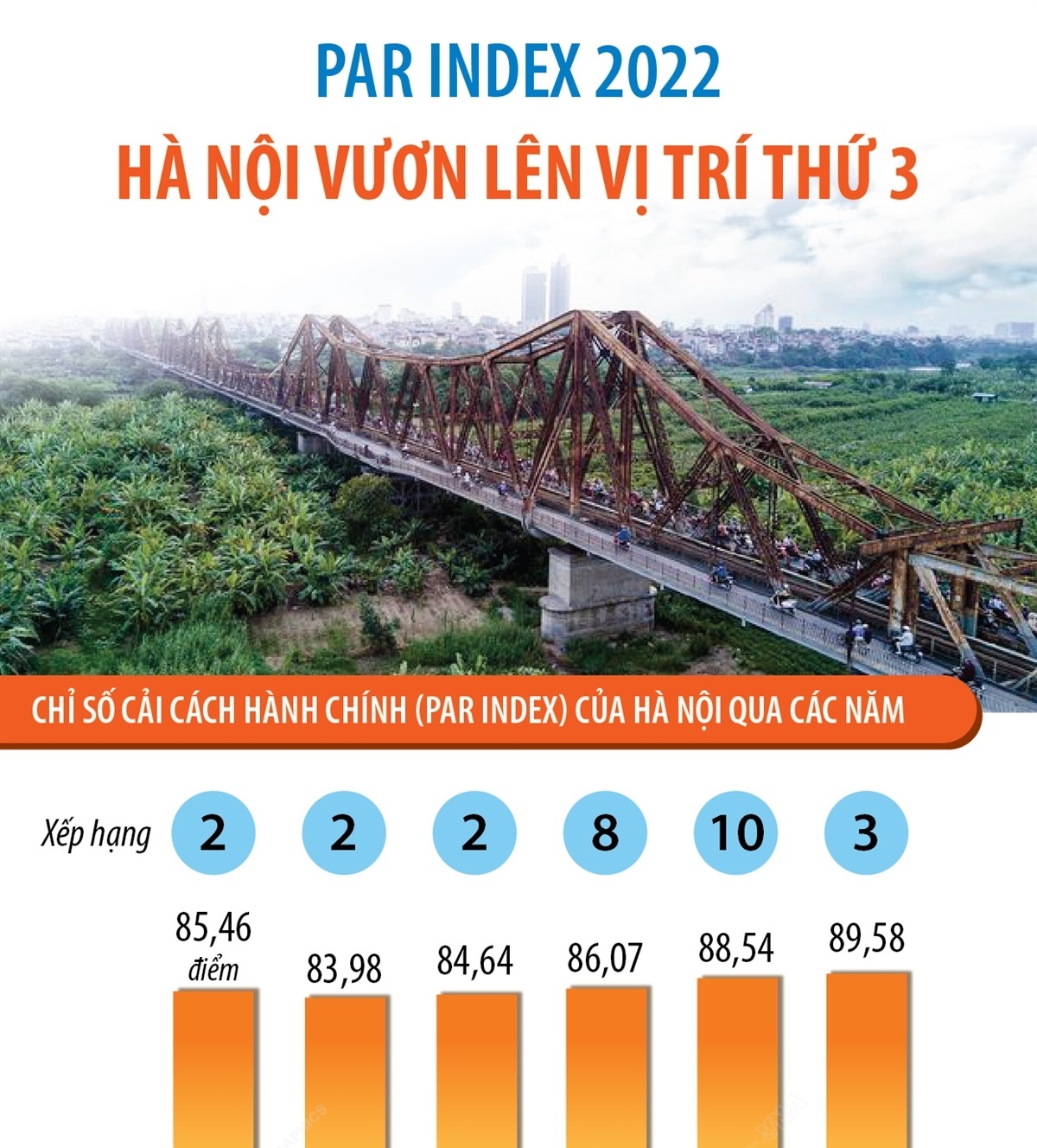 PAR INDEX 2022
HÀ NỘI VƯƠN LÊN VỊ TRÍ THỨ 3

CHỈ SỐ CẢI CÁCH HÀNH CHÍNH (PAR INDEX) CỦA HÀ NỘI QUA CÁC NĂM

Xếp hạng 2 2 2 8 10 3

85,46 điểm
83,98
84,64
86,07
88,54
89,58