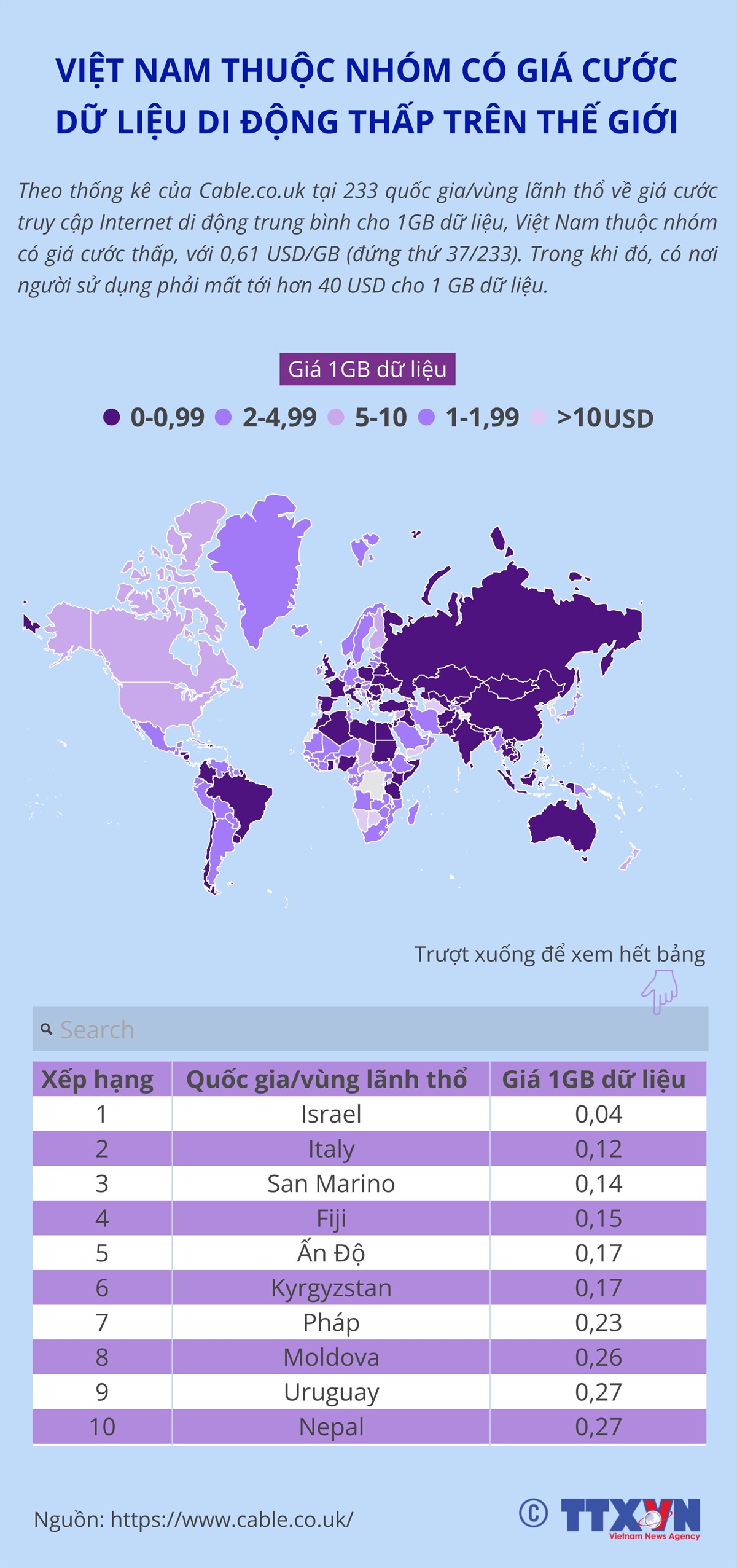 VIỆT NAM THUỘC NHÓM CÓ GIÁ CƯỚC DỮ LIỆU DI ĐỘNG THẤP TRÊN THẾ GIỚI

Theo thống kê của Cable.co.uk tại 233 quốc gia/vùng lãnh thổ về giá cước truy cập Internet di động trung bình cho 1GB dữ liệu, Việt Nam thuộc nhóm có giá cước thấp, với 0,61 USD/GB (đứng thứ 37/233). Trong khi đó, có nơi người sử dụng phải mất tới hơn 40 USD cho 1 GB dữ liệu.

Giá 1GB dữ liệu

0-0,99 2-4,99 5-10 1-1,99 >10USD

Trượt xuống để xem hết bảng

Search

| Xếp hạng | Quốc gia/vùng lãnh thổ | Giá 1GB dữ liệu |
|---|---|---|
| 1 | Israel | 0,04 |
| 2 | Italy | 0,12 |
| 3 | San Marino | 0,14 |
| 4 | Fiji | 0,15 |
| 5 | Ấn Độ | 0,17 |
| 6 | Kyrgyzstan | 0,17 |
| 7 | Pháp | 0,23 |
| 8 | Moldova | 0,26 |
| 9 | Uruguay | 0,27 |
| 10 | Nepal | 0,27 |

Nguồn: https://www.cable.co.uk/

© TTXVN Vietnam News Agency